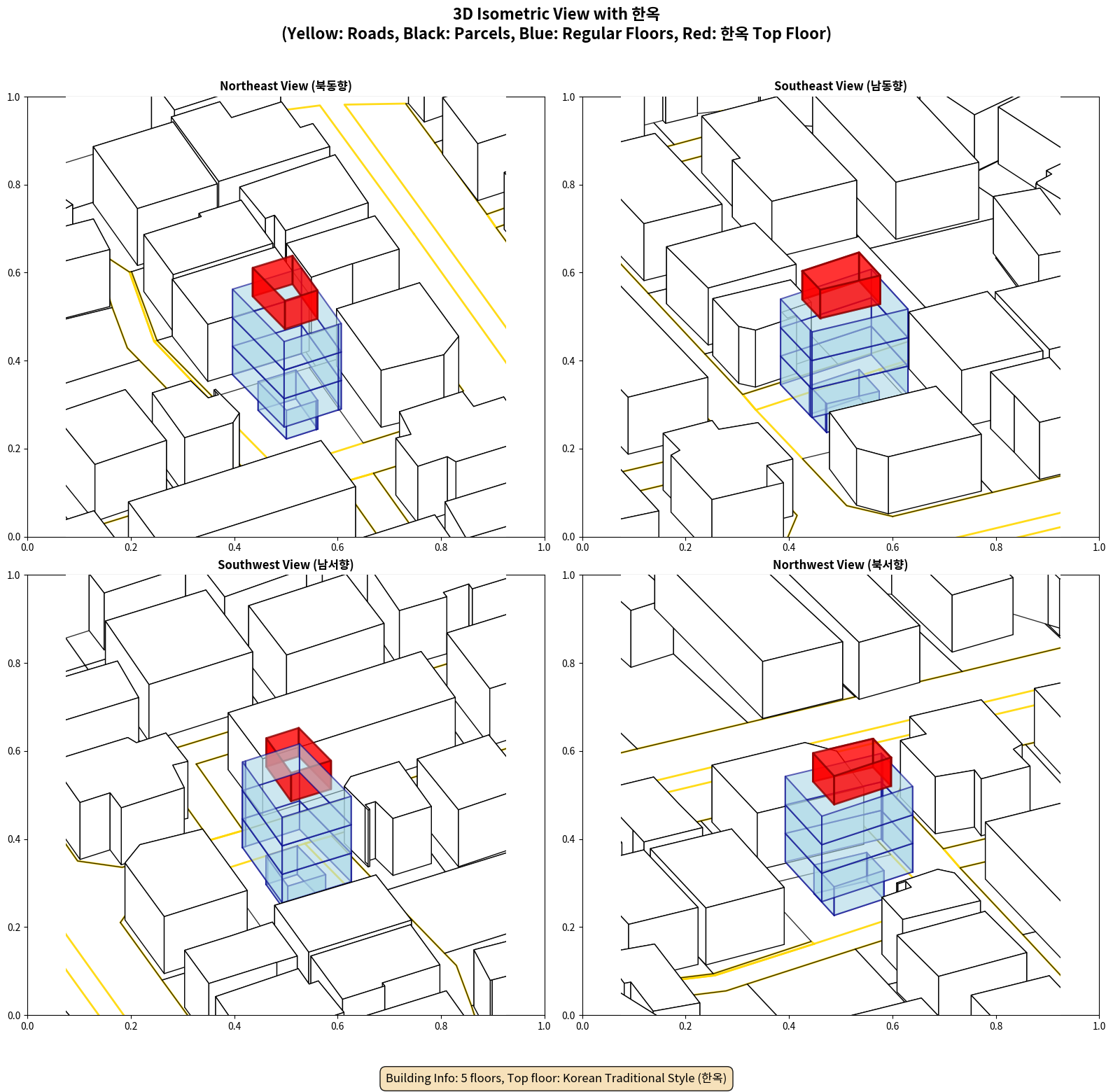 3D Isometric View with 한옥
(Yellow: Roads, Black: Parcels, Blue: Regular Floors, Red: 한옥 Top Floor)

Northeast View (북동향)

1.0
0.8
0.6
0.4
0.2
0.0
0.0 0.2 0.4 0.6 0.8 1.0

Southeast View (남동향)

1.0
0.8
0.6
0.4
0.2
0.0
0.0 0.2 0.4 0.6 0.8 1.0

Southwest View (남서향)

1.0
0.8
0.6
0.4
0.2
0.0
0.0 0.2 0.4 0.6 0.8 1.0

Northwest View (북서향)

1.0
0.8
0.6
0.4
0.2
0.0
0.0 0.2 0.4 0.6 0.8 1.0

Building Info: 5 floors, Top floor: Korean Traditional Style (한옥)