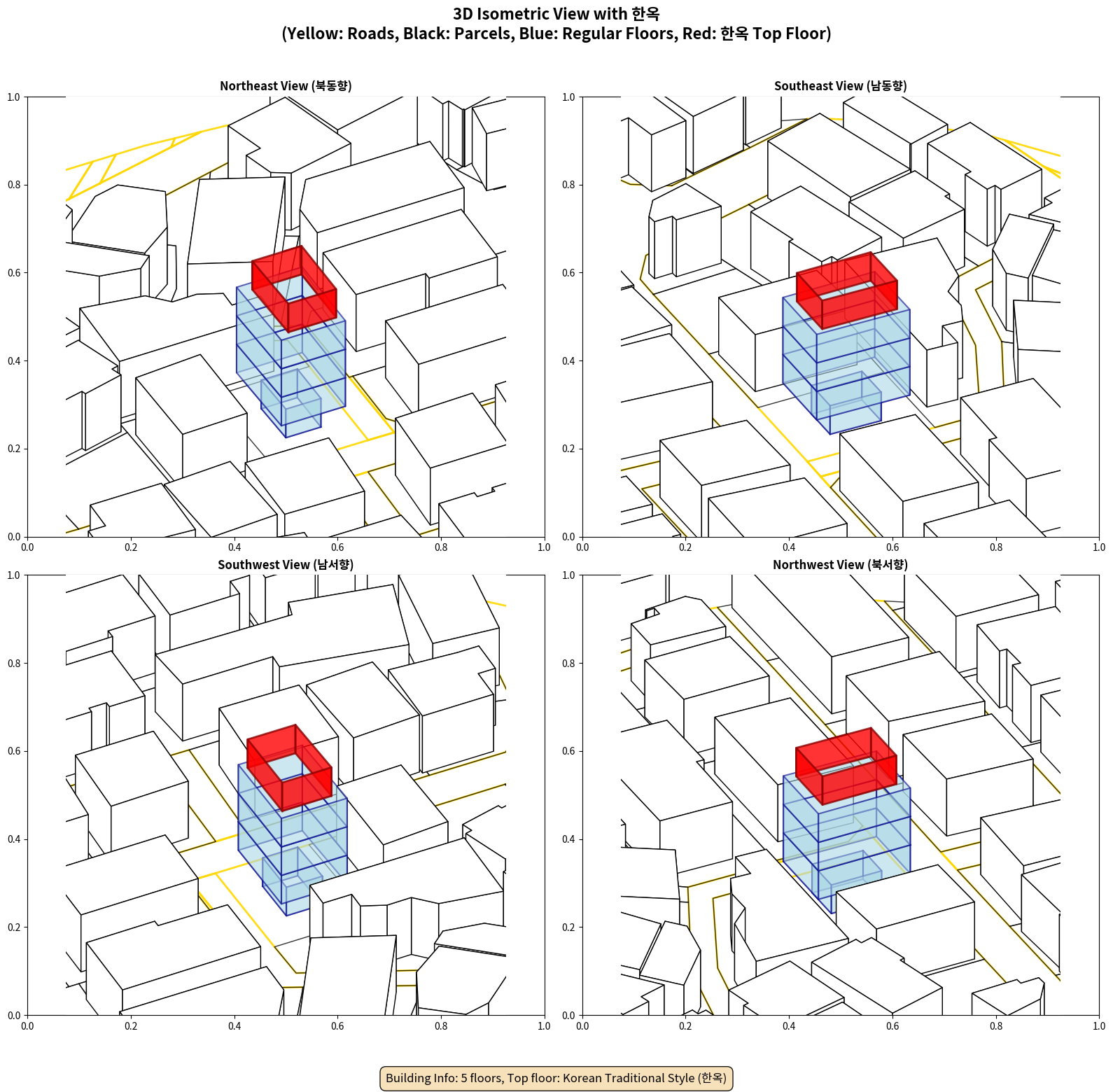 3D Isometric View with 한옥
(Yellow: Roads, Black: Parcels, Blue: Regular Floors, Red: 한옥 Top Floor)

Northeast View (북동향)

1.0
0.8
0.6
0.4
0.2
0.0
0.0 0.2 0.4 0.6 0.8 1.0

Southeast View (남동향)

1.0
0.8
0.6
0.4
0.2
0.0
0.0 0.2 0.4 0.6 0.8 1.0

Southwest View (남서향)

1.0
0.8
0.6
0.4
0.2
0.0
0.0 0.2 0.4 0.6 0.8 1.0

Northwest View (북서향)

1.0
0.8
0.6
0.4
0.2
0.0
0.0 0.2 0.4 0.6 0.8 1.0

Building Info: 5 floors, Top floor: Korean Traditional Style (한옥)