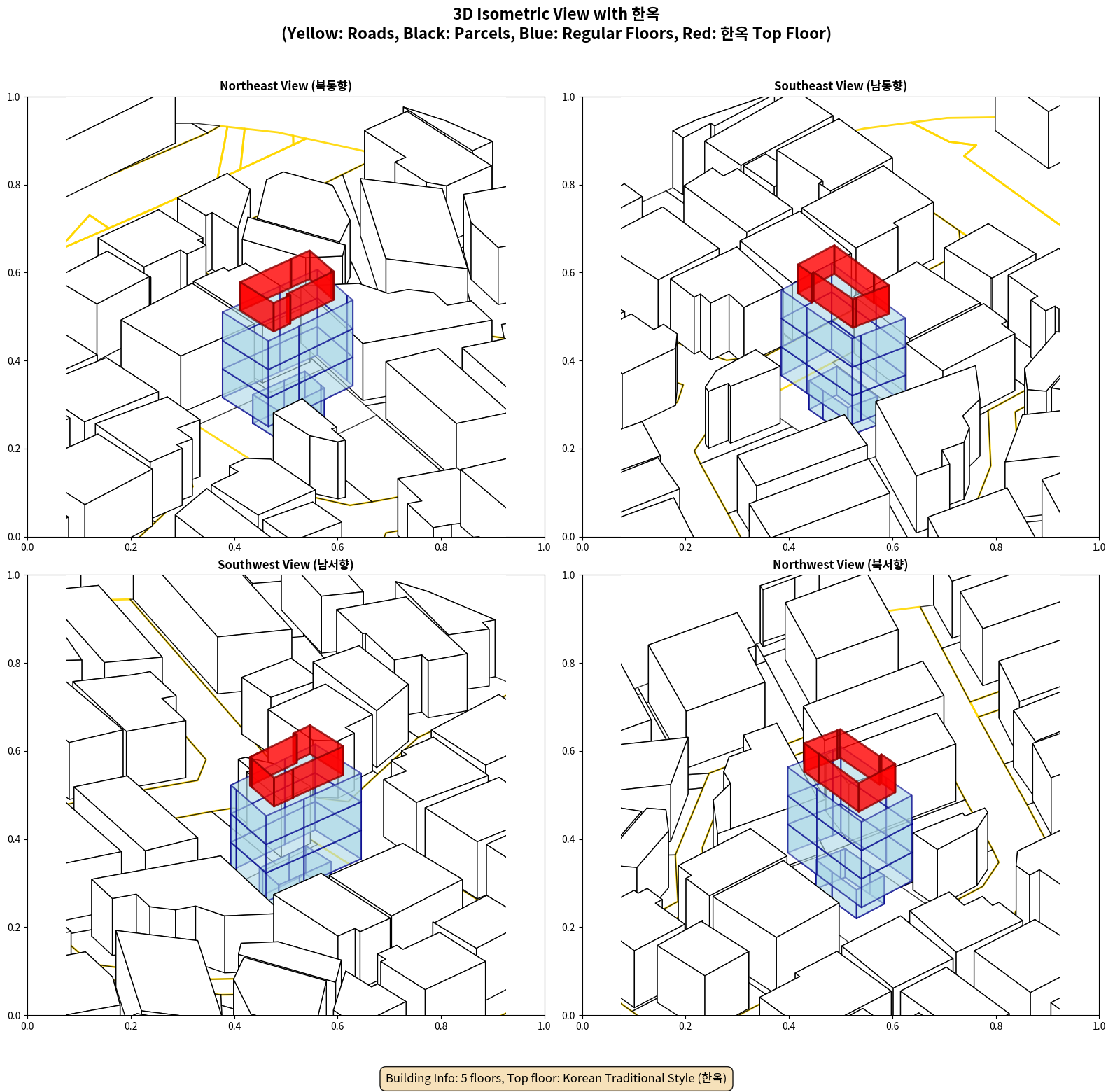 3D Isometric View with 한옥
(Yellow: Roads, Black: Parcels, Blue: Regular Floors, Red: 한옥 Top Floor)

Northeast View (북동향)

1.0
0.8
0.6
0.4
0.2
0.0
0.0 0.2 0.4 0.6 0.8 1.0

Southeast View (남동향)

1.0
0.8
0.6
0.4
0.2
0.0
0.0 0.2 0.4 0.6 0.8 1.0

Southwest View (남서향)

1.0
0.8
0.6
0.4
0.2
0.0
0.0 0.2 0.4 0.6 0.8 1.0

Northwest View (북서향)

1.0
0.8
0.6
0.4
0.2
0.0
0.0 0.2 0.4 0.6 0.8 1.0

Building Info: 5 floors, Top floor: Korean Traditional Style (한옥)