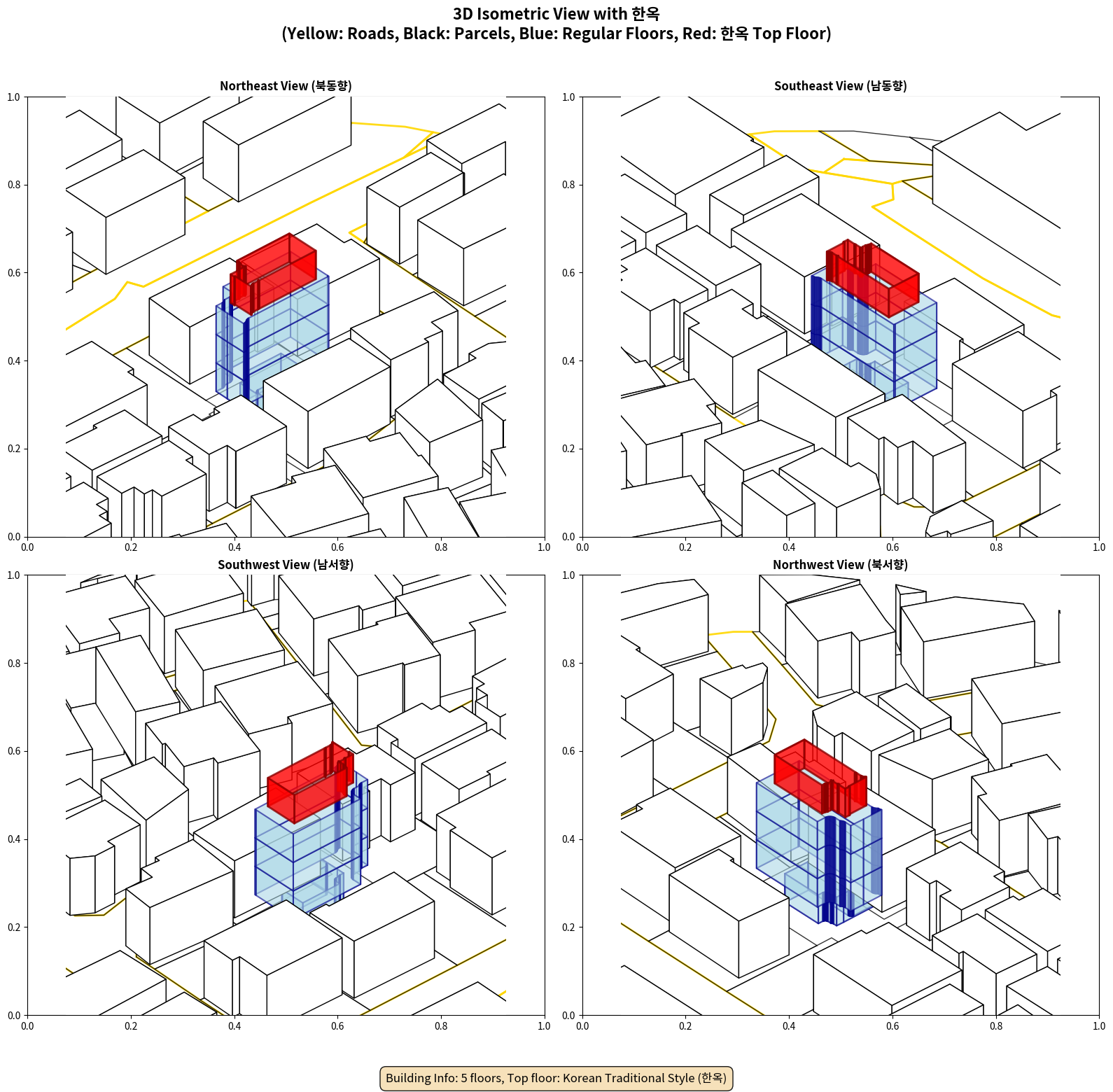 3D Isometric View with 한옥
(Yellow: Roads, Black: Parcels, Blue: Regular Floors, Red: 한옥 Top Floor)

Northeast View (북동향)

1.0
0.8
0.6
0.4
0.2
0.0
0.0 0.2 0.4 0.6 0.8 1.0

Southeast View (남동향)

1.0
0.8
0.6
0.4
0.2
0.0
0.0 0.2 0.4 0.6 0.8 1.0

Southwest View (남서향)

1.0
0.8
0.6
0.4
0.2
0.0
0.0 0.2 0.4 0.6 0.8 1.0

Northwest View (북서향)

1.0
0.8
0.6
0.4
0.2
0.0
0.0 0.2 0.4 0.6 0.8 1.0

Building Info: 5 floors, Top floor: Korean Traditional Style (한옥)