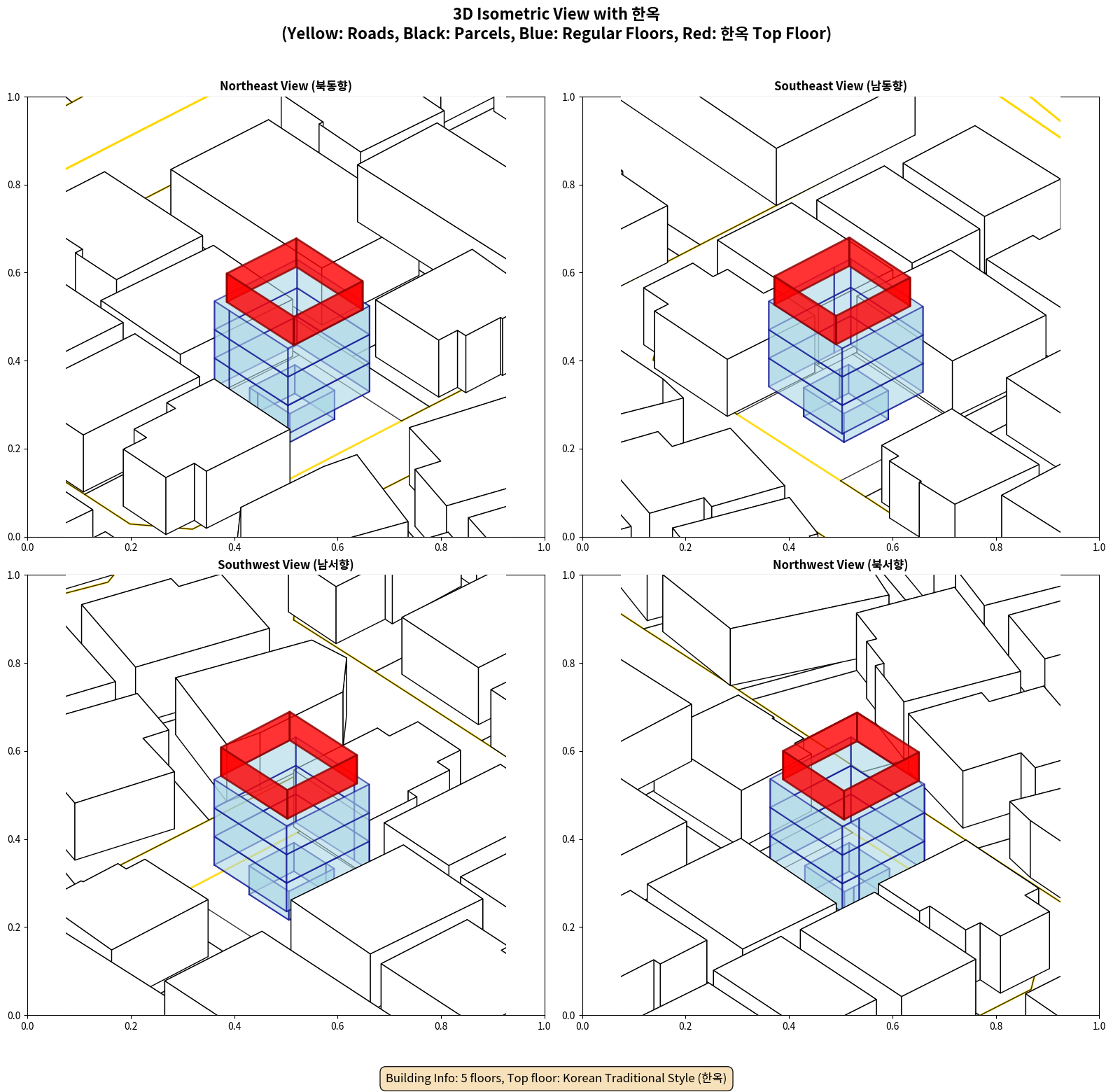 3D Isometric View with 한옥
(Yellow: Roads, Black: Parcels, Blue: Regular Floors, Red: 한옥 Top Floor)

Northeast View (북동향)

1.0
0.8
0.6
0.4
0.2
0.0
0.0 0.2 0.4 0.6 0.8 1.0

Southeast View (남동향)

1.0
0.8
0.6
0.4
0.2
0.0
0.0 0.2 0.4 0.6 0.8 1.0

Southwest View (남서향)

1.0
0.8
0.6
0.4
0.2
0.0
0.0 0.2 0.4 0.6 0.8 1.0

Northwest View (북서향)

1.0
0.8
0.6
0.4
0.2
0.0
0.0 0.2 0.4 0.6 0.8 1.0

Building Info: 5 floors, Top floor: Korean Traditional Style (한옥)