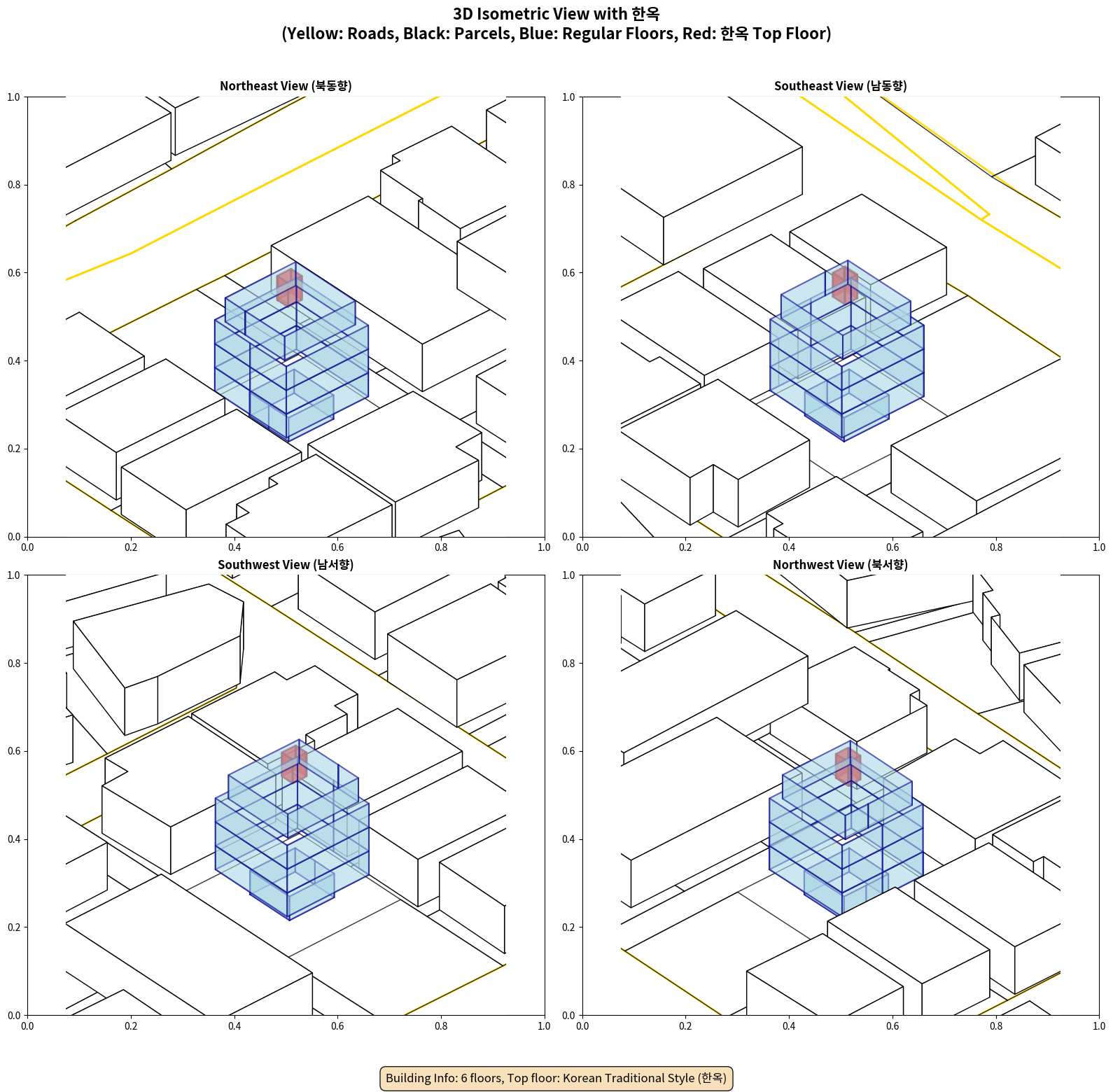 3D Isometric View with 한옥
(Yellow: Roads, Black: Parcels, Blue: Regular Floors, Red: 한옥 Top Floor)

Northeast View (북동향)

1.0
0.8
0.6
0.4
0.2
0.0
0.0 0.2 0.4 0.6 0.8 1.0

Southeast View (남동향)

1.0
0.8
0.6
0.4
0.2
0.0
0.0 0.2 0.4 0.6 0.8 1.0

Southwest View (남서향)

1.0
0.8
0.6
0.4
0.2
0.0
0.0 0.2 0.4 0.6 0.8 1.0

Northwest View (북서향)

1.0
0.8
0.6
0.4
0.2
0.0
0.0 0.2 0.4 0.6 0.8 1.0

Building Info: 6 floors, Top floor: Korean Traditional Style (한옥)