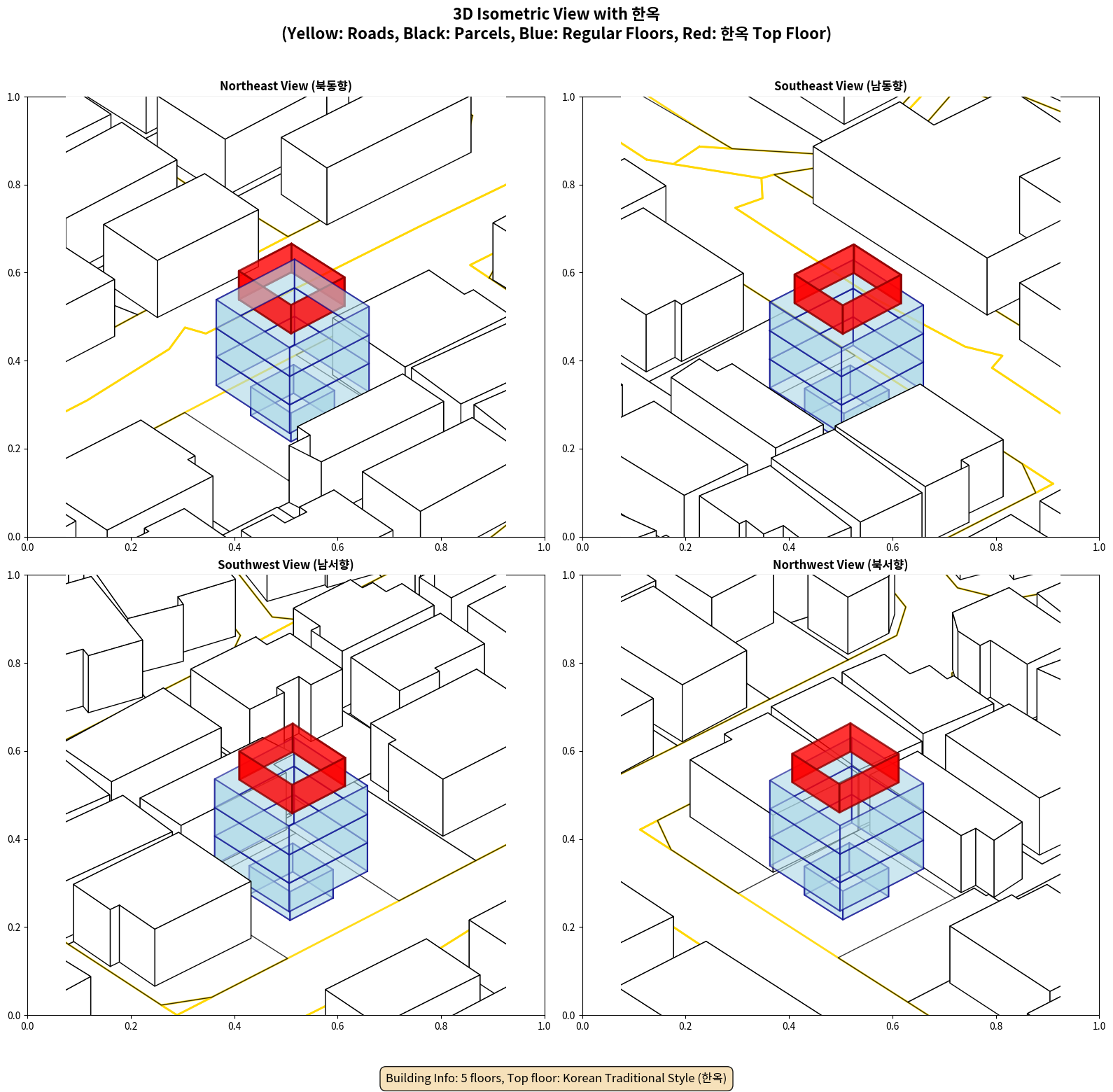 3D Isometric View with 한옥
(Yellow: Roads, Black: Parcels, Blue: Regular Floors, Red: 한옥 Top Floor)

Northeast View (북동향)

1.0
0.8
0.6
0.4
0.2
0.0
0.0 0.2 0.4 0.6 0.8 1.0

Southeast View (남동향)

1.0
0.8
0.6
0.4
0.2
0.0
0.0 0.2 0.4 0.6 0.8 1.0

Southwest View (남서향)

1.0
0.8
0.6
0.4
0.2
0.0
0.0 0.2 0.4 0.6 0.8 1.0

Northwest View (북서향)

1.0
0.8
0.6
0.4
0.2
0.0
0.0 0.2 0.4 0.6 0.8 1.0

Building Info: 5 floors, Top floor: Korean Traditional Style (한옥)