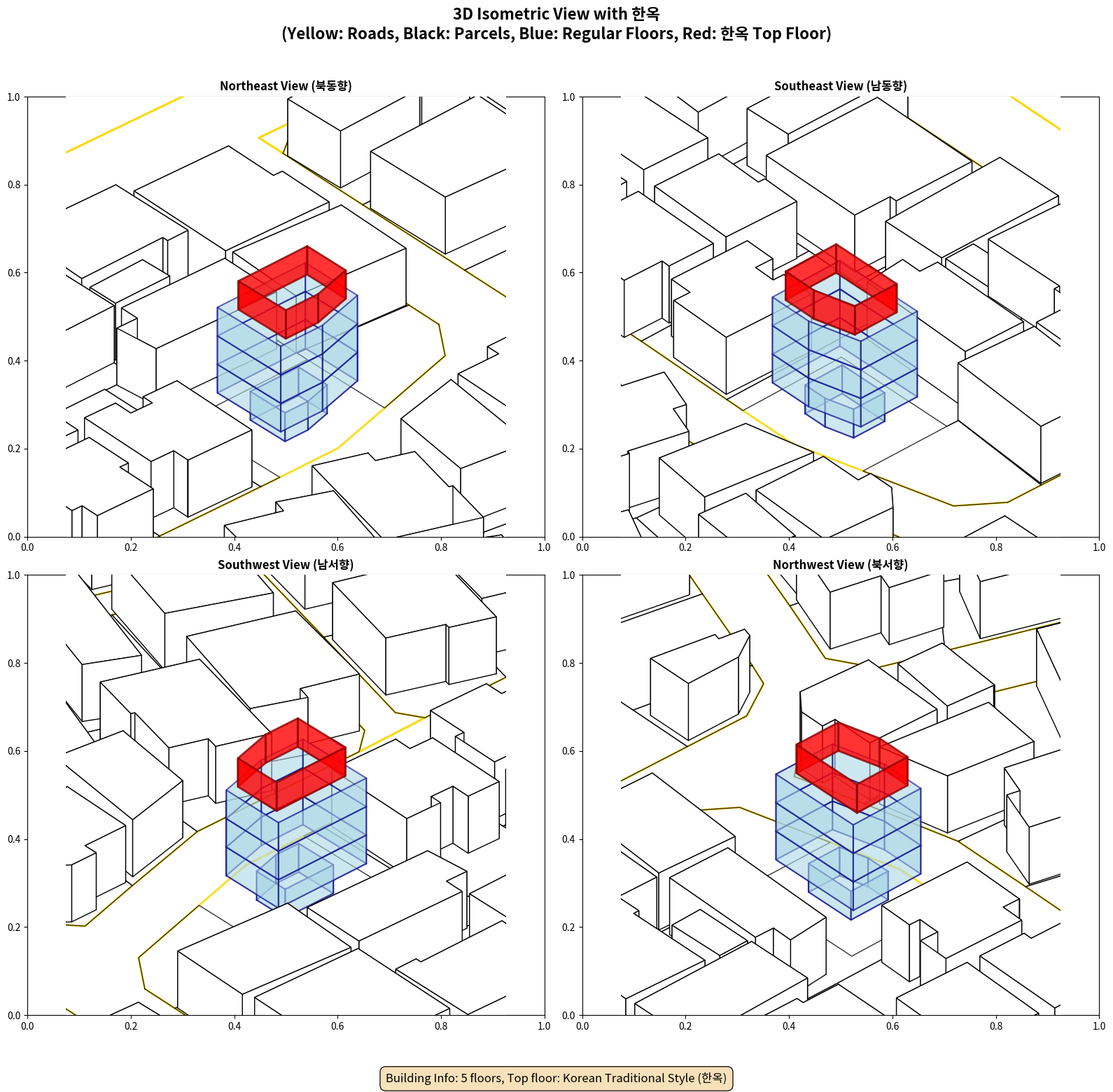 3D Isometric View with 한옥
(Yellow: Roads, Black: Parcels, Blue: Regular Floors, Red: 한옥 Top Floor)

Northeast View (북동향)

1.0
0.8
0.6
0.4
0.2
0.0
0.0 0.2 0.4 0.6 0.8 1.0

Southeast View (남동향)

1.0
0.8
0.6
0.4
0.2
0.0
0.0 0.2 0.4 0.6 0.8 1.0

Southwest View (남서향)

1.0
0.8
0.6
0.4
0.2
0.0
0.0 0.2 0.4 0.6 0.8 1.0

Northwest View (북서향)

1.0
0.8
0.6
0.4
0.2
0.0
0.0 0.2 0.4 0.6 0.8 1.0

Building Info: 5 floors, Top floor: Korean Traditional Style (한옥)