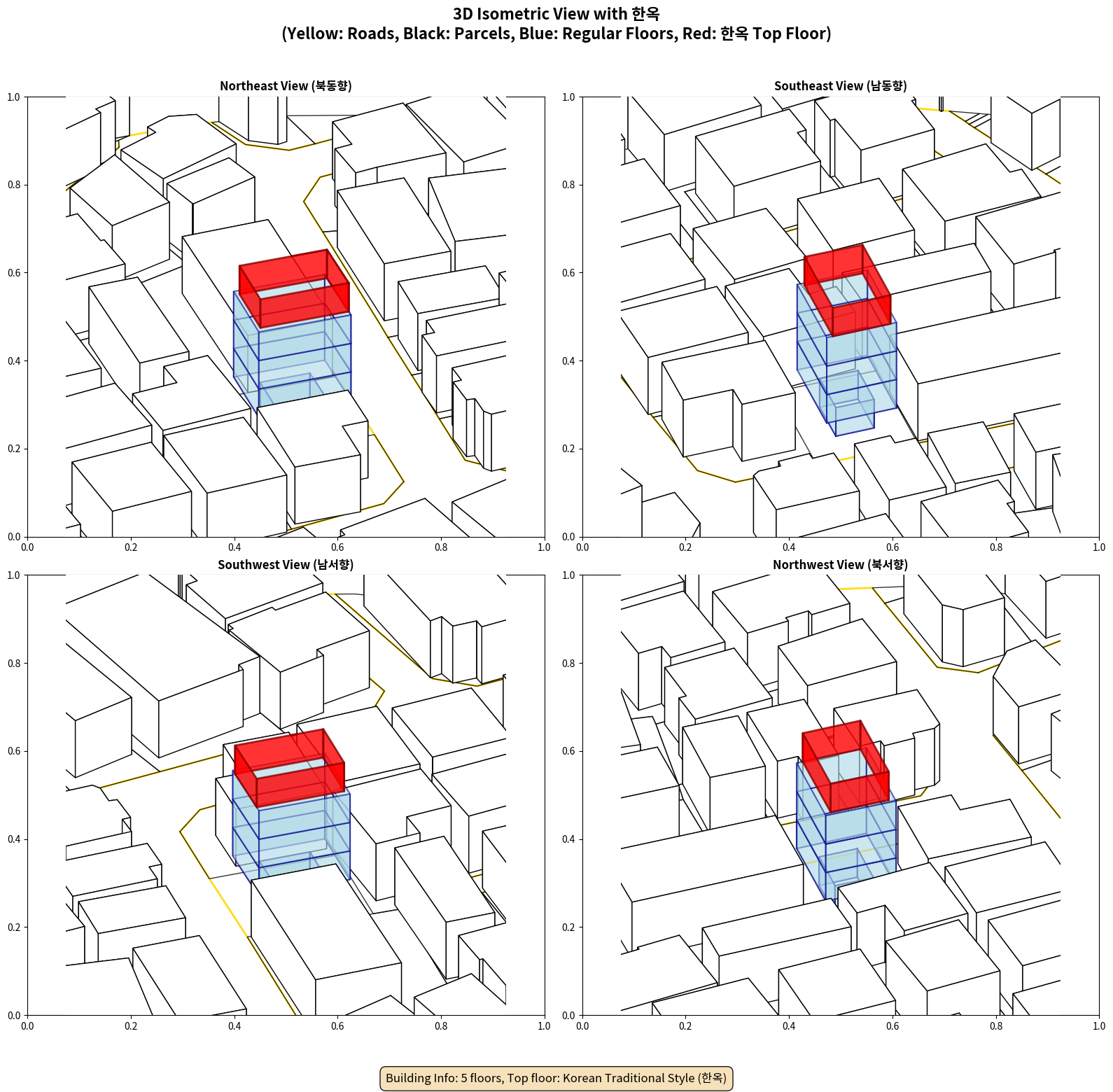 3D Isometric View with 한옥
(Yellow: Roads, Black: Parcels, Blue: Regular Floors, Red: 한옥 Top Floor)

Northeast View (북동향)

1.0
0.8
0.6
0.4
0.2
0.0
0.0 0.2 0.4 0.6 0.8 1.0

Southeast View (남동향)

1.0
0.8
0.6
0.4
0.2
0.0
0.0 0.2 0.4 0.6 0.8 1.0

Southwest View (남서향)

1.0
0.8
0.6
0.4
0.2
0.0
0.0 0.2 0.4 0.6 0.8 1.0

Northwest View (북서향)

1.0
0.8
0.6
0.4
0.2
0.0
0.0 0.2 0.4 0.6 0.8 1.0

Building Info: 5 floors, Top floor: Korean Traditional Style (한옥)