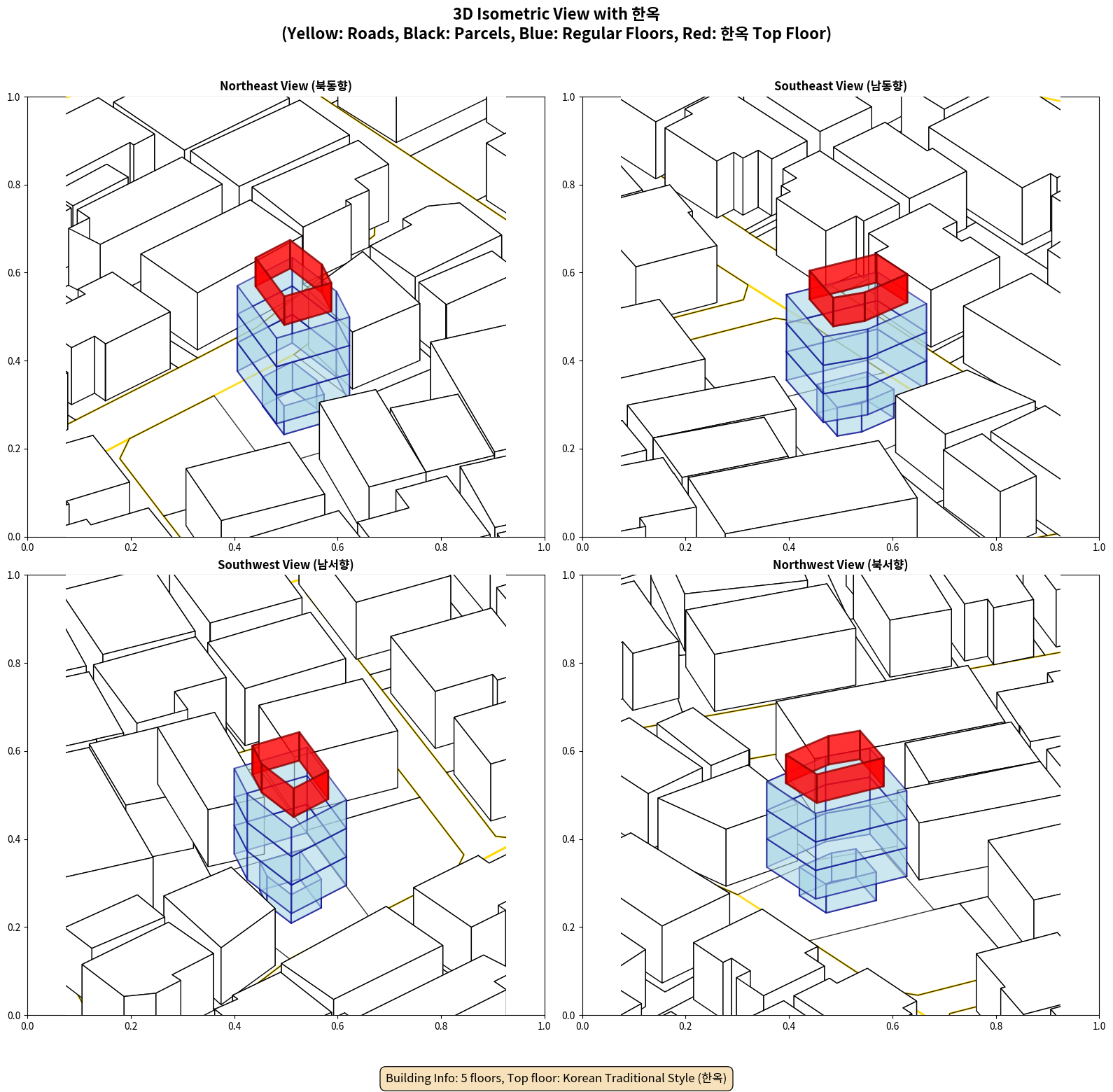 3D Isometric View with 한옥
(Yellow: Roads, Black: Parcels, Blue: Regular Floors, Red: 한옥 Top Floor)

Northeast View (북동향)

1.0
0.8
0.6
0.4
0.2
0.0
0.0 0.2 0.4 0.6 0.8 1.0

Southeast View (남동향)

1.0
0.8
0.6
0.4
0.2
0.0
0.0 0.2 0.4 0.6 0.8 1.0

Southwest View (남서향)

1.0
0.8
0.6
0.4
0.2
0.0
0.0 0.2 0.4 0.6 0.8 1.0

Northwest View (북서향)

1.0
0.8
0.6
0.4
0.2
0.0
0.0 0.2 0.4 0.6 0.8 1.0

Building Info: 5 floors, Top floor: Korean Traditional Style (한옥)