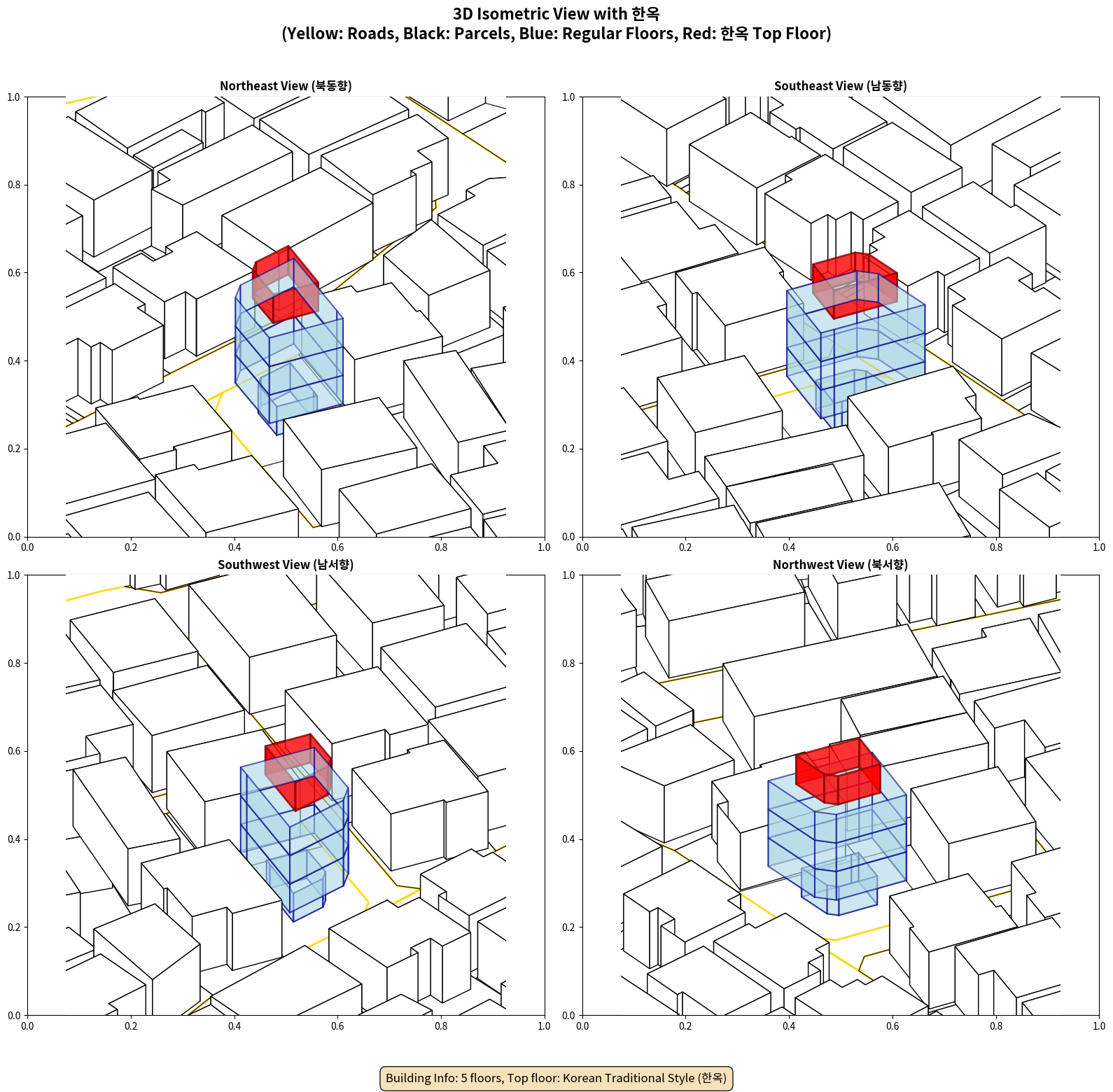 3D Isometric View with 한옥
(Yellow: Roads, Black: Parcels, Blue: Regular Floors, Red: 한옥 Top Floor)

Northeast View (북동향)

1.0
0.8
0.6
0.4
0.2
0.0
0.0 0.2 0.4 0.6 0.8 1.0

Southeast View (남동향)

1.0
0.8
0.6
0.4
0.2
0.0
0.0 0.2 0.4 0.6 0.8 1.0

Southwest View (남서향)

1.0
0.8
0.6
0.4
0.2
0.0
0.0 0.2 0.4 0.6 0.8 1.0

Northwest View (북서향)

1.0
0.8
0.6
0.4
0.2
0.0
0.0 0.2 0.4 0.6 0.8 1.0

Building Info: 5 floors, Top floor: Korean Traditional Style (한옥)