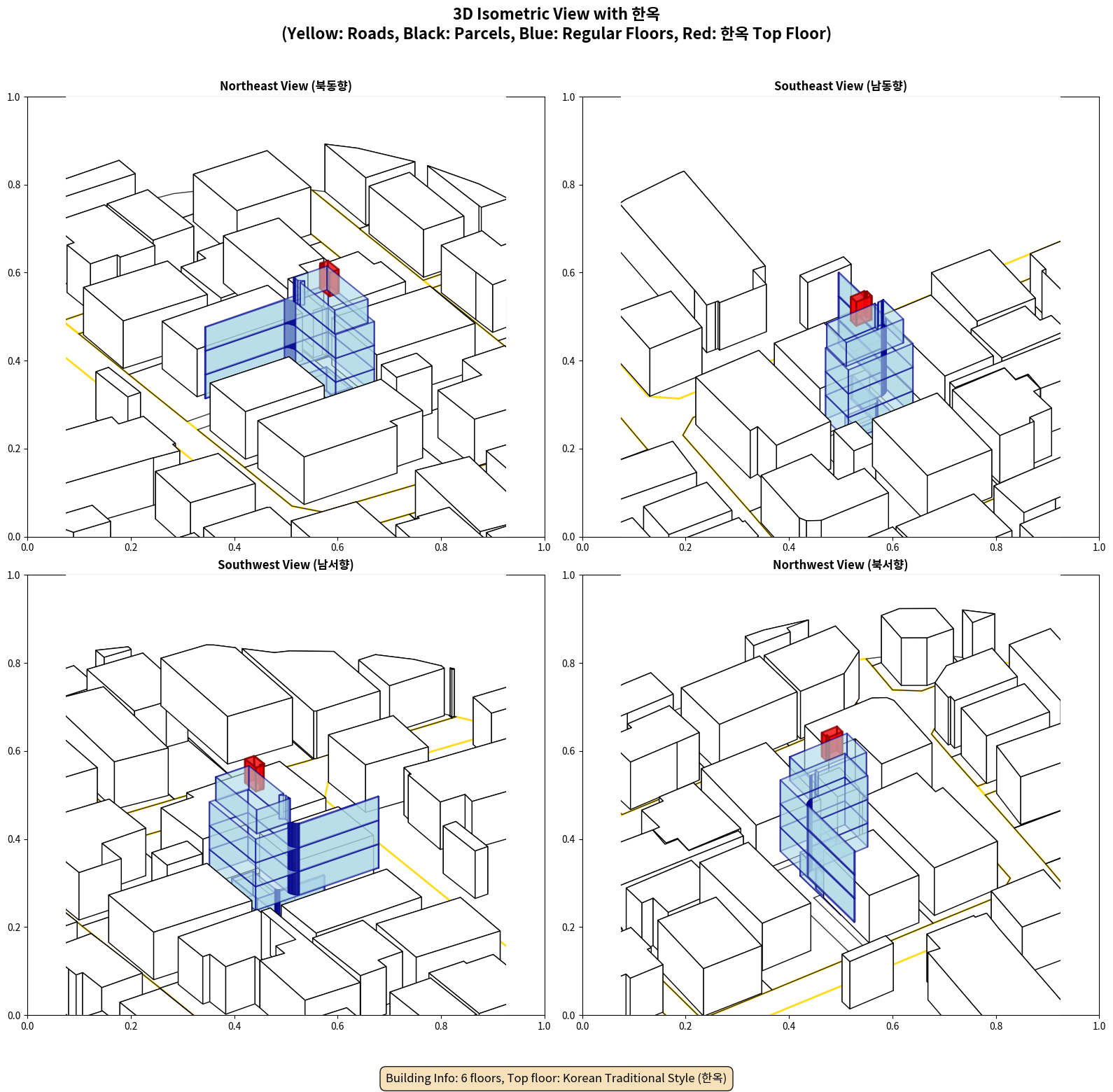 3D Isometric View with 한옥
(Yellow: Roads, Black: Parcels, Blue: Regular Floors, Red: 한옥 Top Floor)

Northeast View (북동향)

1.0
0.8
0.6
0.4
0.2
0.0
0.0 0.2 0.4 0.6 0.8 1.0

Southeast View (남동향)

1.0
0.8
0.6
0.4
0.2
0.0
0.0 0.2 0.4 0.6 0.8 1.0

Southwest View (남서향)

1.0
0.8
0.6
0.4
0.2
0.0
0.0 0.2 0.4 0.6 0.8 1.0

Northwest View (북서향)

1.0
0.8
0.6
0.4
0.2
0.0
0.0 0.2 0.4 0.6 0.8 1.0

Building Info: 6 floors, Top floor: Korean Traditional Style (한옥)