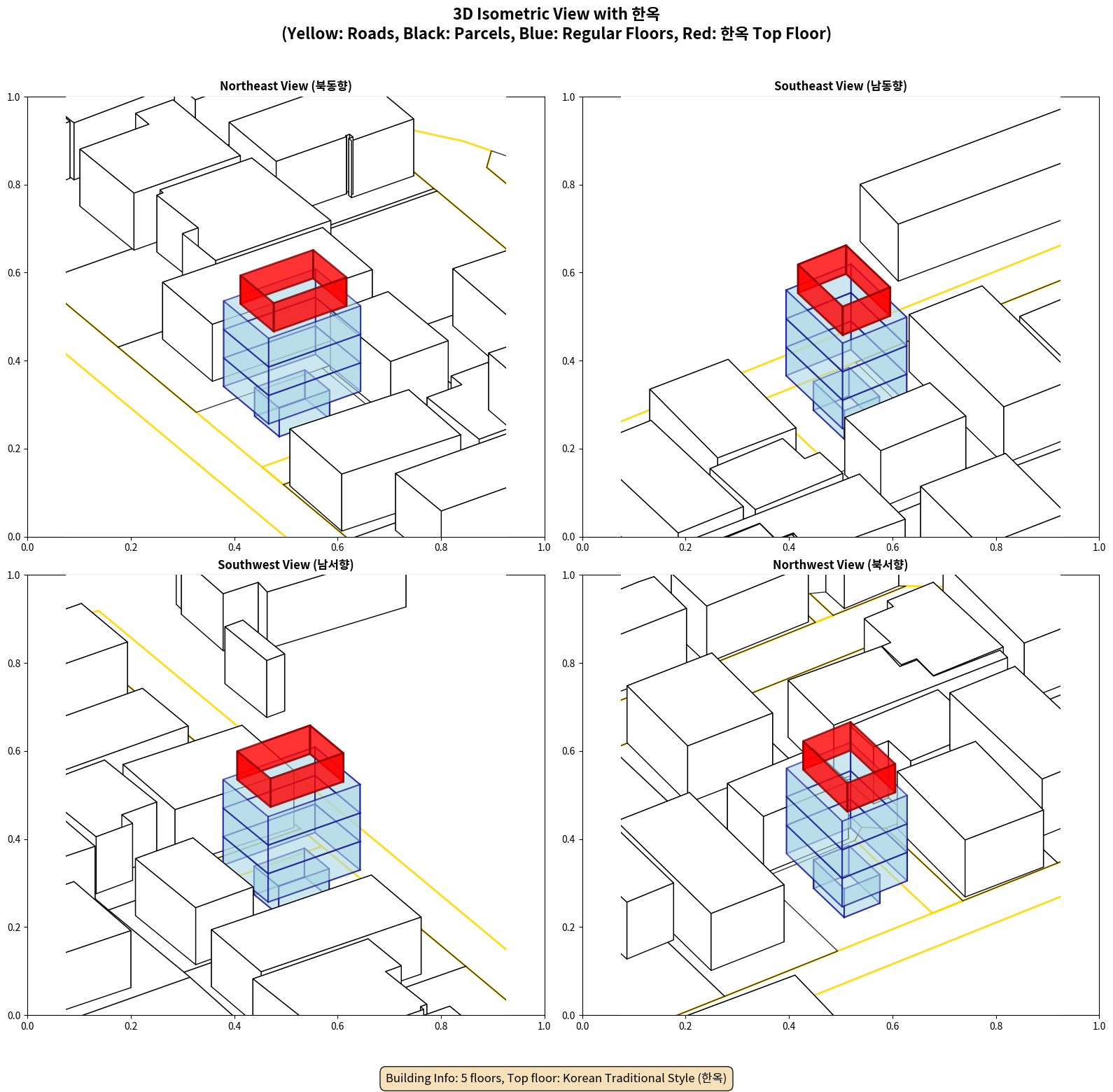 3D Isometric View with 한옥
(Yellow: Roads, Black: Parcels, Blue: Regular Floors, Red: 한옥 Top Floor)

Northeast View (북동향)

1.0
0.8
0.6
0.4
0.2
0.0
0.0 0.2 0.4 0.6 0.8 1.0

Southeast View (남동향)

1.0
0.8
0.6
0.4
0.2
0.0
0.0 0.2 0.4 0.6 0.8 1.0

Southwest View (남서향)

1.0
0.8
0.6
0.4
0.2
0.0
0.0 0.2 0.4 0.6 0.8 1.0

Northwest View (북서향)

1.0
0.8
0.6
0.4
0.2
0.0
0.0 0.2 0.4 0.6 0.8 1.0

Building Info: 5 floors, Top floor: Korean Traditional Style (한옥)