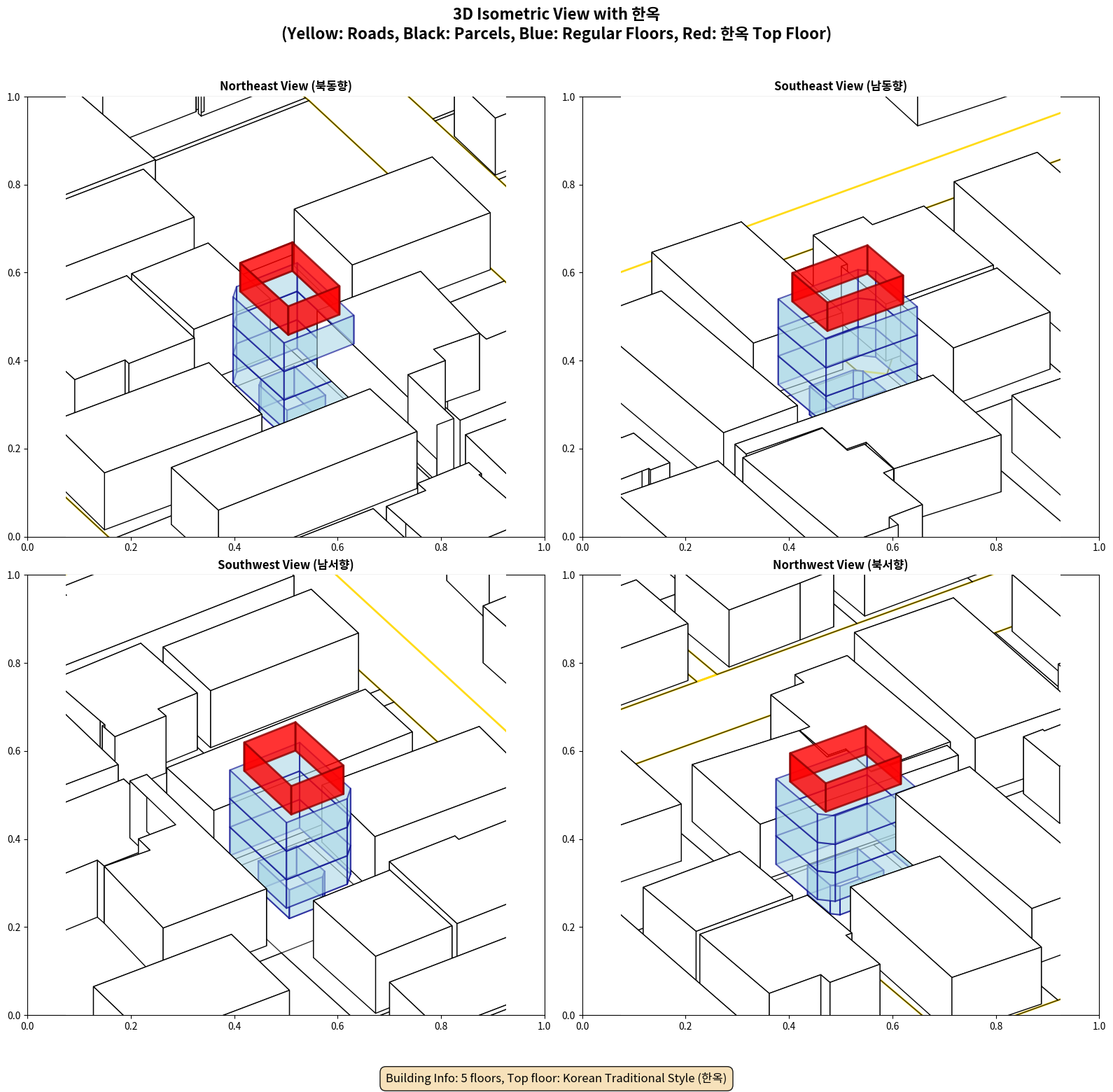 3D Isometric View with 한옥
(Yellow: Roads, Black: Parcels, Blue: Regular Floors, Red: 한옥 Top Floor)

Northeast View (북동향)

1.0
0.8
0.6
0.4
0.2
0.0
0.0 0.2 0.4 0.6 0.8 1.0

Southeast View (남동향)

1.0
0.8
0.6
0.4
0.2
0.0
0.0 0.2 0.4 0.6 0.8 1.0

Southwest View (남서향)

1.0
0.8
0.6
0.4
0.2
0.0
0.0 0.2 0.4 0.6 0.8 1.0

Northwest View (북서향)

1.0
0.8
0.6
0.4
0.2
0.0
0.0 0.2 0.4 0.6 0.8 1.0

Building Info: 5 floors, Top floor: Korean Traditional Style (한옥)