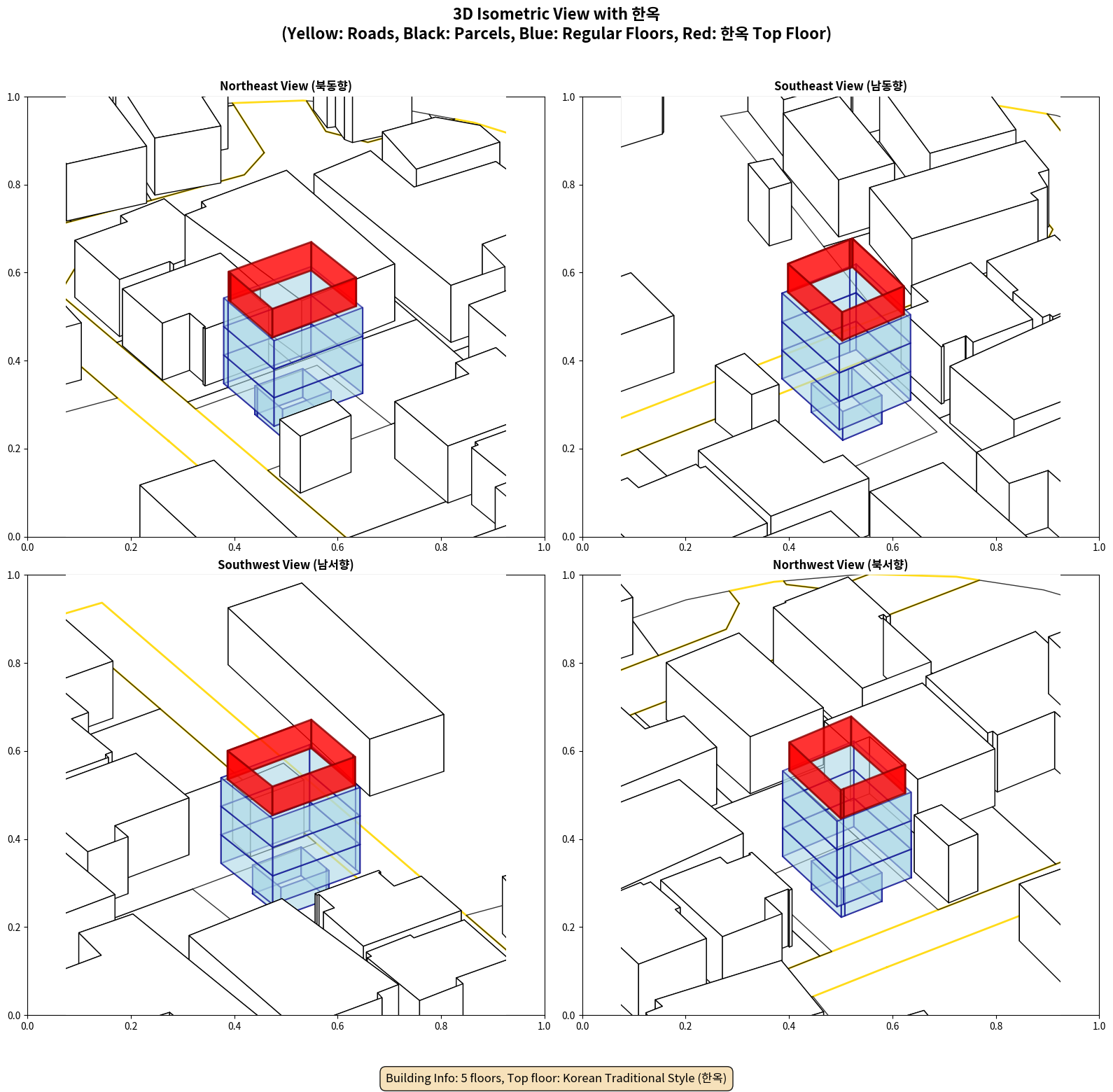 3D Isometric View with 한옥
(Yellow: Roads, Black: Parcels, Blue: Regular Floors, Red: 한옥 Top Floor)

Northeast View (북동향)

1.0
0.8
0.6
0.4
0.2
0.0
0.0 0.2 0.4 0.6 0.8 1.0

Southeast View (남동향)

1.0
0.8
0.6
0.4
0.2
0.0
0.0 0.2 0.4 0.6 0.8 1.0

Southwest View (남서향)

1.0
0.8
0.6
0.4
0.2
0.0
0.0 0.2 0.4 0.6 0.8 1.0

Northwest View (북서향)

1.0
0.8
0.6
0.4
0.2
0.0
0.0 0.2 0.4 0.6 0.8 1.0

Building Info: 5 floors, Top floor: Korean Traditional Style (한옥)