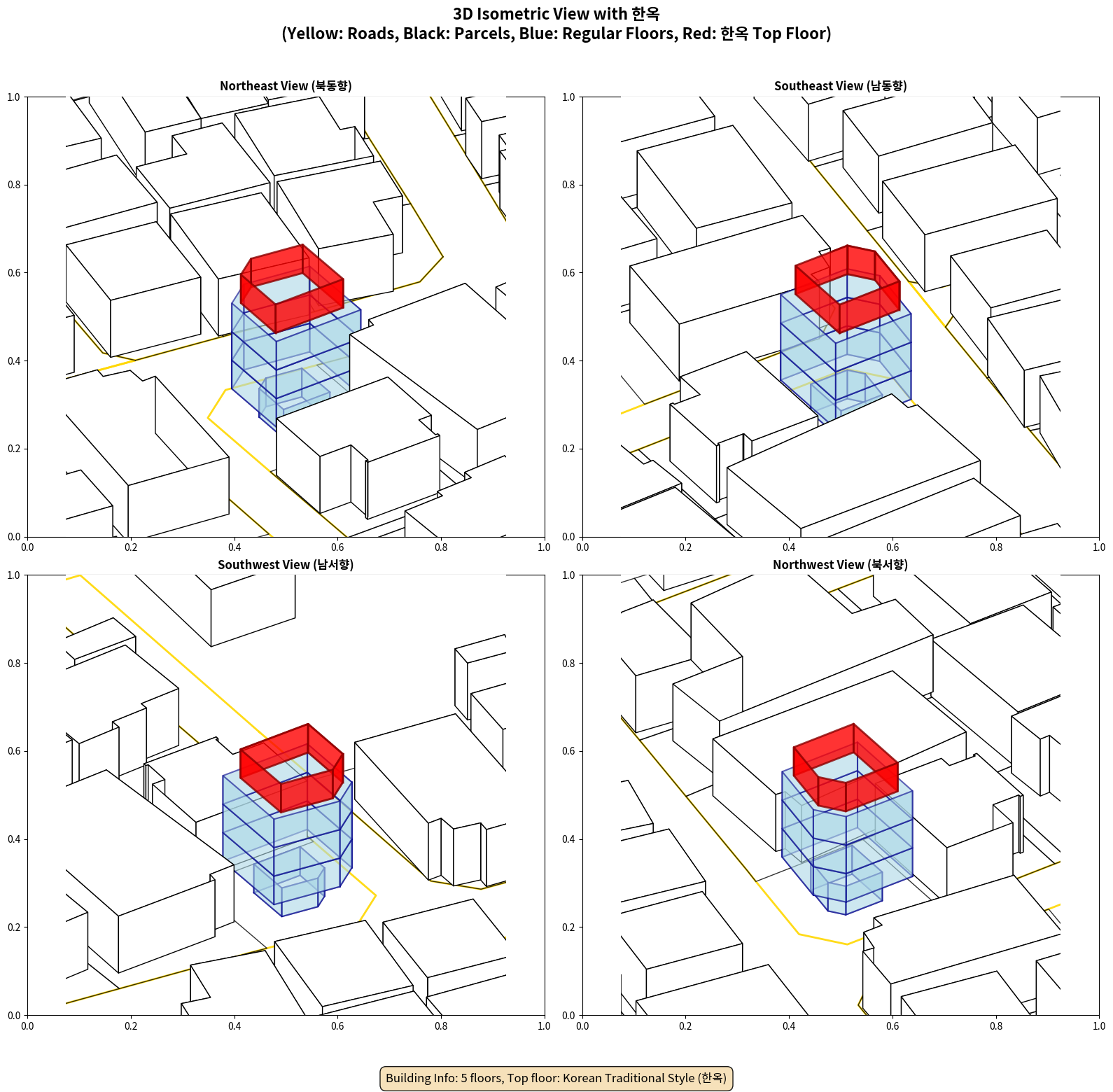 3D Isometric View with 한옥
(Yellow: Roads, Black: Parcels, Blue: Regular Floors, Red: 한옥 Top Floor)

Northeast View (북동향)

1.0
0.8
0.6
0.4
0.2
0.0
0.0 0.2 0.4 0.6 0.8 1.0

Southeast View (남동향)

1.0
0.8
0.6
0.4
0.2
0.0
0.0 0.2 0.4 0.6 0.8 1.0

Southwest View (남서향)

1.0
0.8
0.6
0.4
0.2
0.0
0.0 0.2 0.4 0.6 0.8 1.0

Northwest View (북서향)

1.0
0.8
0.6
0.4
0.2
0.0
0.0 0.2 0.4 0.6 0.8 1.0

Building Info: 5 floors, Top floor: Korean Traditional Style (한옥)