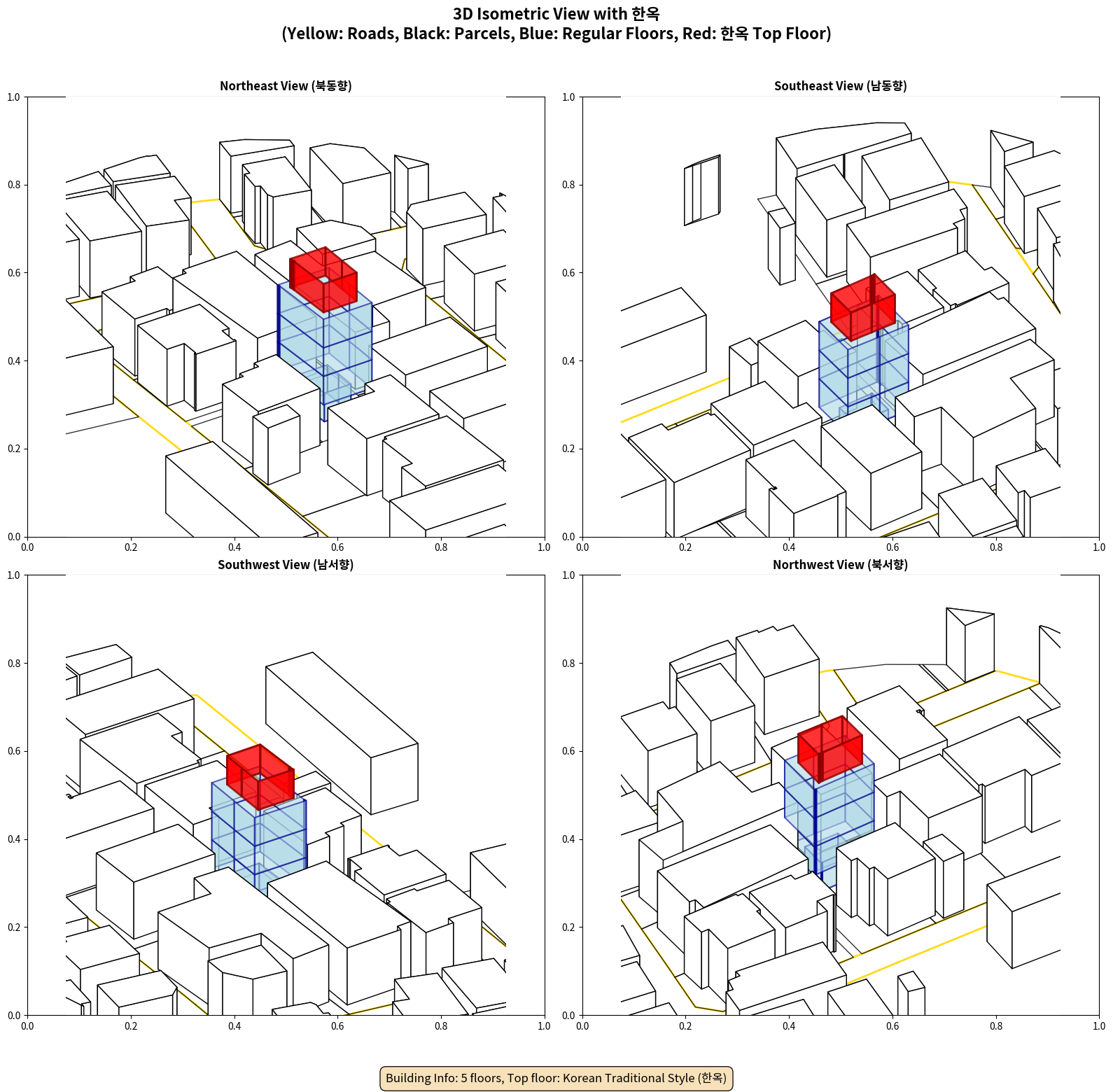 3D Isometric View with 한옥
(Yellow: Roads, Black: Parcels, Blue: Regular Floors, Red: 한옥 Top Floor)

Northeast View (북동향)

1.0
0.8
0.6
0.4
0.2
0.0
0.0 0.2 0.4 0.6 0.8 1.0

Southeast View (남동향)

1.0
0.8
0.6
0.4
0.2
0.0
0.0 0.2 0.4 0.6 0.8 1.0

Southwest View (남서향)

1.0
0.8
0.6
0.4
0.2
0.0
0.0 0.2 0.4 0.6 0.8 1.0

Northwest View (북서향)

1.0
0.8
0.6
0.4
0.2
0.0
0.0 0.2 0.4 0.6 0.8 1.0

Building Info: 5 floors, Top floor: Korean Traditional Style (한옥)