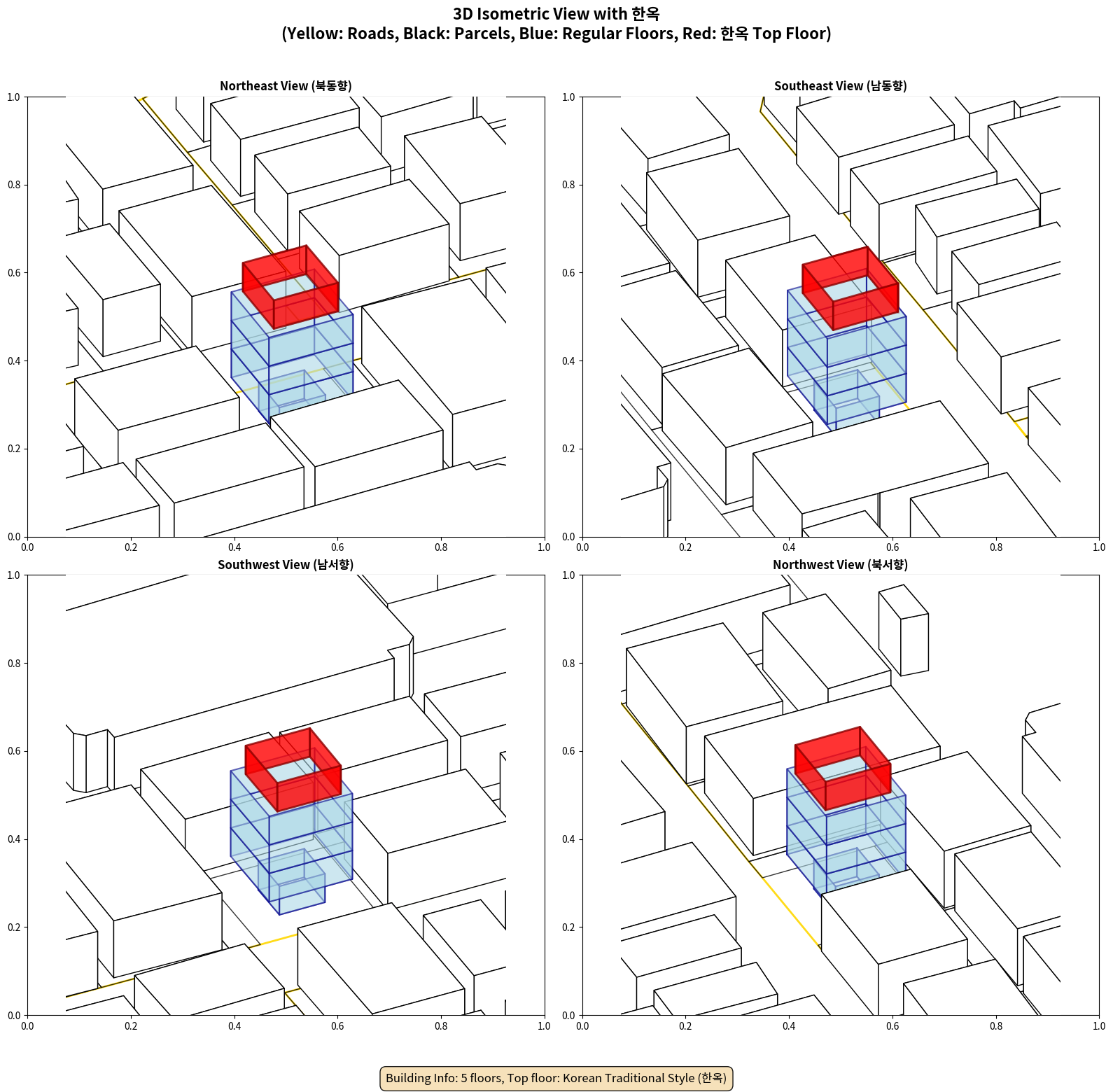 3D Isometric View with 한옥
(Yellow: Roads, Black: Parcels, Blue: Regular Floors, Red: 한옥 Top Floor)

Northeast View (북동향)

1.0
0.8
0.6
0.4
0.2
0.0
0.0 0.2 0.4 0.6 0.8 1.0

Southeast View (남동향)

1.0
0.8
0.6
0.4
0.2
0.0
0.0 0.2 0.4 0.6 0.8 1.0

Southwest View (남서향)

1.0
0.8
0.6
0.4
0.2
0.0
0.0 0.2 0.4 0.6 0.8 1.0

Northwest View (북서향)

1.0
0.8
0.6
0.4
0.2
0.0
0.0 0.2 0.4 0.6 0.8 1.0

Building Info: 5 floors, Top floor: Korean Traditional Style (한옥)