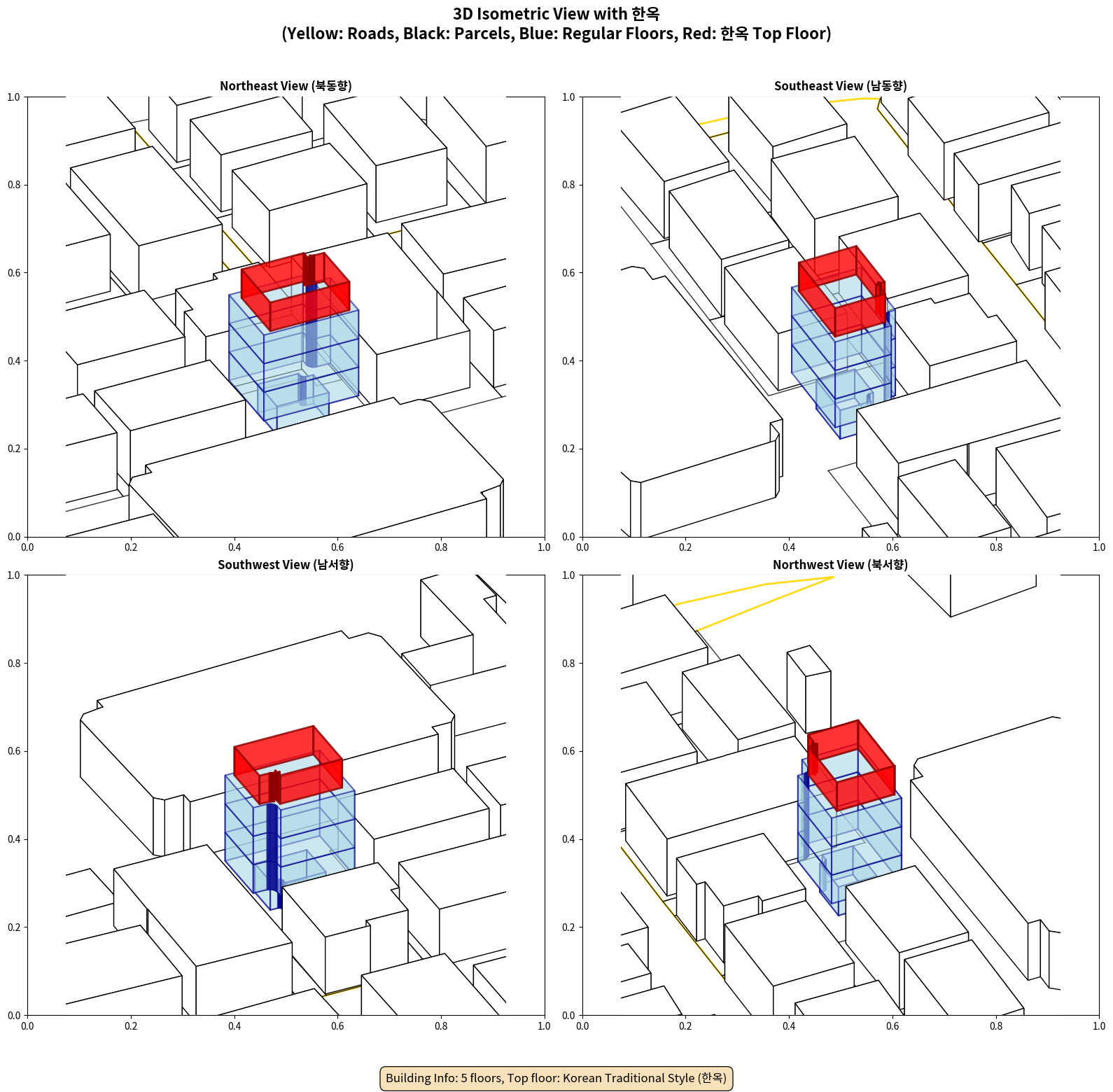 3D Isometric View with 한옥
(Yellow: Roads, Black: Parcels, Blue: Regular Floors, Red: 한옥 Top Floor)

Northeast View (북동향)

1.0
0.8
0.6
0.4
0.2
0.0
0.0 0.2 0.4 0.6 0.8 1.0

Southeast View (남동향)

1.0
0.8
0.6
0.4
0.2
0.0
0.0 0.2 0.4 0.6 0.8 1.0

Southwest View (남서향)

1.0
0.8
0.6
0.4
0.2
0.0
0.0 0.2 0.4 0.6 0.8 1.0

Northwest View (북서향)

1.0
0.8
0.6
0.4
0.2
0.0
0.0 0.2 0.4 0.6 0.8 1.0

Building Info: 5 floors, Top floor: Korean Traditional Style (한옥)