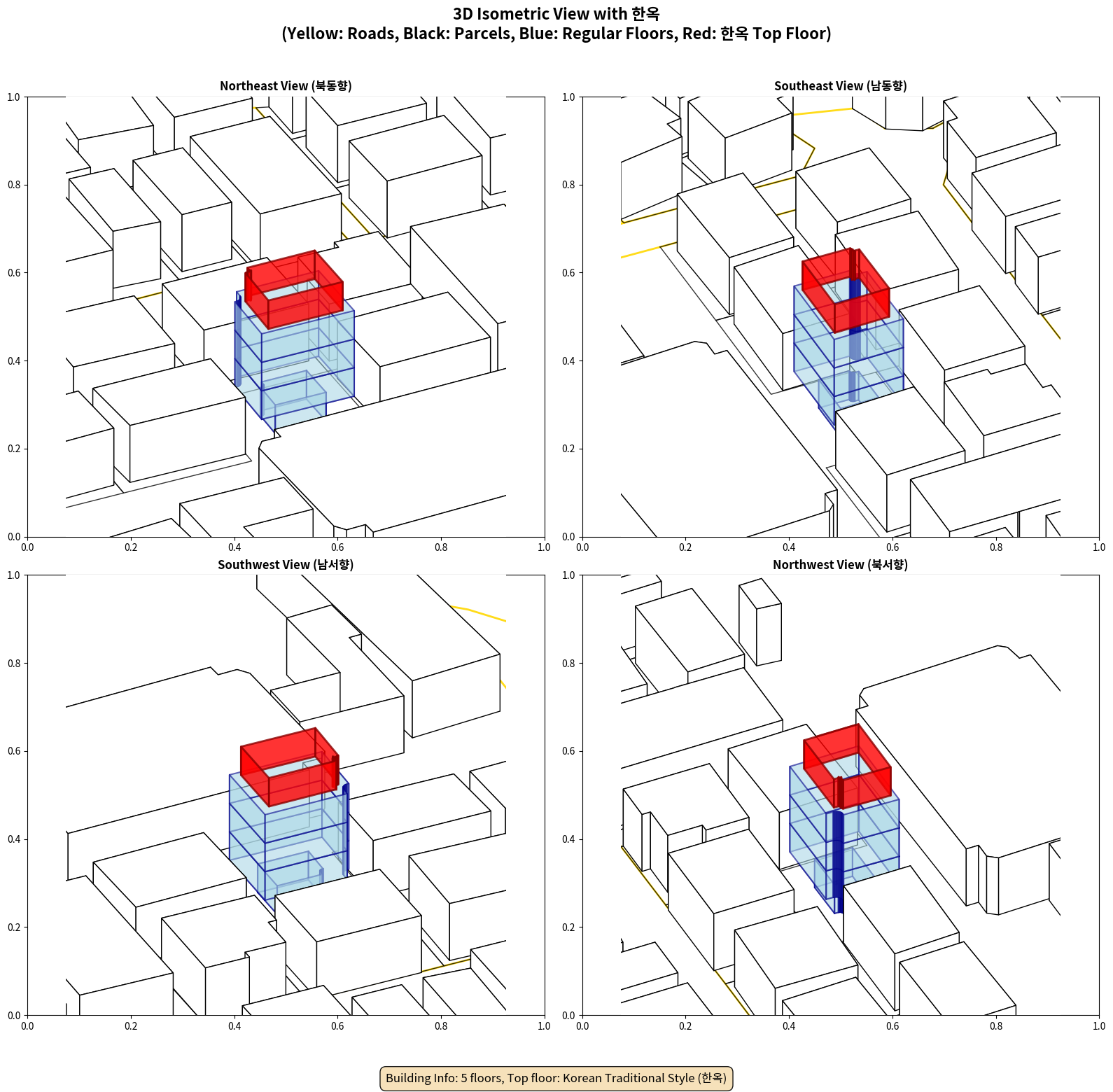 3D Isometric View with 한옥
(Yellow: Roads, Black: Parcels, Blue: Regular Floors, Red: 한옥 Top Floor)

Northeast View (북동향)

1.0
0.8
0.6
0.4
0.2
0.0
0.0 0.2 0.4 0.6 0.8 1.0

Southeast View (남동향)

1.0
0.8
0.6
0.4
0.2
0.0
0.0 0.2 0.4 0.6 0.8 1.0

Southwest View (남서향)

1.0
0.8
0.6
0.4
0.2
0.0
0.0 0.2 0.4 0.6 0.8 1.0

Northwest View (북서향)

1.0
0.8
0.6
0.4
0.2
0.0
0.0 0.2 0.4 0.6 0.8 1.0

Building Info: 5 floors, Top floor: Korean Traditional Style (한옥)