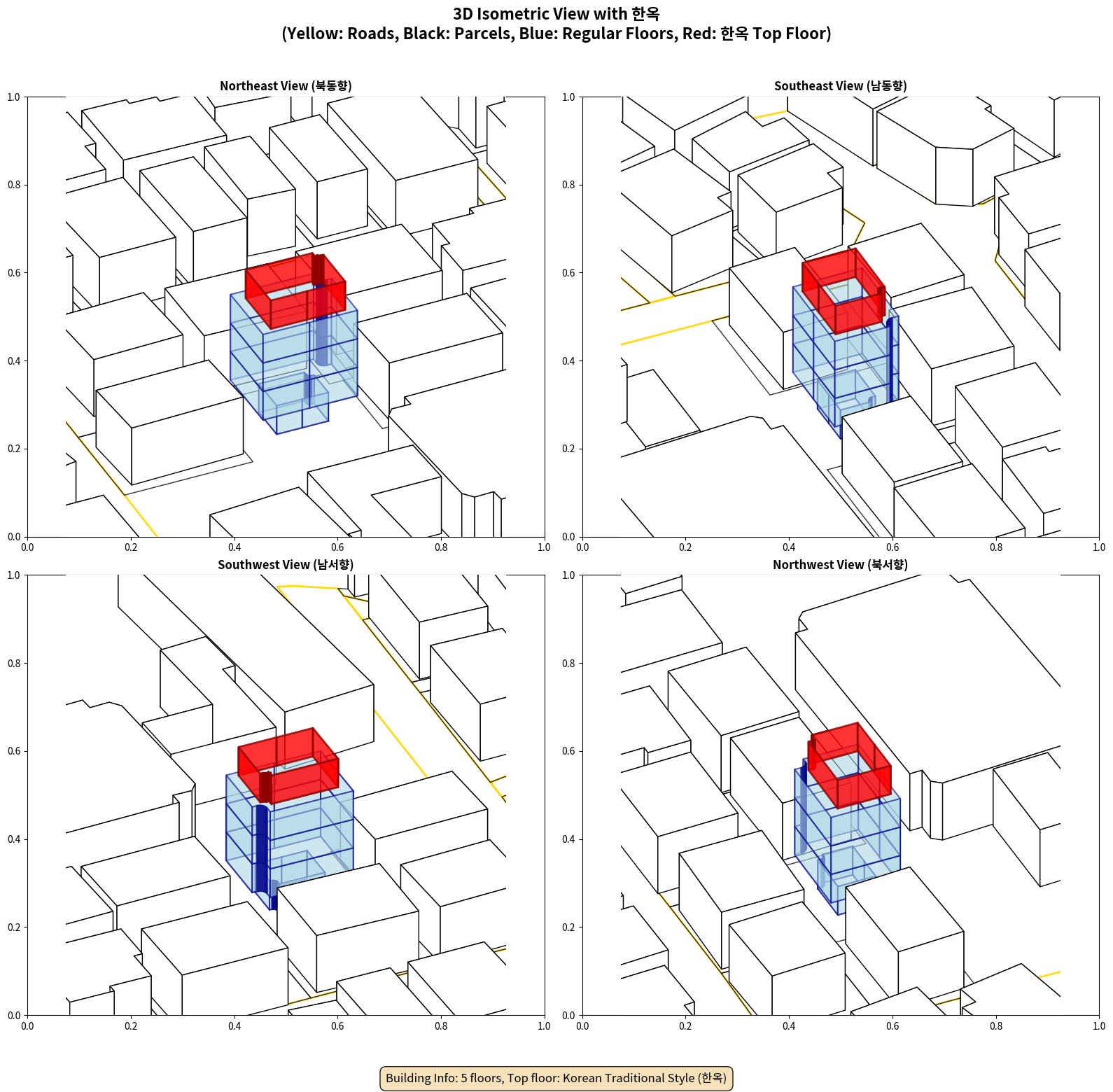 3D Isometric View with 한옥
(Yellow: Roads, Black: Parcels, Blue: Regular Floors, Red: 한옥 Top Floor)

Northeast View (북동향)

1.0
0.8
0.6
0.4
0.2
0.0
0.0 0.2 0.4 0.6 0.8 1.0

Southeast View (남동향)

1.0
0.8
0.6
0.4
0.2
0.0
0.0 0.2 0.4 0.6 0.8 1.0

Southwest View (남서향)

1.0
0.8
0.6
0.4
0.2
0.0
0.0 0.2 0.4 0.6 0.8 1.0

Northwest View (북서향)

1.0
0.8
0.6
0.4
0.2
0.0
0.0 0.2 0.4 0.6 0.8 1.0

Building Info: 5 floors, Top floor: Korean Traditional Style (한옥)