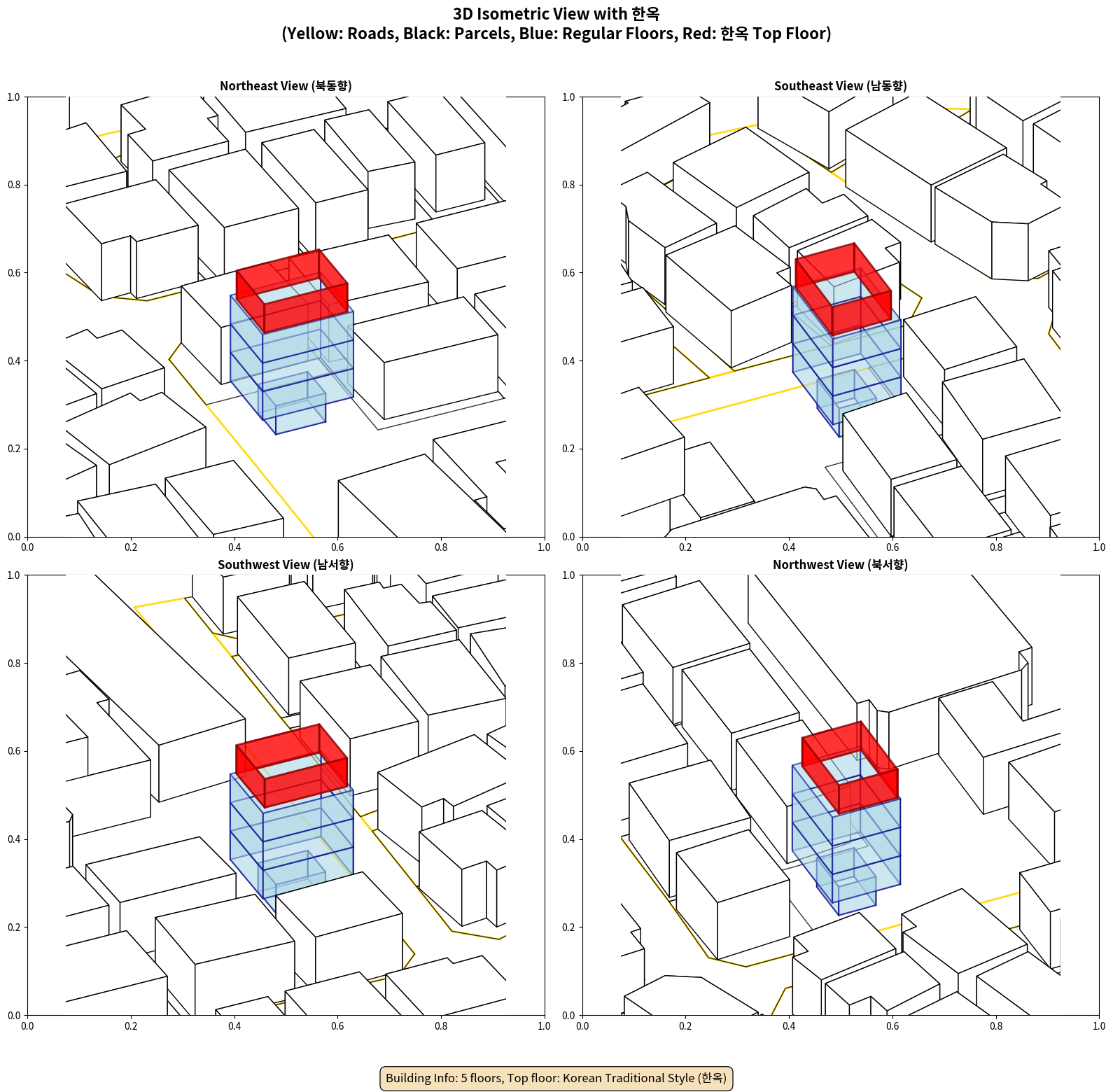 3D Isometric View with 한옥
(Yellow: Roads, Black: Parcels, Blue: Regular Floors, Red: 한옥 Top Floor)

Northeast View (북동향)

1.0 0.8 0.6 0.4 0.2 0.0
0.0 0.2 0.4 0.6 0.8 1.0

Southeast View (남동향)

1.0 0.8 0.6 0.4 0.2 0.0
0.0 0.2 0.4 0.6 0.8 1.0

Southwest View (남서향)

1.0 0.8 0.6 0.4 0.2 0.0
0.0 0.2 0.4 0.6 0.8 1.0

Northwest View (북서향)

1.0 0.8 0.6 0.4 0.2 0.0
0.0 0.2 0.4 0.6 0.8 1.0

Building Info: 5 floors, Top floor: Korean Traditional Style (한옥)