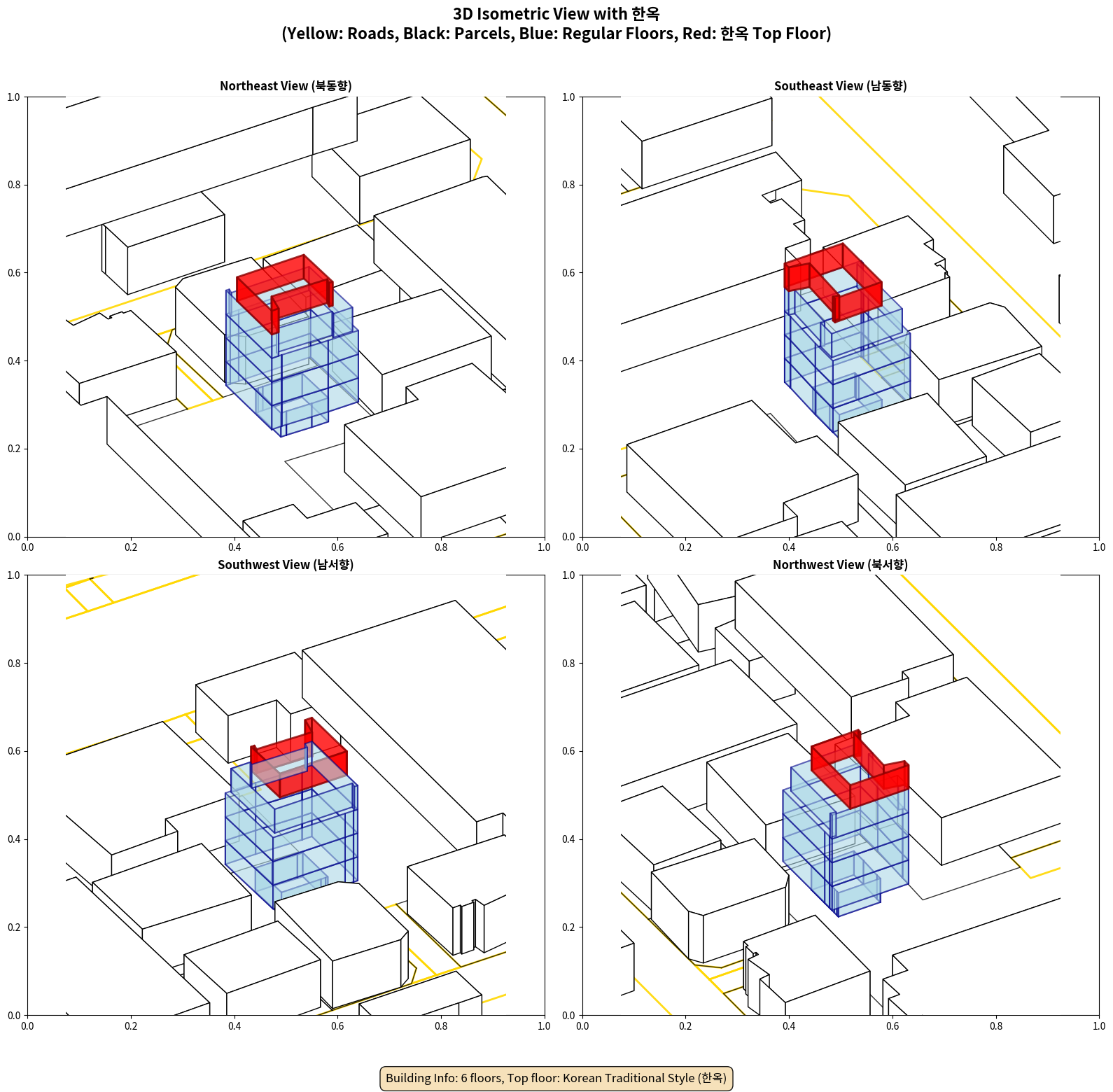 3D Isometric View with 한옥
(Yellow: Roads, Black: Parcels, Blue: Regular Floors, Red: 한옥 Top Floor)

Northeast View (북동향)

1.0
0.8
0.6
0.4
0.2
0.0
0.0 0.2 0.4 0.6 0.8 1.0

Southeast View (남동향)

1.0
0.8
0.6
0.4
0.2
0.0
0.0 0.2 0.4 0.6 0.8 1.0

Southwest View (남서향)

1.0
0.8
0.6
0.4
0.2
0.0
0.0 0.2 0.4 0.6 0.8 1.0

Northwest View (북서향)

1.0
0.8
0.6
0.4
0.2
0.0
0.0 0.2 0.4 0.6 0.8 1.0

Building Info: 6 floors, Top floor: Korean Traditional Style (한옥)