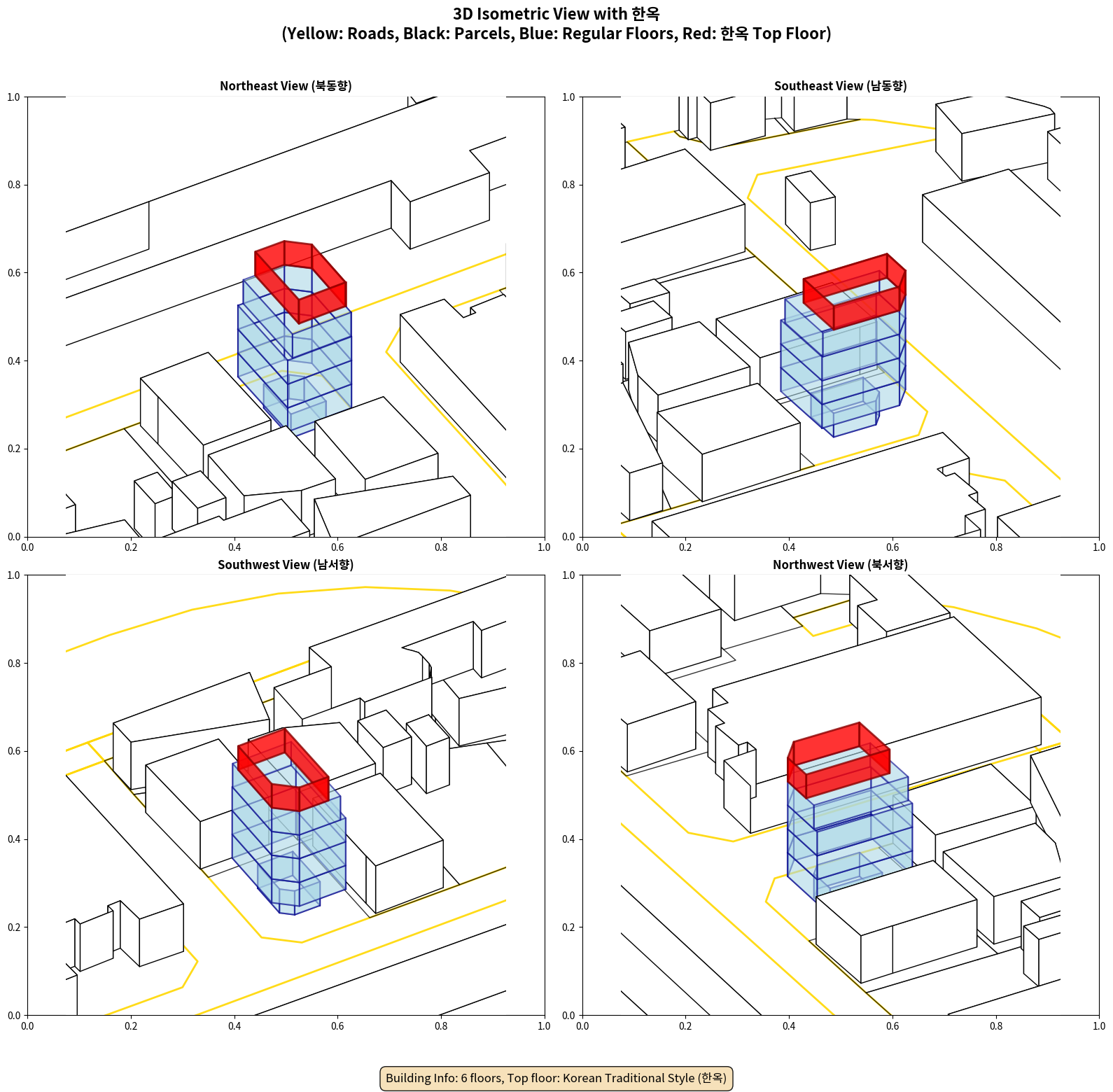 3D Isometric View with 한옥
(Yellow: Roads, Black: Parcels, Blue: Regular Floors, Red: 한옥 Top Floor)

Northeast View (북동향)

1.0
0.8
0.6
0.4
0.2
0.0
0.0 0.2 0.4 0.6 0.8 1.0

Southeast View (남동향)

1.0
0.8
0.6
0.4
0.2
0.0
0.0 0.2 0.4 0.6 0.8 1.0

Southwest View (남서향)

1.0
0.8
0.6
0.4
0.2
0.0
0.0 0.2 0.4 0.6 0.8 1.0

Northwest View (북서향)

1.0
0.8
0.6
0.4
0.2
0.0
0.0 0.2 0.4 0.6 0.8 1.0

Building Info: 6 floors, Top floor: Korean Traditional Style (한옥)