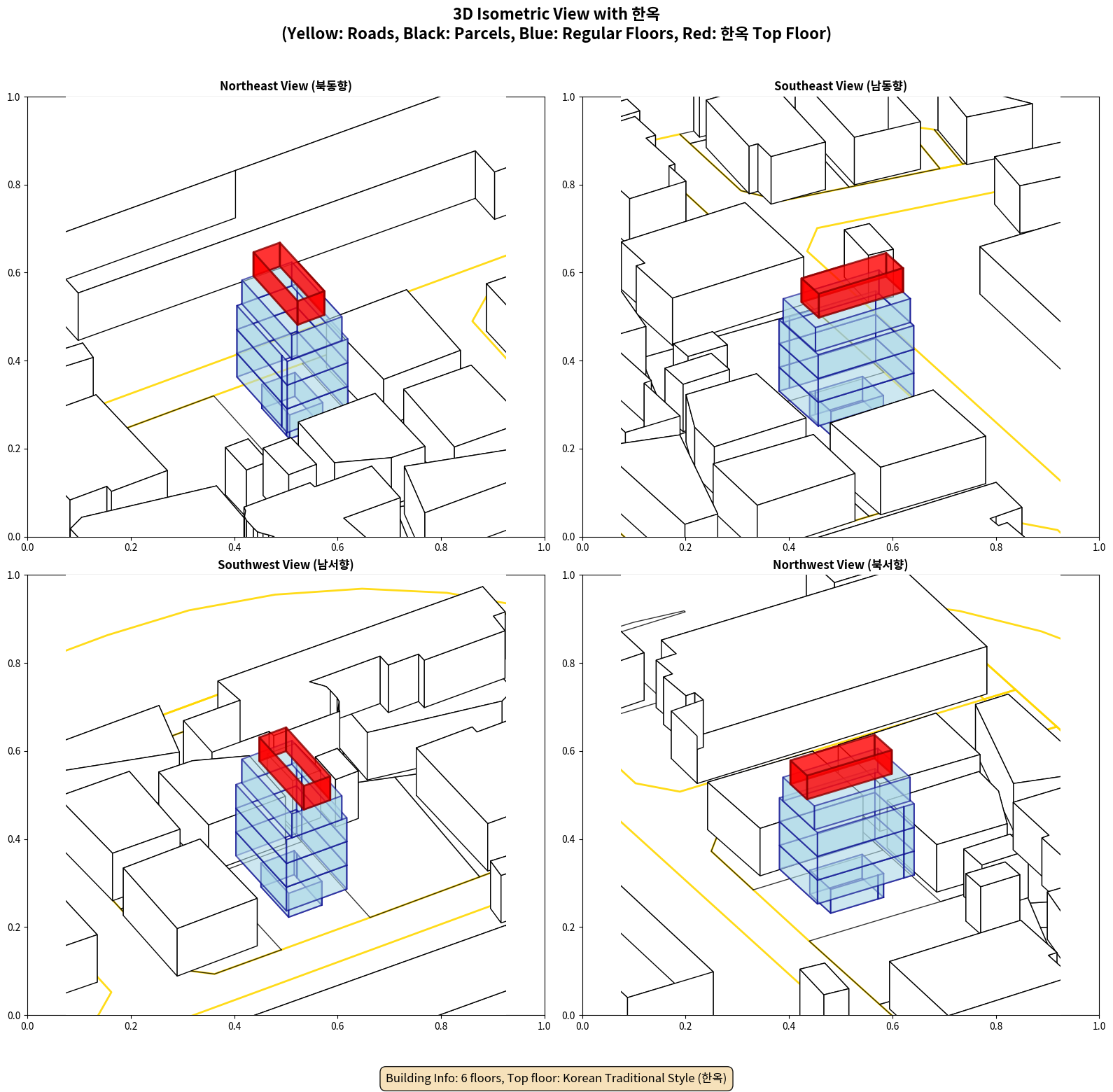 3D Isometric View with 한옥
(Yellow: Roads, Black: Parcels, Blue: Regular Floors, Red: 한옥 Top Floor)

Northeast View (북동향)

1.0
0.8
0.6
0.4
0.2
0.0
0.0 0.2 0.4 0.6 0.8 1.0

Southeast View (남동향)

1.0
0.8
0.6
0.4
0.2
0.0
0.0 0.2 0.4 0.6 0.8 1.0

Southwest View (남서향)

1.0
0.8
0.6
0.4
0.2
0.0
0.0 0.2 0.4 0.6 0.8 1.0

Northwest View (북서향)

1.0
0.8
0.6
0.4
0.2
0.0
0.0 0.2 0.4 0.6 0.8 1.0

Building Info: 6 floors, Top floor: Korean Traditional Style (한옥)