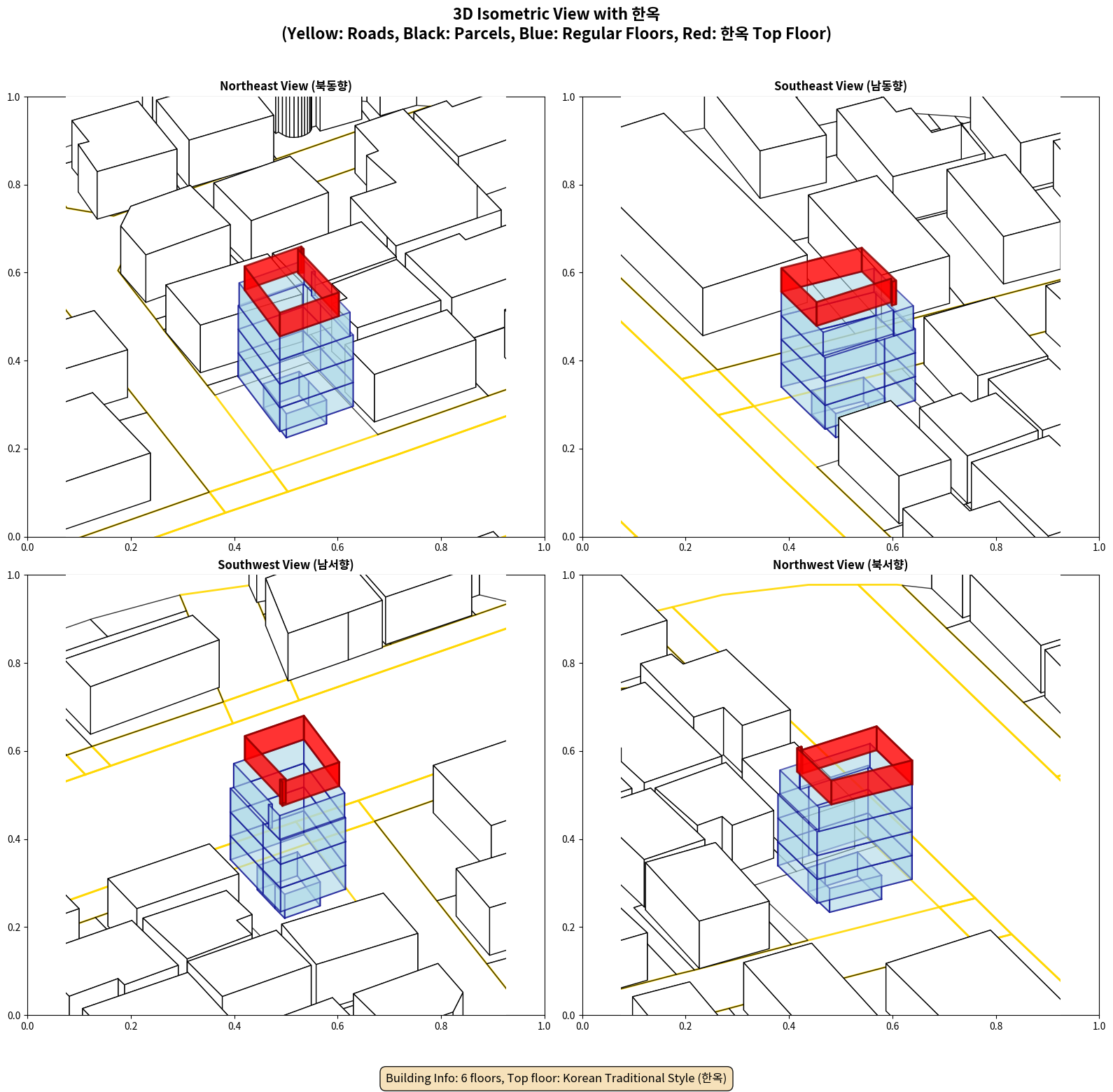 3D Isometric View with 한옥
(Yellow: Roads, Black: Parcels, Blue: Regular Floors, Red: 한옥 Top Floor)

Northeast View (북동향)

1.0
0.8
0.6
0.4
0.2
0.0
0.0 0.2 0.4 0.6 0.8 1.0

Southeast View (남동향)

1.0
0.8
0.6
0.4
0.2
0.0
0.0 0.2 0.4 0.6 0.8 1.0

Southwest View (남서향)

1.0
0.8
0.6
0.4
0.2
0.0
0.0 0.2 0.4 0.6 0.8 1.0

Northwest View (북서향)

1.0
0.8
0.6
0.4
0.2
0.0
0.0 0.2 0.4 0.6 0.8 1.0

Building Info: 6 floors, Top floor: Korean Traditional Style (한옥)