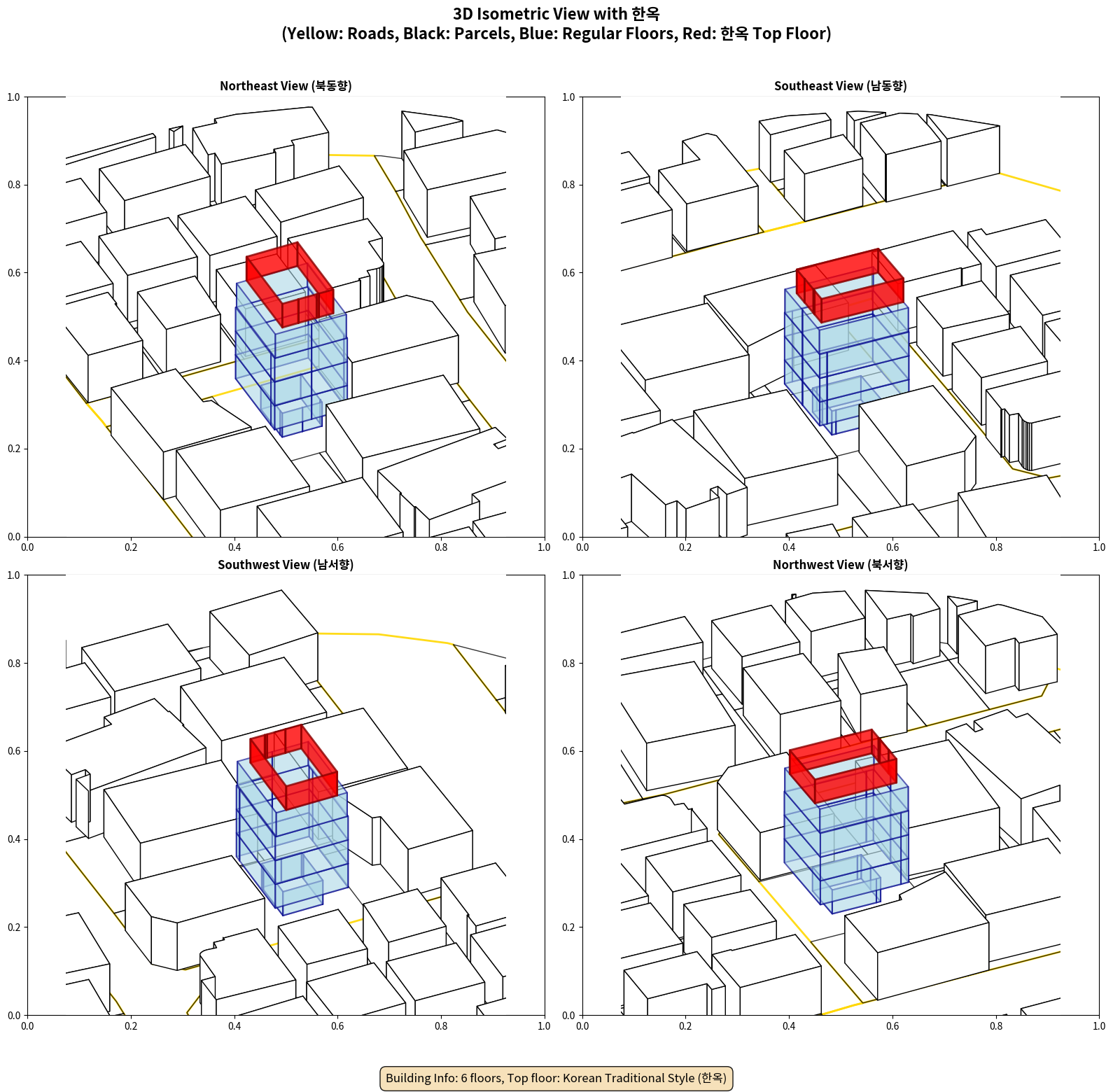 3D Isometric View with 한옥
(Yellow: Roads, Black: Parcels, Blue: Regular Floors, Red: 한옥 Top Floor)

Northeast View (북동향)

1.0
0.8
0.6
0.4
0.2
0.0
0.0 0.2 0.4 0.6 0.8 1.0

Southeast View (남동향)

1.0
0.8
0.6
0.4
0.2
0.0
0.0 0.2 0.4 0.6 0.8 1.0

Southwest View (남서향)

1.0
0.8
0.6
0.4
0.2
0.0
0.0 0.2 0.4 0.6 0.8 1.0

Northwest View (북서향)

1.0
0.8
0.6
0.4
0.2
0.0
0.0 0.2 0.4 0.6 0.8 1.0

Building Info: 6 floors, Top floor: Korean Traditional Style (한옥)