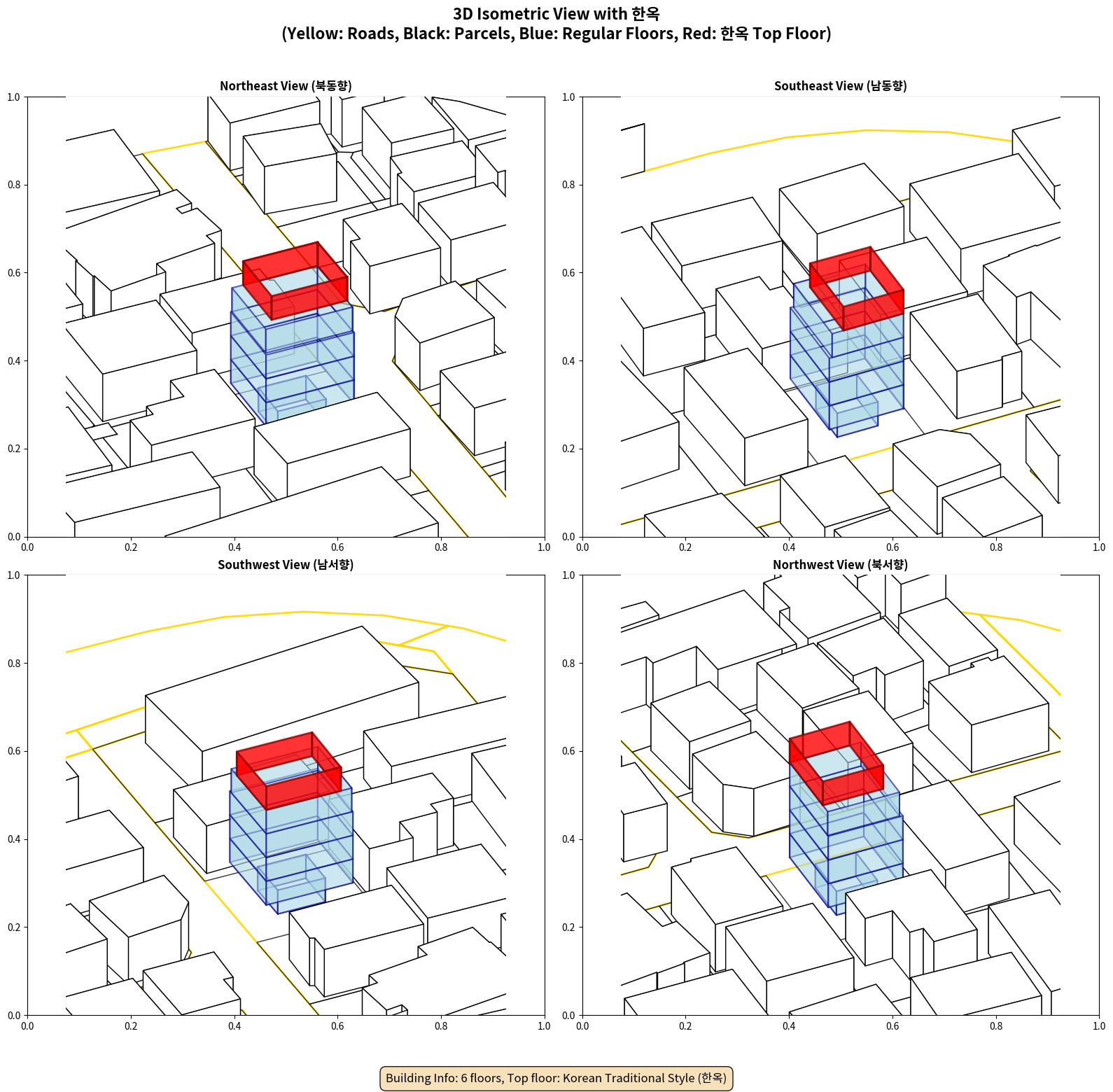 3D Isometric View with 한옥
(Yellow: Roads, Black: Parcels, Blue: Regular Floors, Red: 한옥 Top Floor)

Northeast View (북동향)

1.0
0.8
0.6
0.4
0.2
0.0
0.0 0.2 0.4 0.6 0.8 1.0

Southeast View (남동향)

1.0
0.8
0.6
0.4
0.2
0.0
0.0 0.2 0.4 0.6 0.8 1.0

Southwest View (남서향)

1.0
0.8
0.6
0.4
0.2
0.0
0.0 0.2 0.4 0.6 0.8 1.0

Northwest View (북서향)

1.0
0.8
0.6
0.4
0.2
0.0
0.0 0.2 0.4 0.6 0.8 1.0

Building Info: 6 floors, Top floor: Korean Traditional Style (한옥)