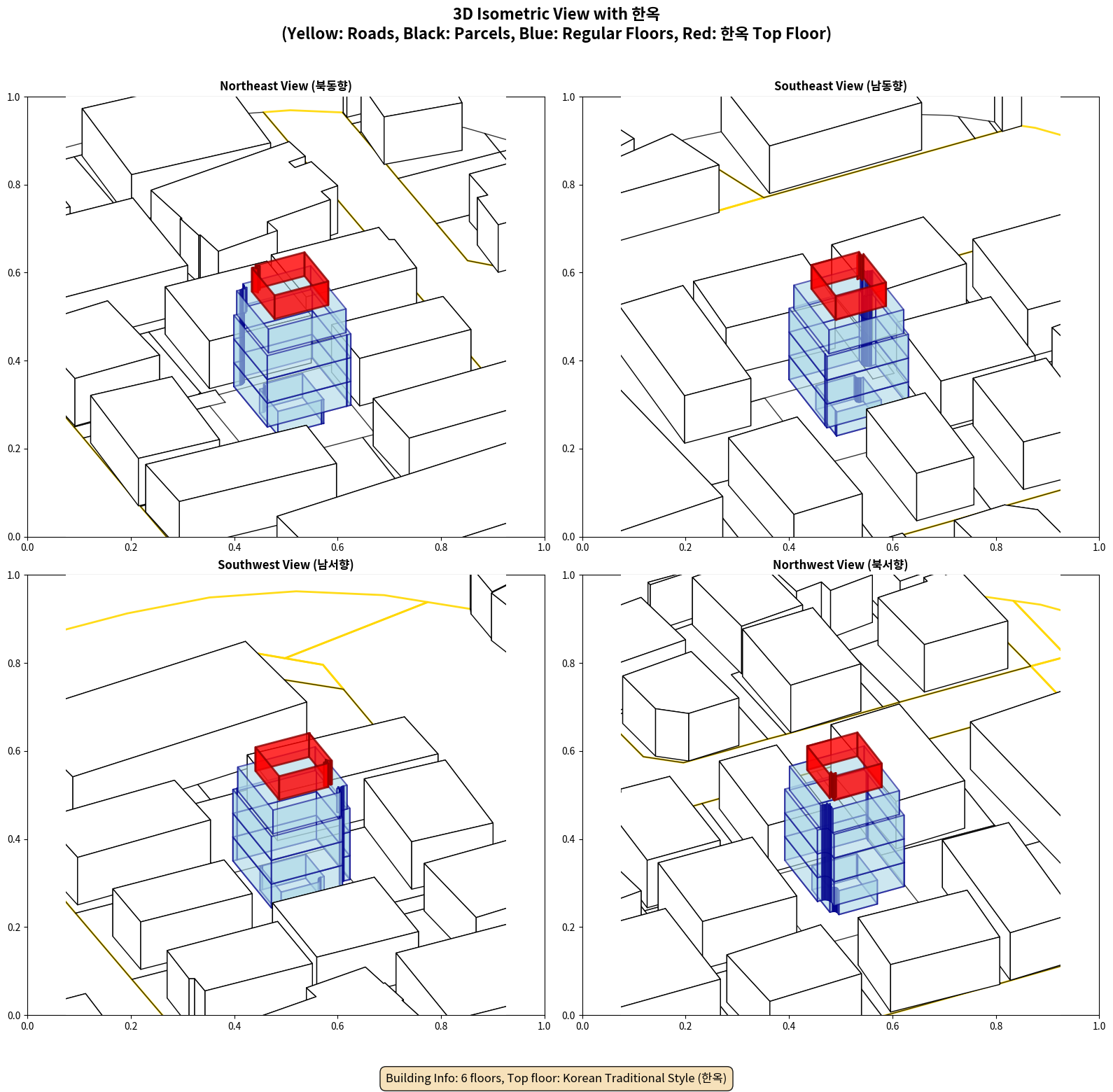 3D Isometric View with 한옥
(Yellow: Roads, Black: Parcels, Blue: Regular Floors, Red: 한옥 Top Floor)

Northeast View (북동향)

1.0
0.8
0.6
0.4
0.2
0.0
0.0 0.2 0.4 0.6 0.8 1.0

Southeast View (남동향)

1.0
0.8
0.6
0.4
0.2
0.0
0.0 0.2 0.4 0.6 0.8 1.0

Southwest View (남서향)

1.0
0.8
0.6
0.4
0.2
0.0
0.0 0.2 0.4 0.6 0.8 1.0

Northwest View (북서향)

1.0
0.8
0.6
0.4
0.2
0.0
0.0 0.2 0.4 0.6 0.8 1.0

Building Info: 6 floors, Top floor: Korean Traditional Style (한옥)