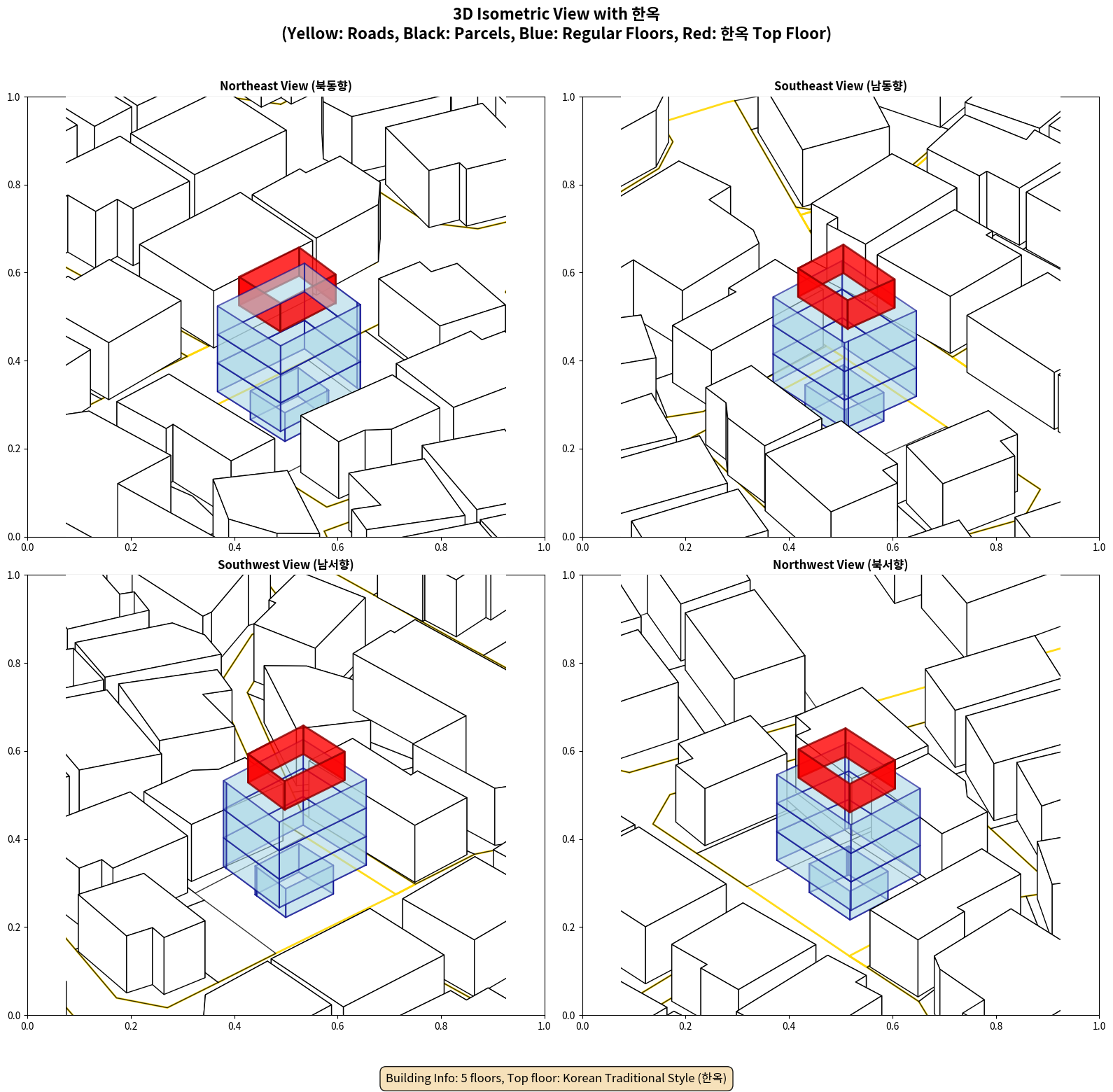 3D Isometric View with 한옥
(Yellow: Roads, Black: Parcels, Blue: Regular Floors, Red: 한옥 Top Floor)

Northeast View (북동향)

1.0
0.8
0.6
0.4
0.2
0.0
0.0 0.2 0.4 0.6 0.8 1.0

Southeast View (남동향)

1.0
0.8
0.6
0.4
0.2
0.0
0.0 0.2 0.4 0.6 0.8 1.0

Southwest View (남서향)

1.0
0.8
0.6
0.4
0.2
0.0
0.0 0.2 0.4 0.6 0.8 1.0

Northwest View (북서향)

1.0
0.8
0.6
0.4
0.2
0.0
0.0 0.2 0.4 0.6 0.8 1.0

Building Info: 5 floors, Top floor: Korean Traditional Style (한옥)