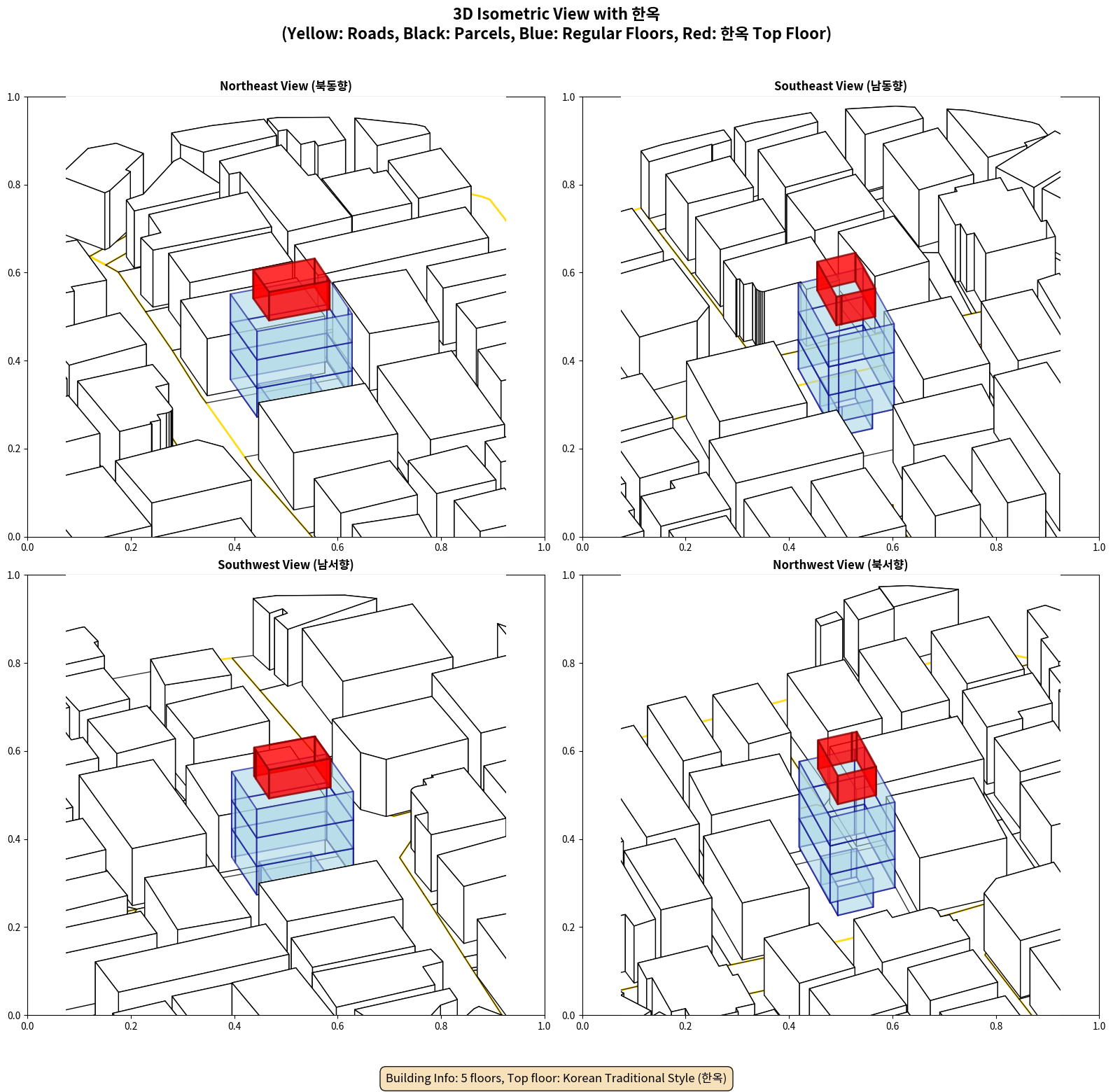 3D Isometric View with 한옥
(Yellow: Roads, Black: Parcels, Blue: Regular Floors, Red: 한옥 Top Floor)

Northeast View (북동향)

1.0
0.8
0.6
0.4
0.2
0.0
0.0 0.2 0.4 0.6 0.8 1.0

Southeast View (남동향)

1.0
0.8
0.6
0.4
0.2
0.0
0.0 0.2 0.4 0.6 0.8 1.0

Southwest View (남서향)

1.0
0.8
0.6
0.4
0.2
0.0
0.0 0.2 0.4 0.6 0.8 1.0

Northwest View (북서향)

1.0
0.8
0.6
0.4
0.2
0.0
0.0 0.2 0.4 0.6 0.8 1.0

Building Info: 5 floors, Top floor: Korean Traditional Style (한옥)