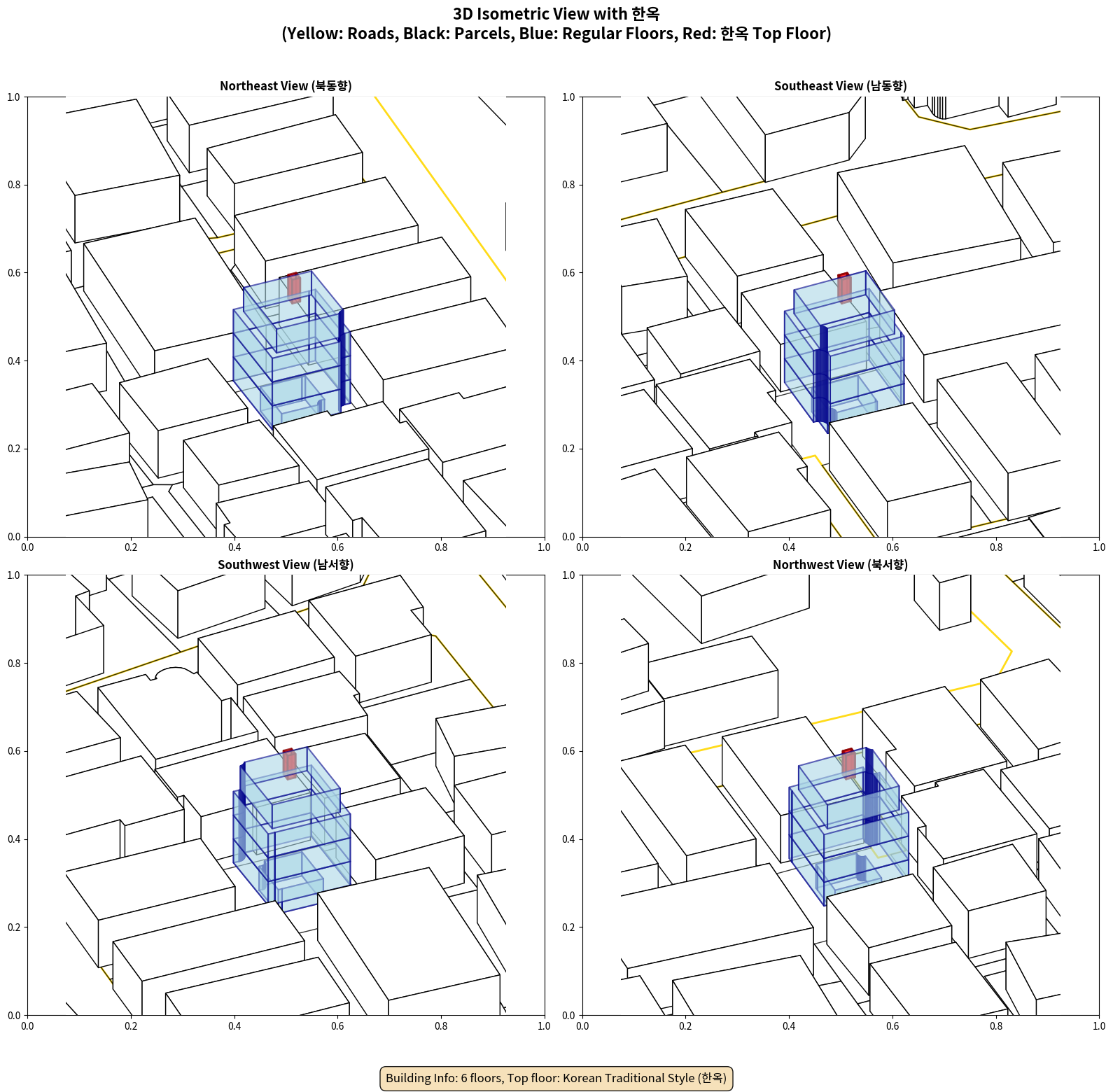 3D Isometric View with 한옥
(Yellow: Roads, Black: Parcels, Blue: Regular Floors, Red: 한옥 Top Floor)

Northeast View (북동향)

1.0
0.8
0.6
0.4
0.2
0.0
0.0 0.2 0.4 0.6 0.8 1.0

Southeast View (남동향)

1.0
0.8
0.6
0.4
0.2
0.0
0.0 0.2 0.4 0.6 0.8 1.0

Southwest View (남서향)

1.0
0.8
0.6
0.4
0.2
0.0
0.0 0.2 0.4 0.6 0.8 1.0

Northwest View (북서향)

1.0
0.8
0.6
0.4
0.2
0.0
0.0 0.2 0.4 0.6 0.8 1.0

Building Info: 6 floors, Top floor: Korean Traditional Style (한옥)