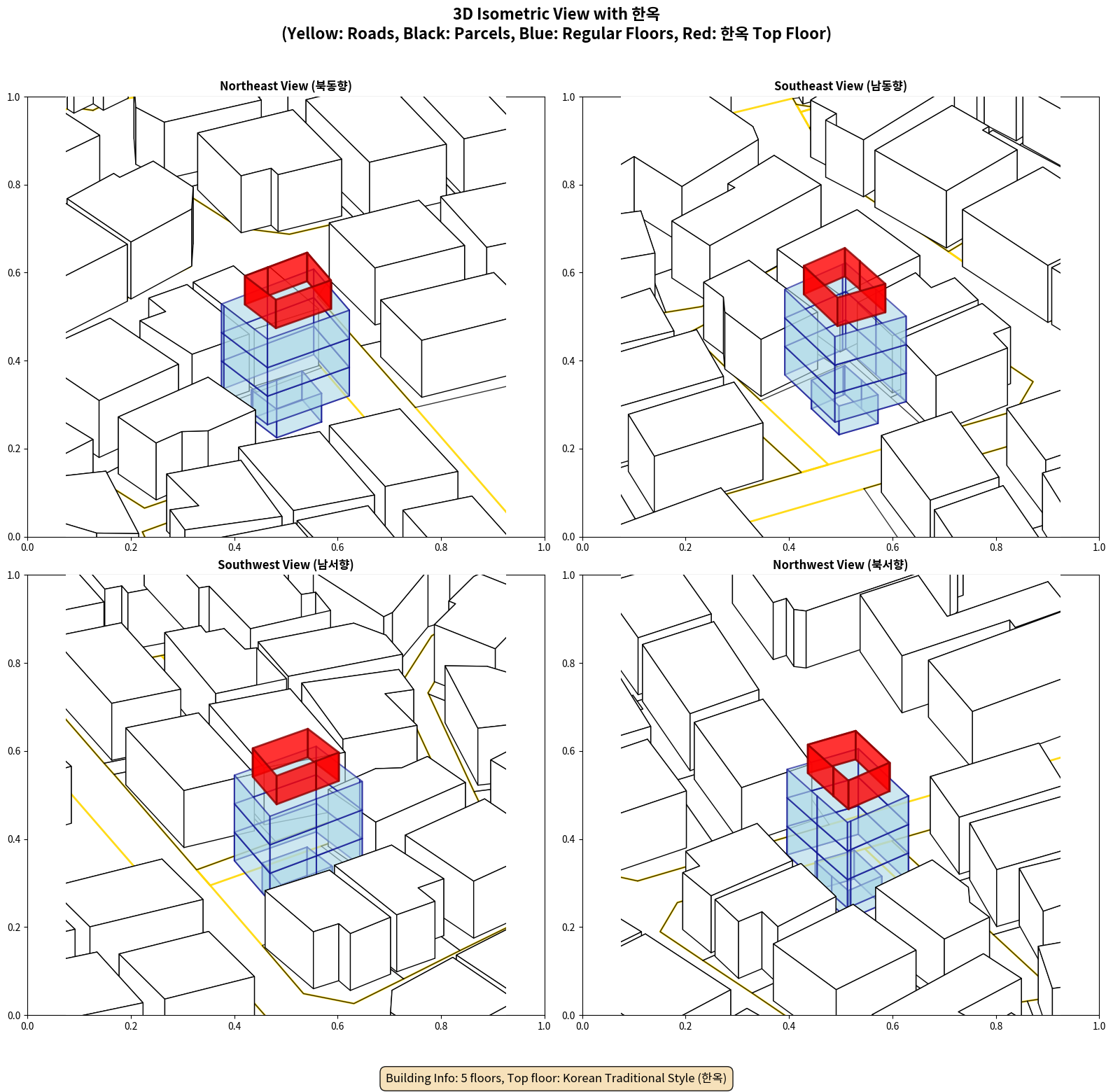 3D Isometric View with 한옥
(Yellow: Roads, Black: Parcels, Blue: Regular Floors, Red: 한옥 Top Floor)

Northeast View (북동향)

1.0
0.8
0.6
0.4
0.2
0.0
0.0 0.2 0.4 0.6 0.8 1.0

Southeast View (남동향)

1.0
0.8
0.6
0.4
0.2
0.0
0.0 0.2 0.4 0.6 0.8 1.0

Southwest View (남서향)

1.0
0.8
0.6
0.4
0.2
0.0
0.0 0.2 0.4 0.6 0.8 1.0

Northwest View (북서향)

1.0
0.8
0.6
0.4
0.2
0.0
0.0 0.2 0.4 0.6 0.8 1.0

Building Info: 5 floors, Top floor: Korean Traditional Style (한옥)