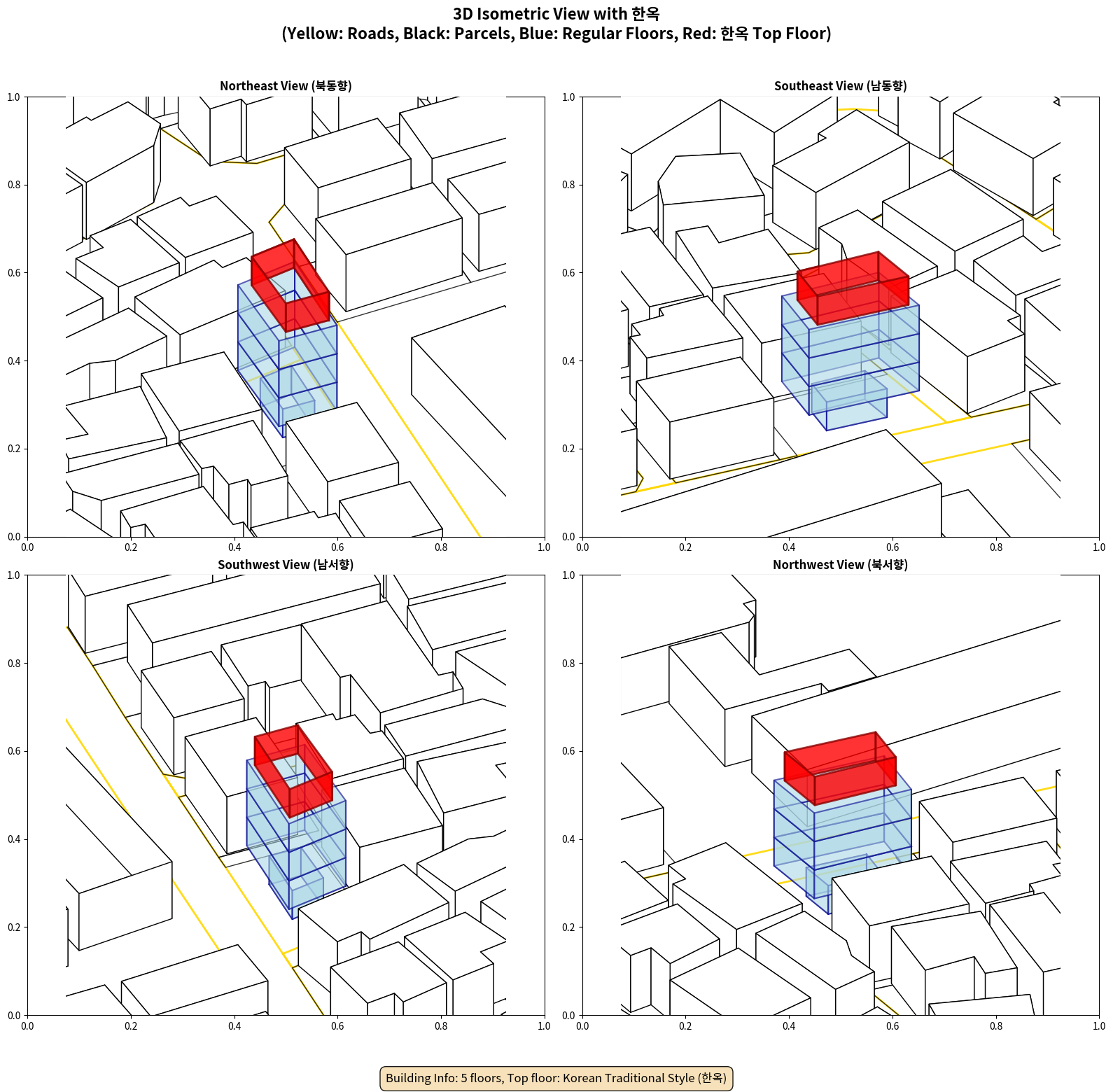 3D Isometric View with 한옥
(Yellow: Roads, Black: Parcels, Blue: Regular Floors, Red: 한옥 Top Floor)

Northeast View (북동향)

1.0
0.8
0.6
0.4
0.2
0.0
0.0 0.2 0.4 0.6 0.8 1.0

Southeast View (남동향)

1.0
0.8
0.6
0.4
0.2
0.0
0.0 0.2 0.4 0.6 0.8 1.0

Southwest View (남서향)

1.0
0.8
0.6
0.4
0.2
0.0
0.0 0.2 0.4 0.6 0.8 1.0

Northwest View (북서향)

1.0
0.8
0.6
0.4
0.2
0.0
0.0 0.2 0.4 0.6 0.8 1.0

Building Info: 5 floors, Top floor: Korean Traditional Style (한옥)