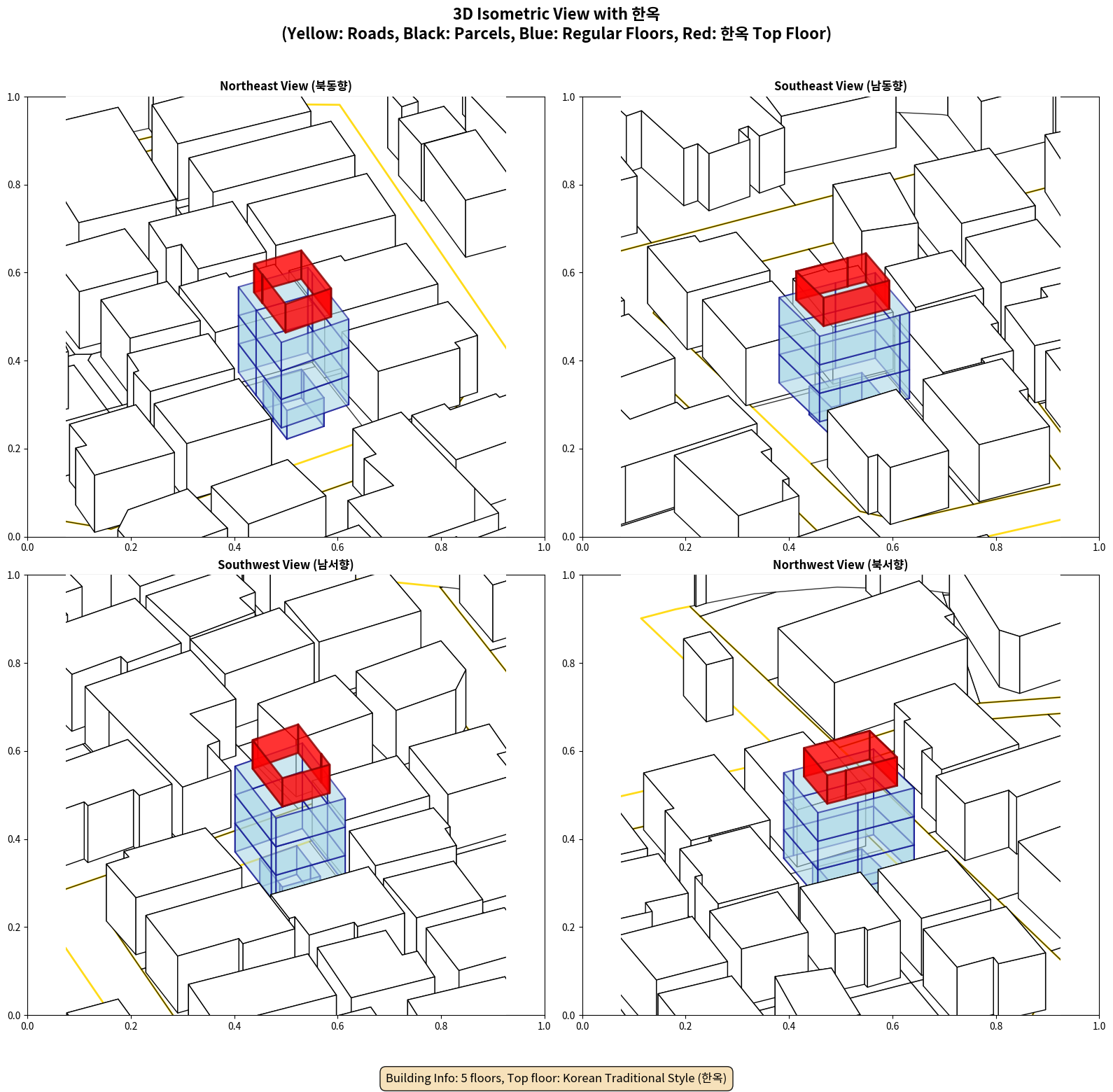 3D Isometric View with 한옥
(Yellow: Roads, Black: Parcels, Blue: Regular Floors, Red: 한옥 Top Floor)

Northeast View (북동향)

1.0
0.8
0.6
0.4
0.2
0.0
0.0 0.2 0.4 0.6 0.8 1.0

Southeast View (남동향)

1.0
0.8
0.6
0.4
0.2
0.0
0.0 0.2 0.4 0.6 0.8 1.0

Southwest View (남서향)

1.0
0.8
0.6
0.4
0.2
0.0
0.0 0.2 0.4 0.6 0.8 1.0

Northwest View (북서향)

1.0
0.8
0.6
0.4
0.2
0.0
0.0 0.2 0.4 0.6 0.8 1.0

Building Info: 5 floors, Top floor: Korean Traditional Style (한옥)