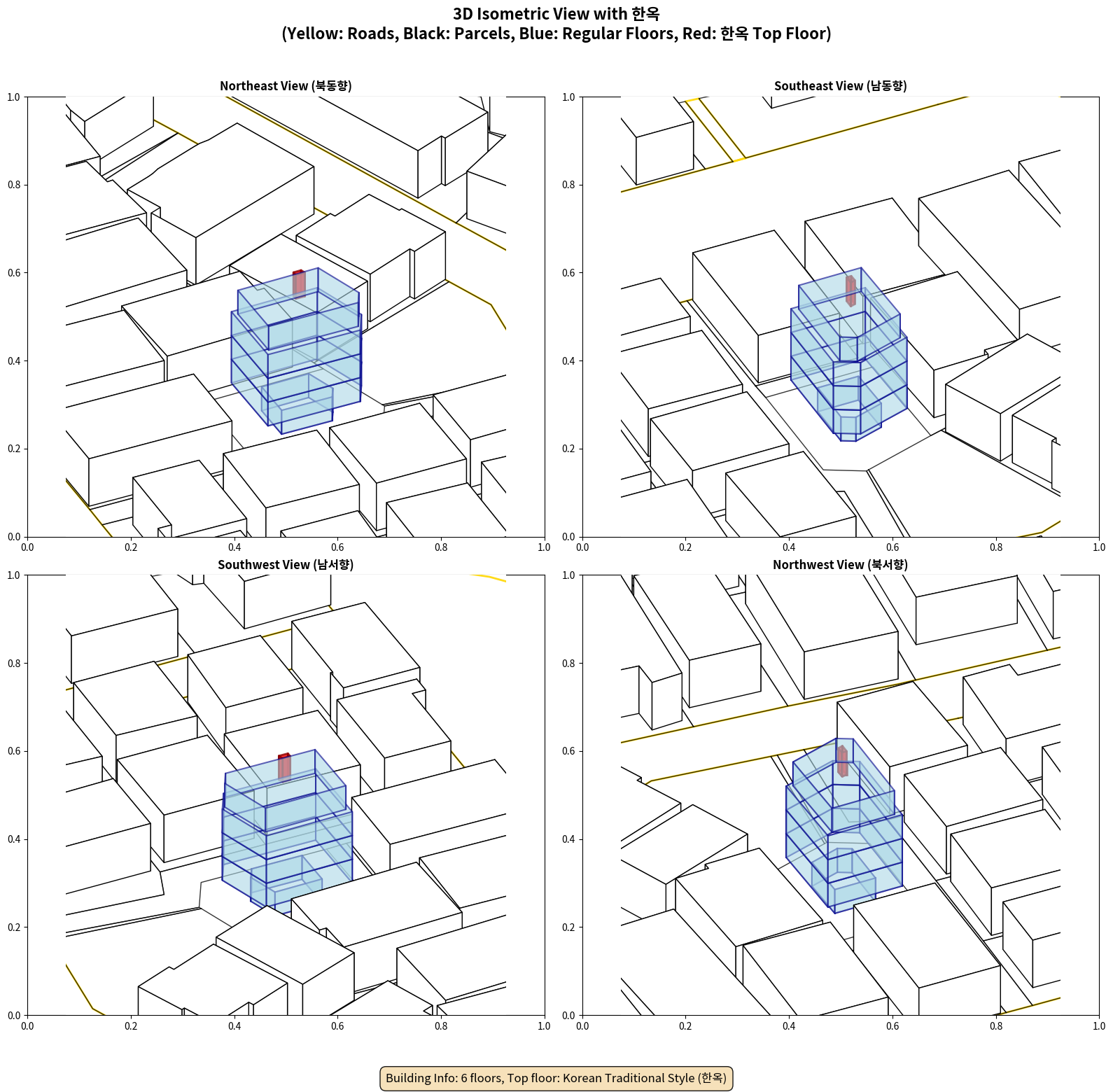 3D Isometric View with 한옥
(Yellow: Roads, Black: Parcels, Blue: Regular Floors, Red: 한옥 Top Floor)

Northeast View (북동향)

1.0
0.8
0.6
0.4
0.2
0.0
0.0 0.2 0.4 0.6 0.8 1.0

Southeast View (남동향)

1.0
0.8
0.6
0.4
0.2
0.0
0.0 0.2 0.4 0.6 0.8 1.0

Southwest View (남서향)

1.0
0.8
0.6
0.4
0.2
0.0
0.0 0.2 0.4 0.6 0.8 1.0

Northwest View (북서향)

1.0
0.8
0.6
0.4
0.2
0.0
0.0 0.2 0.4 0.6 0.8 1.0

Building Info: 6 floors, Top floor: Korean Traditional Style (한옥)