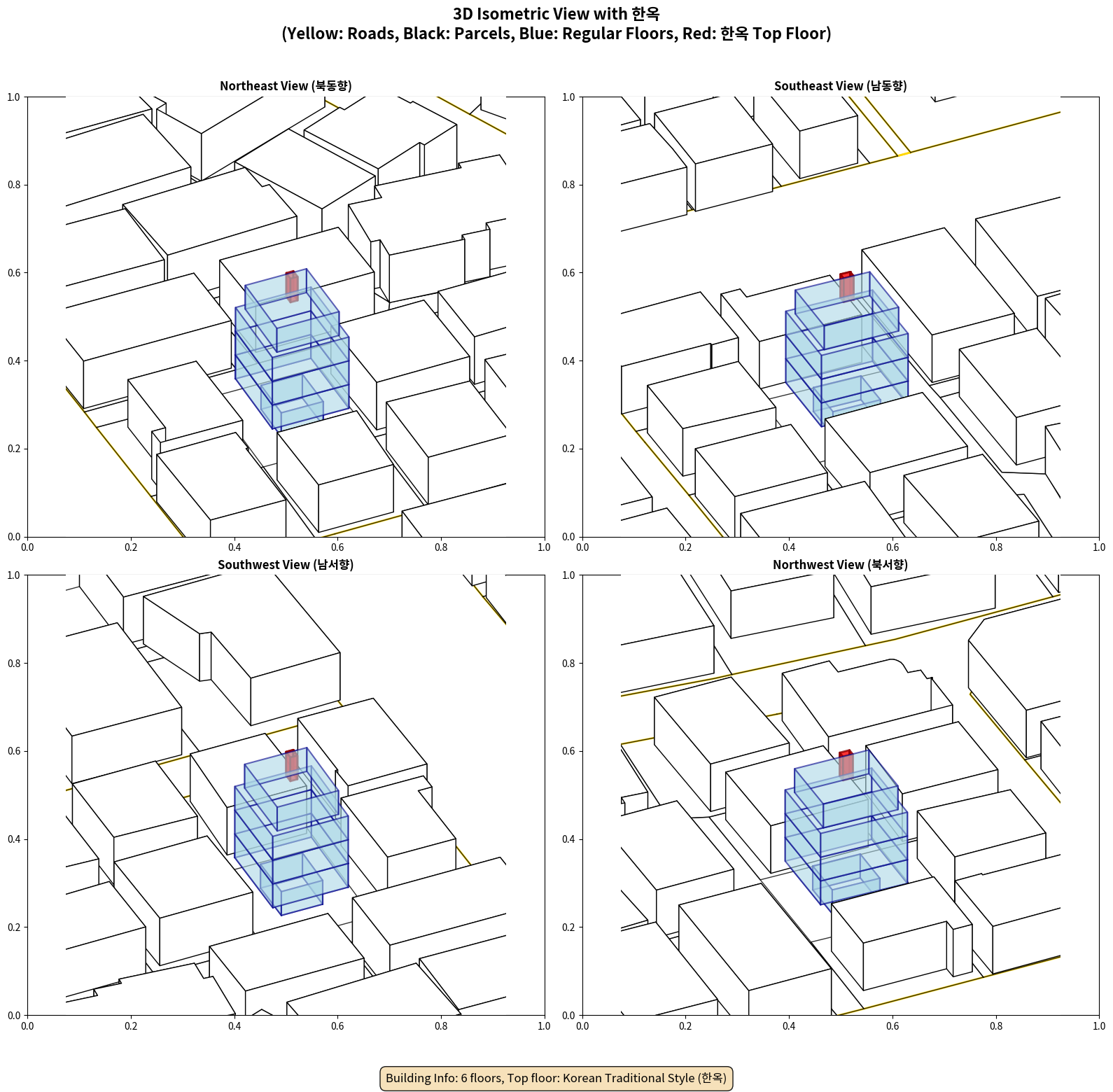 3D Isometric View with 한옥
(Yellow: Roads, Black: Parcels, Blue: Regular Floors, Red: 한옥 Top Floor)

Northeast View (북동향)

1.0
0.8
0.6
0.4
0.2
0.0
0.0 0.2 0.4 0.6 0.8 1.0

Southeast View (남동향)

1.0
0.8
0.6
0.4
0.2
0.0
0.0 0.2 0.4 0.6 0.8 1.0

Southwest View (남서향)

1.0
0.8
0.6
0.4
0.2
0.0
0.0 0.2 0.4 0.6 0.8 1.0

Northwest View (북서향)

1.0
0.8
0.6
0.4
0.2
0.0
0.0 0.2 0.4 0.6 0.8 1.0

Building Info: 6 floors, Top floor: Korean Traditional Style (한옥)