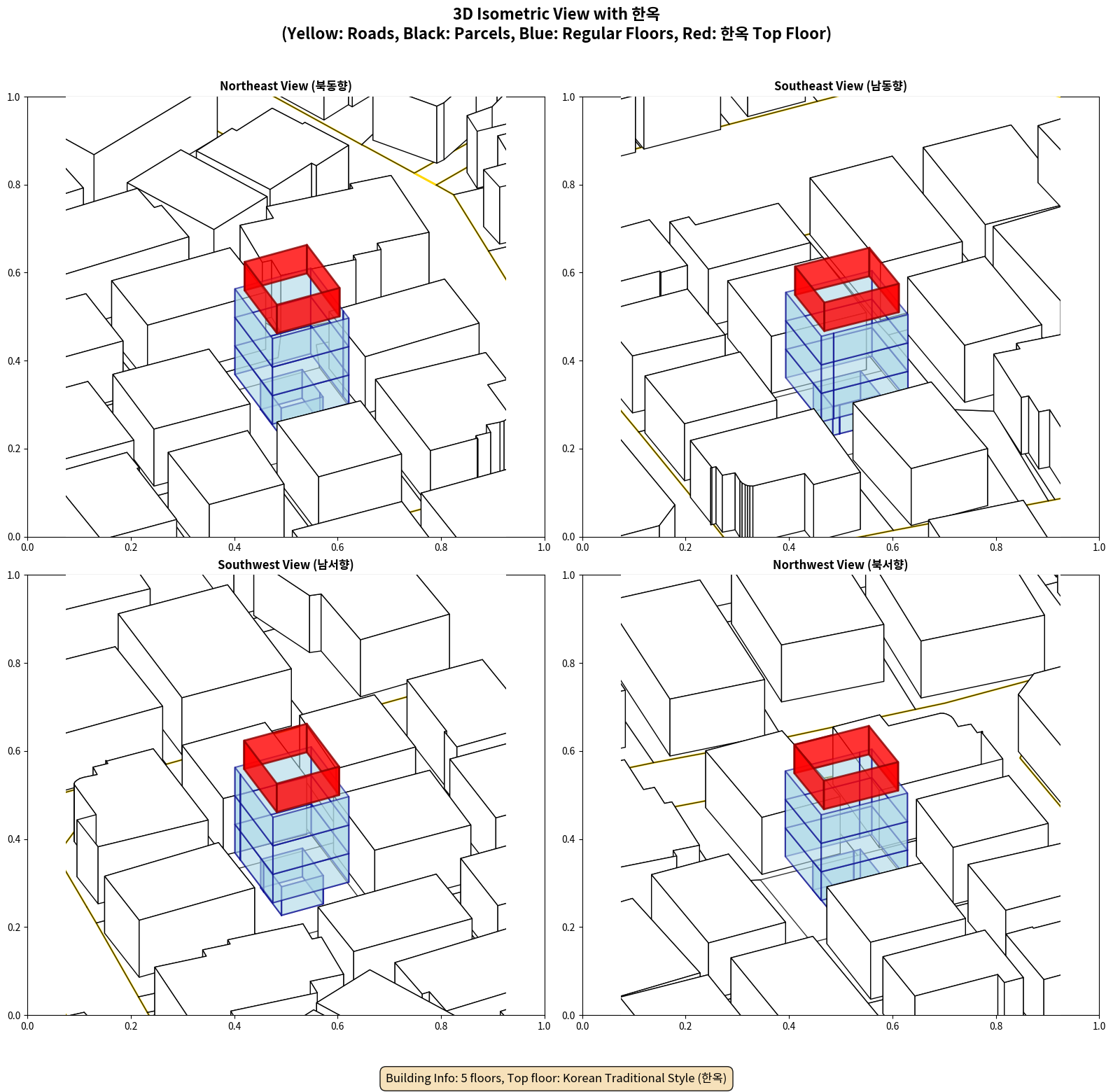 3D Isometric View with 한옥
(Yellow: Roads, Black: Parcels, Blue: Regular Floors, Red: 한옥 Top Floor)

Northeast View (북동향)

1.0
0.8
0.6
0.4
0.2
0.0
0.0 0.2 0.4 0.6 0.8 1.0

Southeast View (남동향)

1.0
0.8
0.6
0.4
0.2
0.0
0.0 0.2 0.4 0.6 0.8 1.0

Southwest View (남서향)

1.0
0.8
0.6
0.4
0.2
0.0
0.0 0.2 0.4 0.6 0.8 1.0

Northwest View (북서향)

1.0
0.8
0.6
0.4
0.2
0.0
0.0 0.2 0.4 0.6 0.8 1.0

Building Info: 5 floors, Top floor: Korean Traditional Style (한옥)