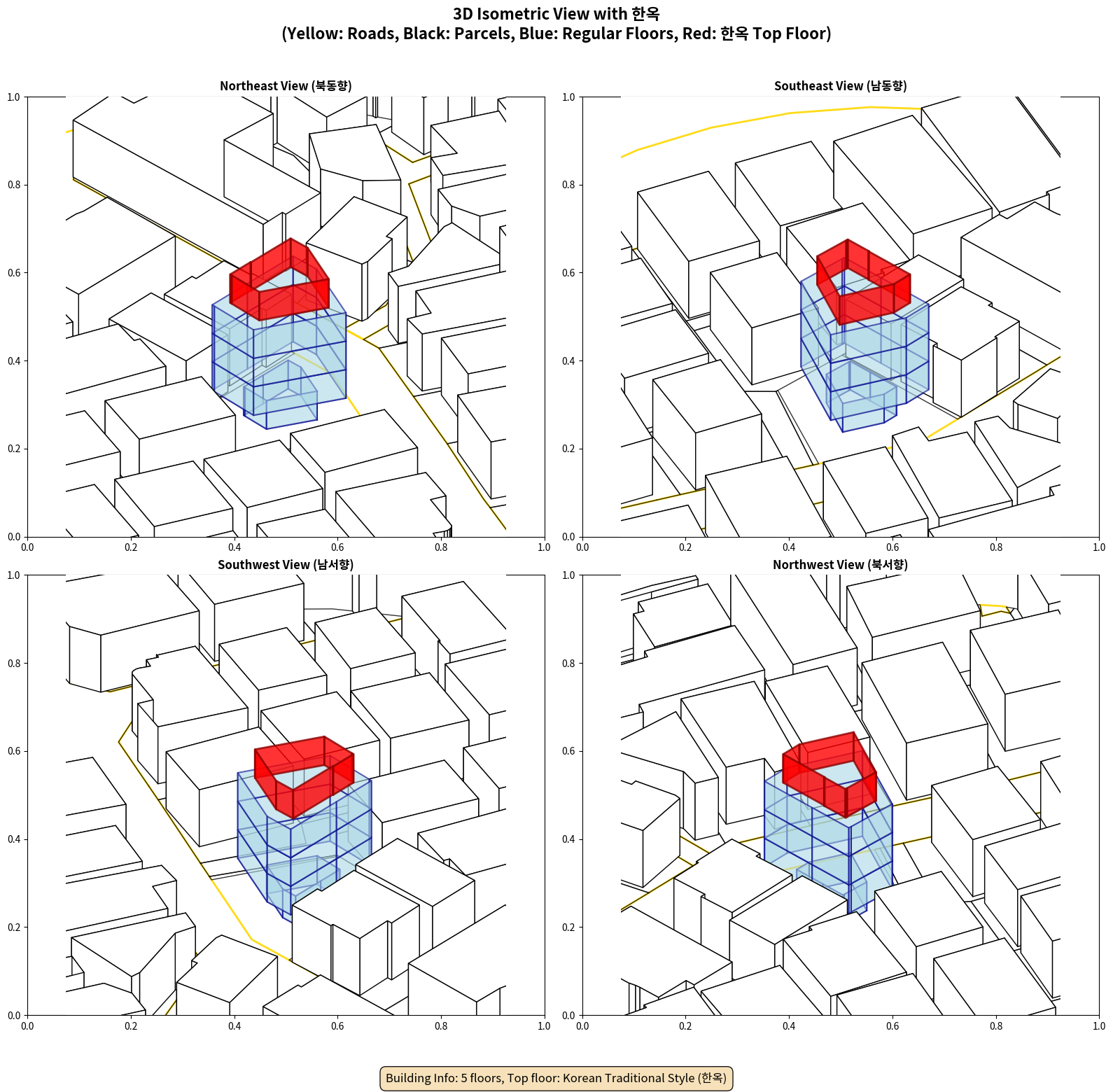 3D Isometric View with 한옥
(Yellow: Roads, Black: Parcels, Blue: Regular Floors, Red: 한옥 Top Floor)

Northeast View (북동향)

1.0
0.8
0.6
0.4
0.2
0.0
0.0 0.2 0.4 0.6 0.8 1.0

Southeast View (남동향)

1.0
0.8
0.6
0.4
0.2
0.0
0.0 0.2 0.4 0.6 0.8 1.0

Southwest View (남서향)

1.0
0.8
0.6
0.4
0.2
0.0
0.0 0.2 0.4 0.6 0.8 1.0

Northwest View (북서향)

1.0
0.8
0.6
0.4
0.2
0.0
0.0 0.2 0.4 0.6 0.8 1.0

Building Info: 5 floors, Top floor: Korean Traditional Style (한옥)