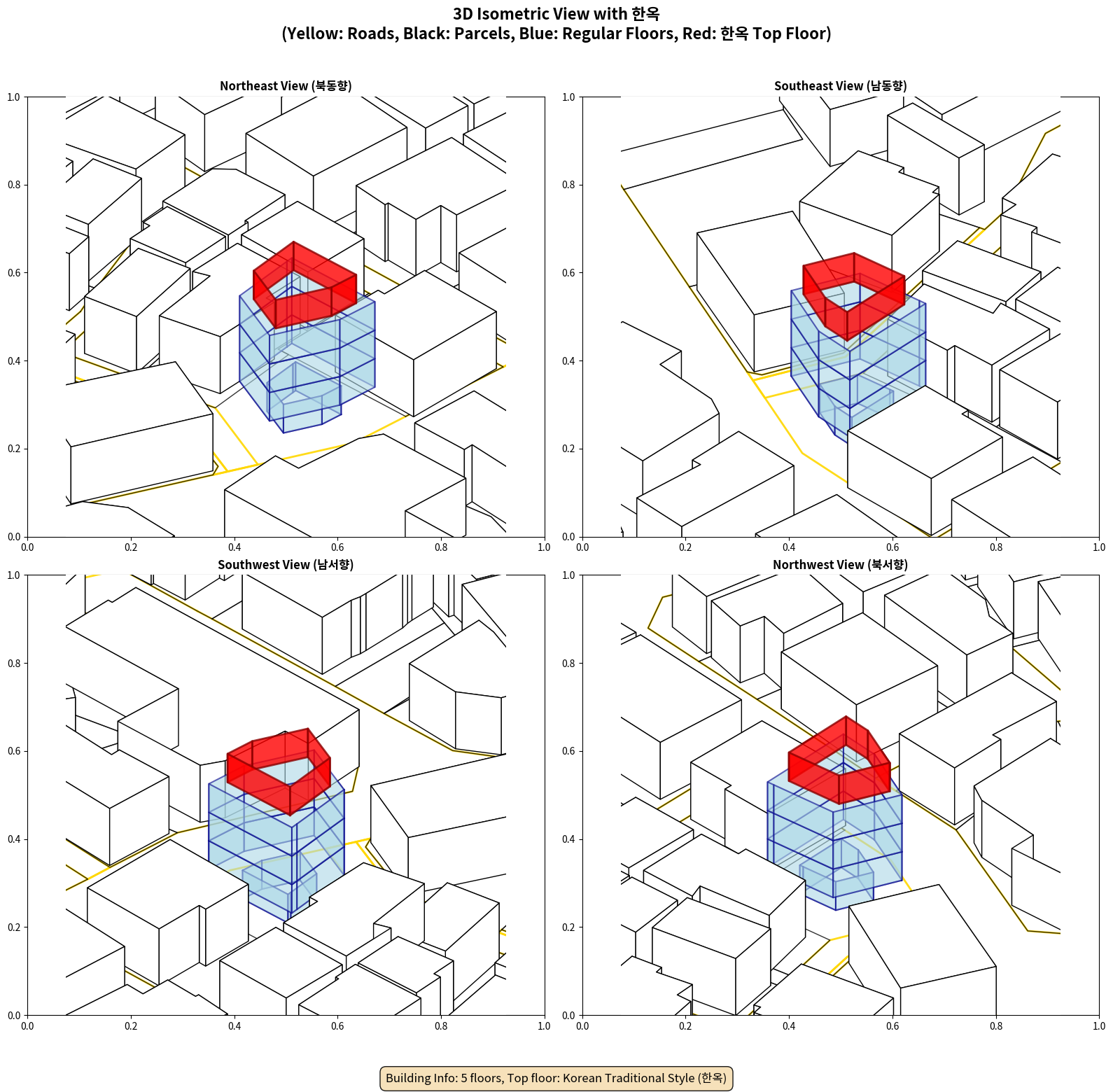 3D Isometric View with 한옥
(Yellow: Roads, Black: Parcels, Blue: Regular Floors, Red: 한옥 Top Floor)

Northeast View (북동향)

1.0
0.8
0.6
0.4
0.2
0.0
0.0 0.2 0.4 0.6 0.8 1.0

Southeast View (남동향)

1.0
0.8
0.6
0.4
0.2
0.0
0.0 0.2 0.4 0.6 0.8 1.0

Southwest View (남서향)

1.0
0.8
0.6
0.4
0.2
0.0
0.0 0.2 0.4 0.6 0.8 1.0

Northwest View (북서향)

1.0
0.8
0.6
0.4
0.2
0.0
0.0 0.2 0.4 0.6 0.8 1.0

Building Info: 5 floors, Top floor: Korean Traditional Style (한옥)