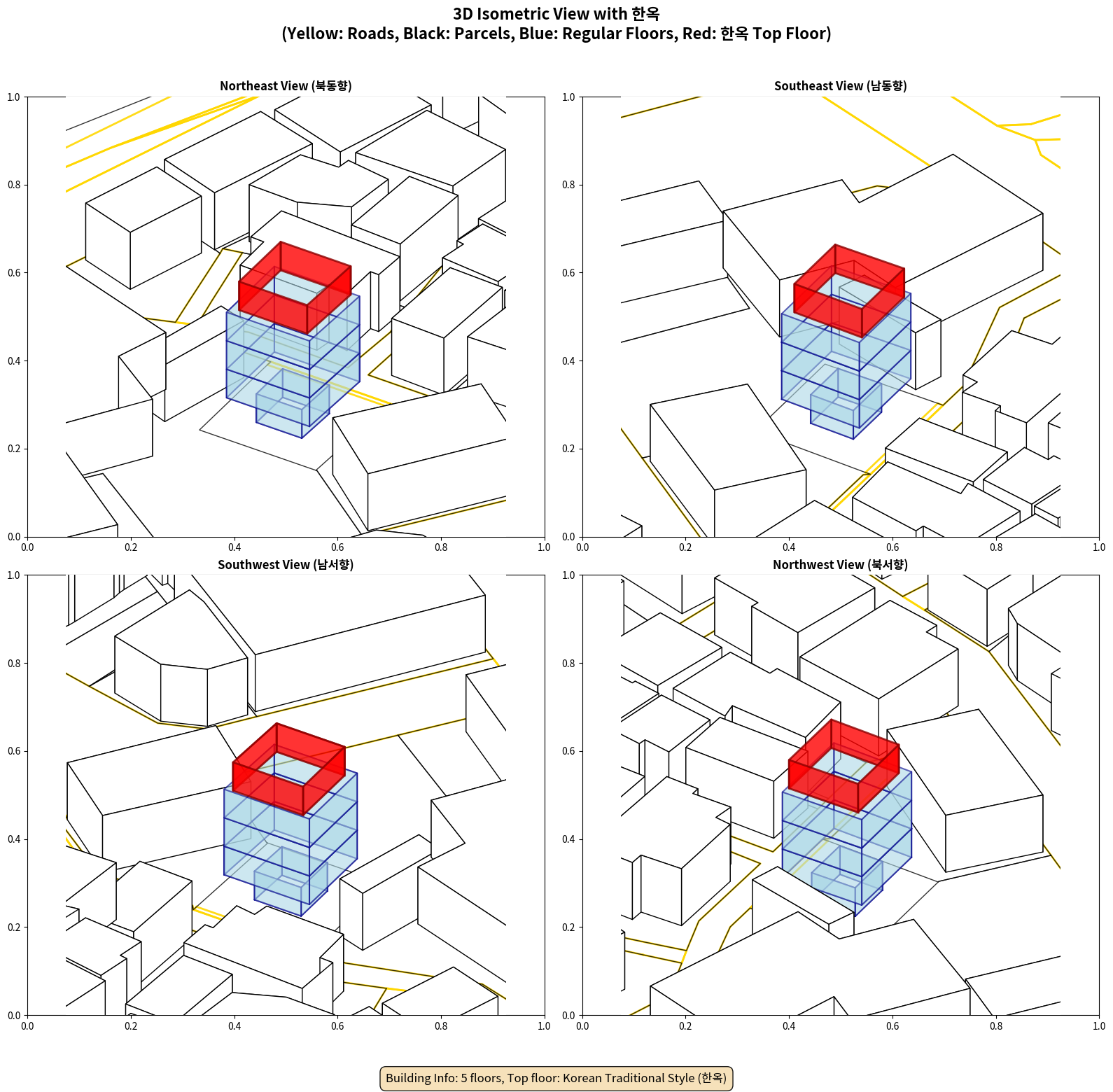 3D Isometric View with 한옥
(Yellow: Roads, Black: Parcels, Blue: Regular Floors, Red: 한옥 Top Floor)

Northeast View (북동향)

1.0
0.8
0.6
0.4
0.2
0.0
0.0 0.2 0.4 0.6 0.8 1.0

Southeast View (남동향)

1.0
0.8
0.6
0.4
0.2
0.0
0.0 0.2 0.4 0.6 0.8 1.0

Southwest View (남서향)

1.0
0.8
0.6
0.4
0.2
0.0
0.0 0.2 0.4 0.6 0.8 1.0

Northwest View (북서향)

1.0
0.8
0.6
0.4
0.2
0.0
0.0 0.2 0.4 0.6 0.8 1.0

Building Info: 5 floors, Top floor: Korean Traditional Style (한옥)