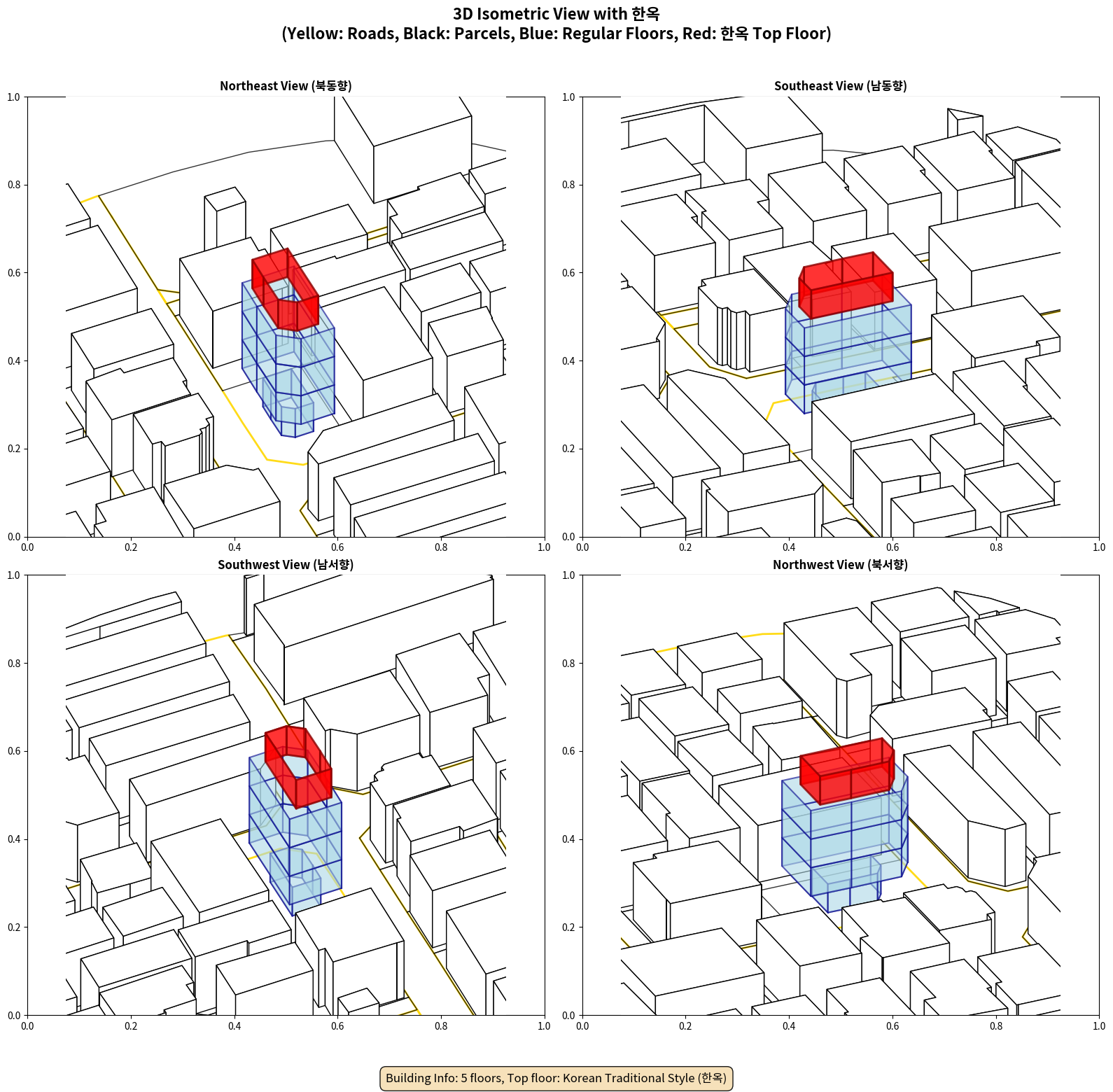 3D Isometric View with 한옥
(Yellow: Roads, Black: Parcels, Blue: Regular Floors, Red: 한옥 Top Floor)

Northeast View (북동향)

1.0
0.8
0.6
0.4
0.2
0.0
0.0 0.2 0.4 0.6 0.8 1.0

Southeast View (남동향)

1.0
0.8
0.6
0.4
0.2
0.0
0.0 0.2 0.4 0.6 0.8 1.0

Southwest View (남서향)

1.0
0.8
0.6
0.4
0.2
0.0
0.0 0.2 0.4 0.6 0.8 1.0

Northwest View (북서향)

1.0
0.8
0.6
0.4
0.2
0.0
0.0 0.2 0.4 0.6 0.8 1.0

Building Info: 5 floors, Top floor: Korean Traditional Style (한옥)