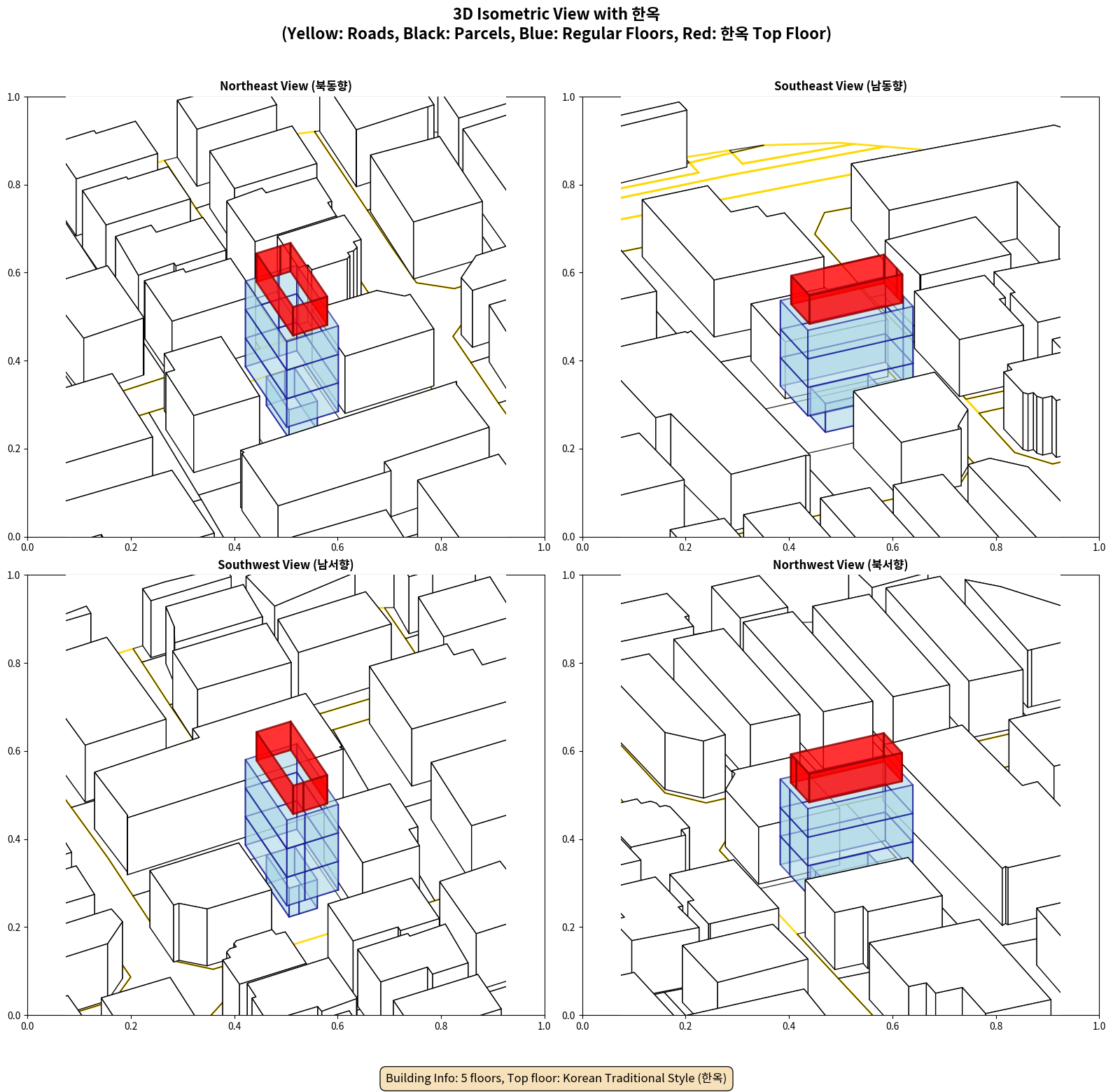 3D Isometric View with 한옥
(Yellow: Roads, Black: Parcels, Blue: Regular Floors, Red: 한옥 Top Floor)

Northeast View (북동향)

1.0
0.8
0.6
0.4
0.2
0.0
0.0 0.2 0.4 0.6 0.8 1.0

Southeast View (남동향)

1.0
0.8
0.6
0.4
0.2
0.0
0.0 0.2 0.4 0.6 0.8 1.0

Southwest View (남서향)

1.0
0.8
0.6
0.4
0.2
0.0
0.0 0.2 0.4 0.6 0.8 1.0

Northwest View (북서향)

1.0
0.8
0.6
0.4
0.2
0.0
0.0 0.2 0.4 0.6 0.8 1.0

Building Info: 5 floors, Top floor: Korean Traditional Style (한옥)