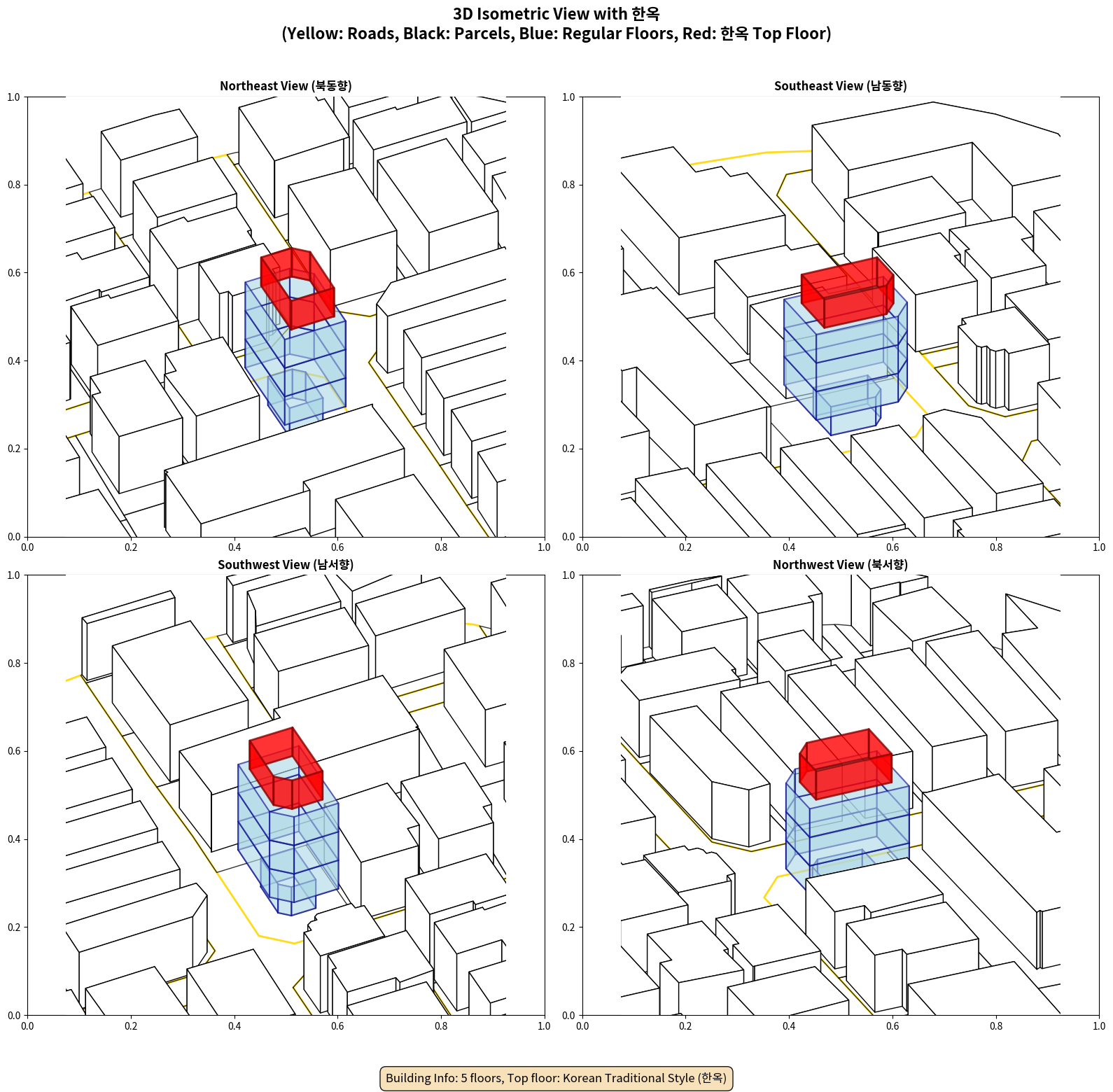 3D Isometric View with 한옥
(Yellow: Roads, Black: Parcels, Blue: Regular Floors, Red: 한옥 Top Floor)

Northeast View (북동향)

1.0
0.8
0.6
0.4
0.2
0.0
0.0 0.2 0.4 0.6 0.8 1.0

Southeast View (남동향)

1.0
0.8
0.6
0.4
0.2
0.0
0.0 0.2 0.4 0.6 0.8 1.0

Southwest View (남서향)

1.0
0.8
0.6
0.4
0.2
0.0
0.0 0.2 0.4 0.6 0.8 1.0

Northwest View (북서향)

1.0
0.8
0.6
0.4
0.2
0.0
0.0 0.2 0.4 0.6 0.8 1.0

Building Info: 5 floors, Top floor: Korean Traditional Style (한옥)