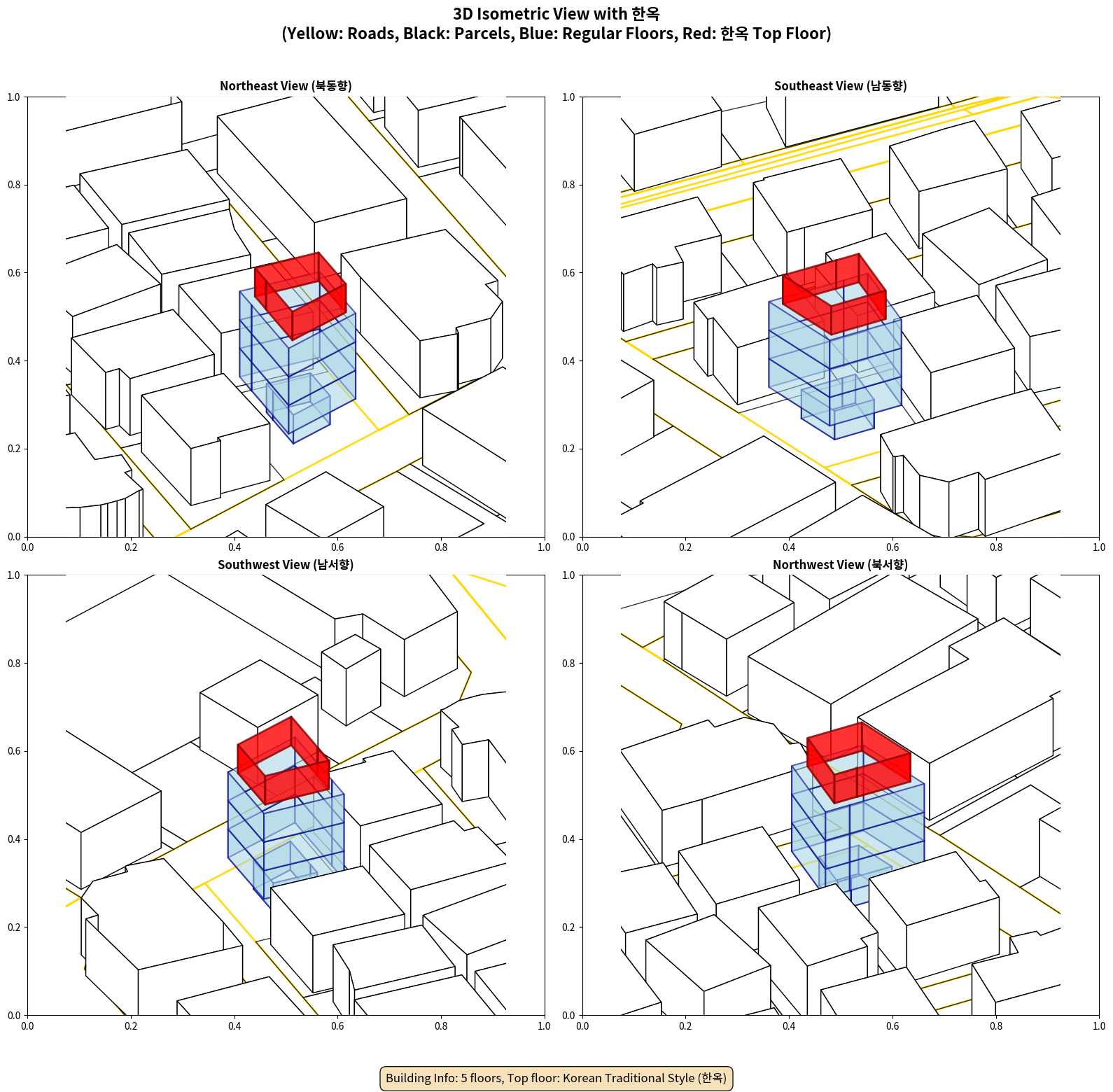 3D Isometric View with 한옥
(Yellow: Roads, Black: Parcels, Blue: Regular Floors, Red: 한옥 Top Floor)

Northeast View (북동향)

1.0
0.8
0.6
0.4
0.2
0.0
0.0 0.2 0.4 0.6 0.8 1.0

Southeast View (남동향)

1.0
0.8
0.6
0.4
0.2
0.0
0.0 0.2 0.4 0.6 0.8 1.0

Southwest View (남서향)

1.0
0.8
0.6
0.4
0.2
0.0
0.0 0.2 0.4 0.6 0.8 1.0

Northwest View (북서향)

1.0
0.8
0.6
0.4
0.2
0.0
0.0 0.2 0.4 0.6 0.8 1.0

Building Info: 5 floors, Top floor: Korean Traditional Style (한옥)