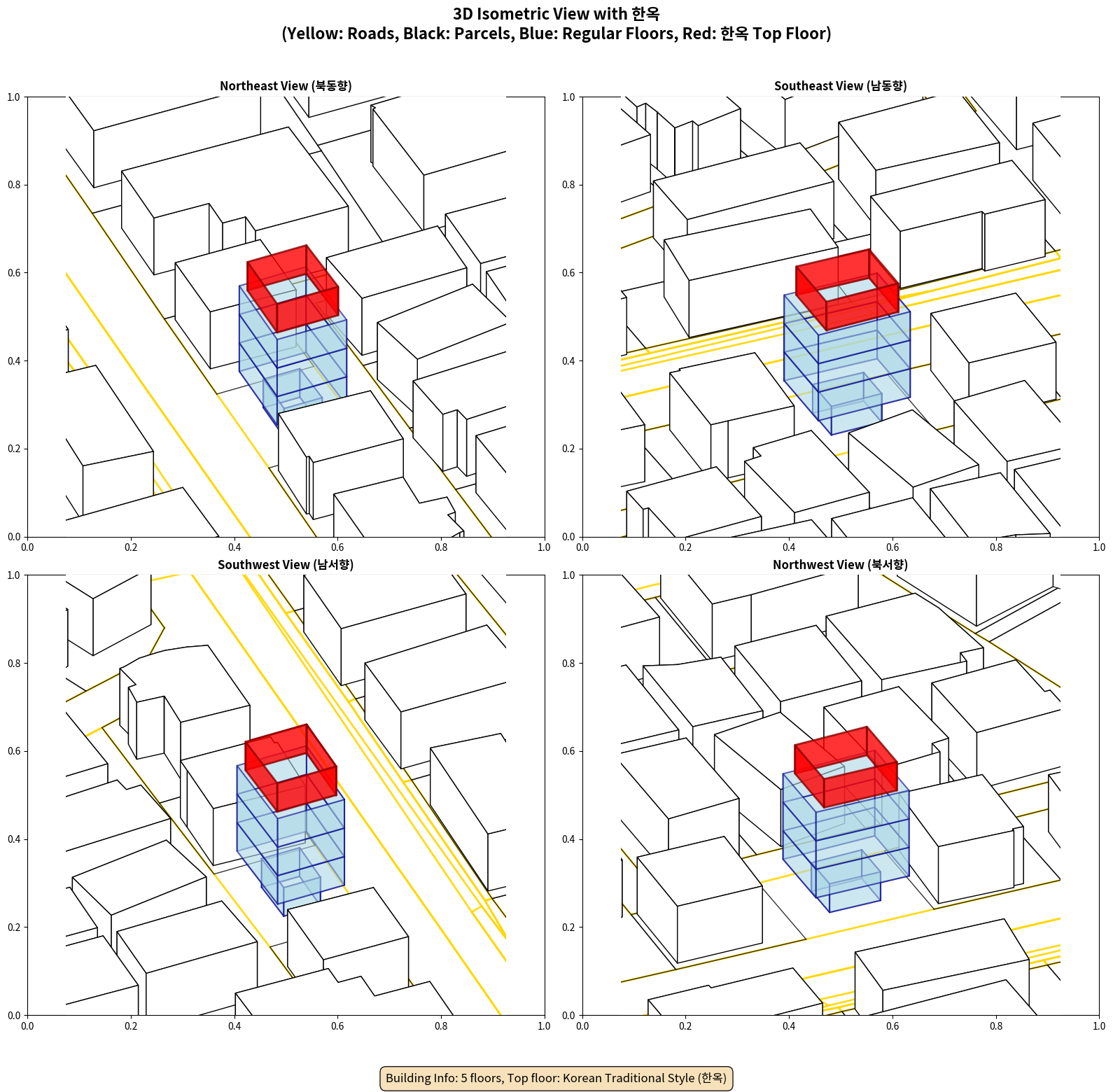 3D Isometric View with 한옥
(Yellow: Roads, Black: Parcels, Blue: Regular Floors, Red: 한옥 Top Floor)

Northeast View (북동향)

1.0
0.8
0.6
0.4
0.2
0.0
0.0 0.2 0.4 0.6 0.8 1.0

Southeast View (남동향)

1.0
0.8
0.6
0.4
0.2
0.0
0.0 0.2 0.4 0.6 0.8 1.0

Southwest View (남서향)

1.0
0.8
0.6
0.4
0.2
0.0
0.0 0.2 0.4 0.6 0.8 1.0

Northwest View (북서향)

1.0
0.8
0.6
0.4
0.2
0.0
0.0 0.2 0.4 0.6 0.8 1.0

Building Info: 5 floors, Top floor: Korean Traditional Style (한옥)