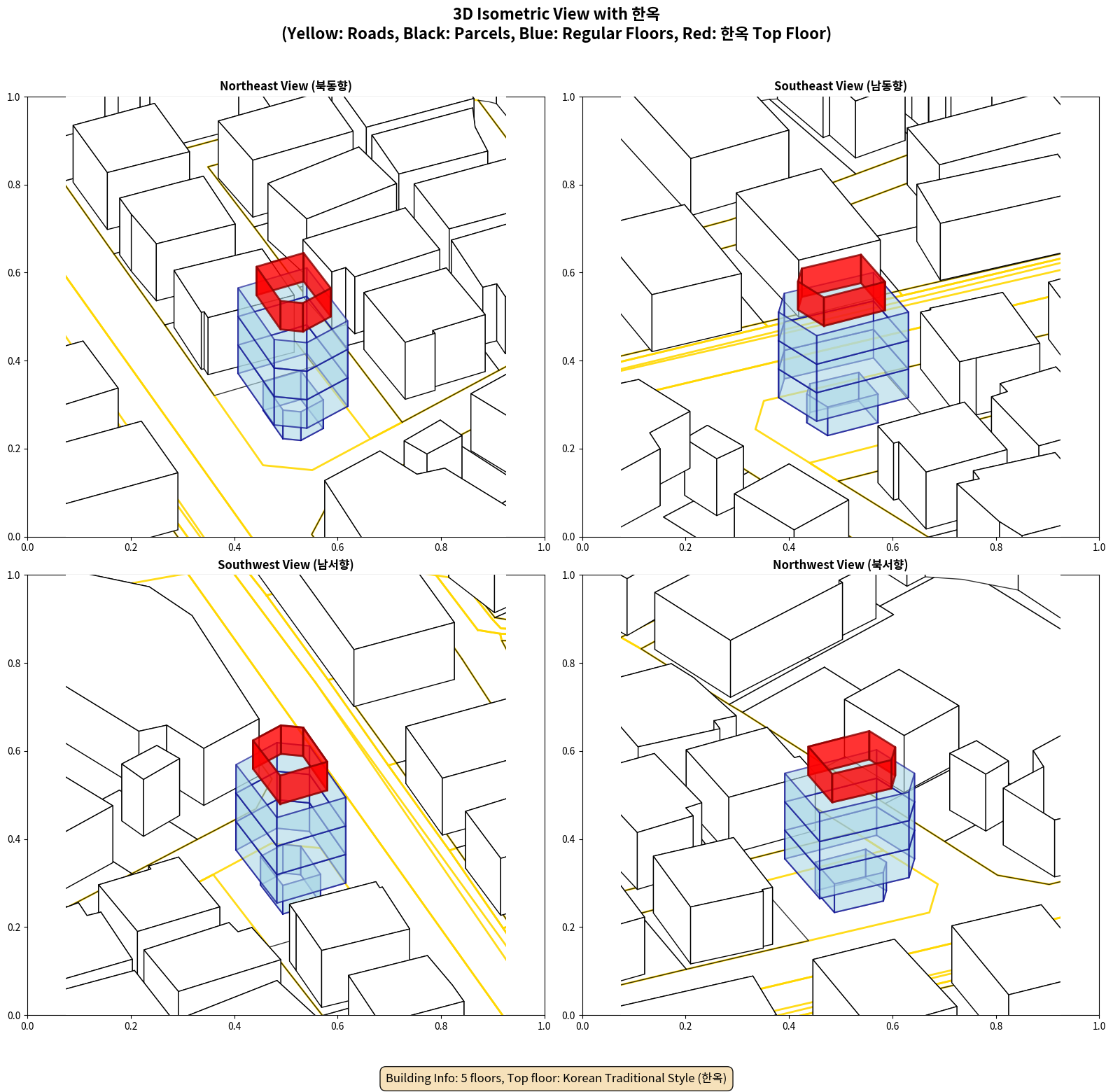 3D Isometric View with 한옥
(Yellow: Roads, Black: Parcels, Blue: Regular Floors, Red: 한옥 Top Floor)

Northeast View (북동향)

1.0
0.8
0.6
0.4
0.2
0.0
0.0 0.2 0.4 0.6 0.8 1.0

Southeast View (남동향)

1.0
0.8
0.6
0.4
0.2
0.0
0.0 0.2 0.4 0.6 0.8 1.0

Southwest View (남서향)

1.0
0.8
0.6
0.4
0.2
0.0
0.0 0.2 0.4 0.6 0.8 1.0

Northwest View (북서향)

1.0
0.8
0.6
0.4
0.2
0.0
0.0 0.2 0.4 0.6 0.8 1.0

Building Info: 5 floors, Top floor: Korean Traditional Style (한옥)