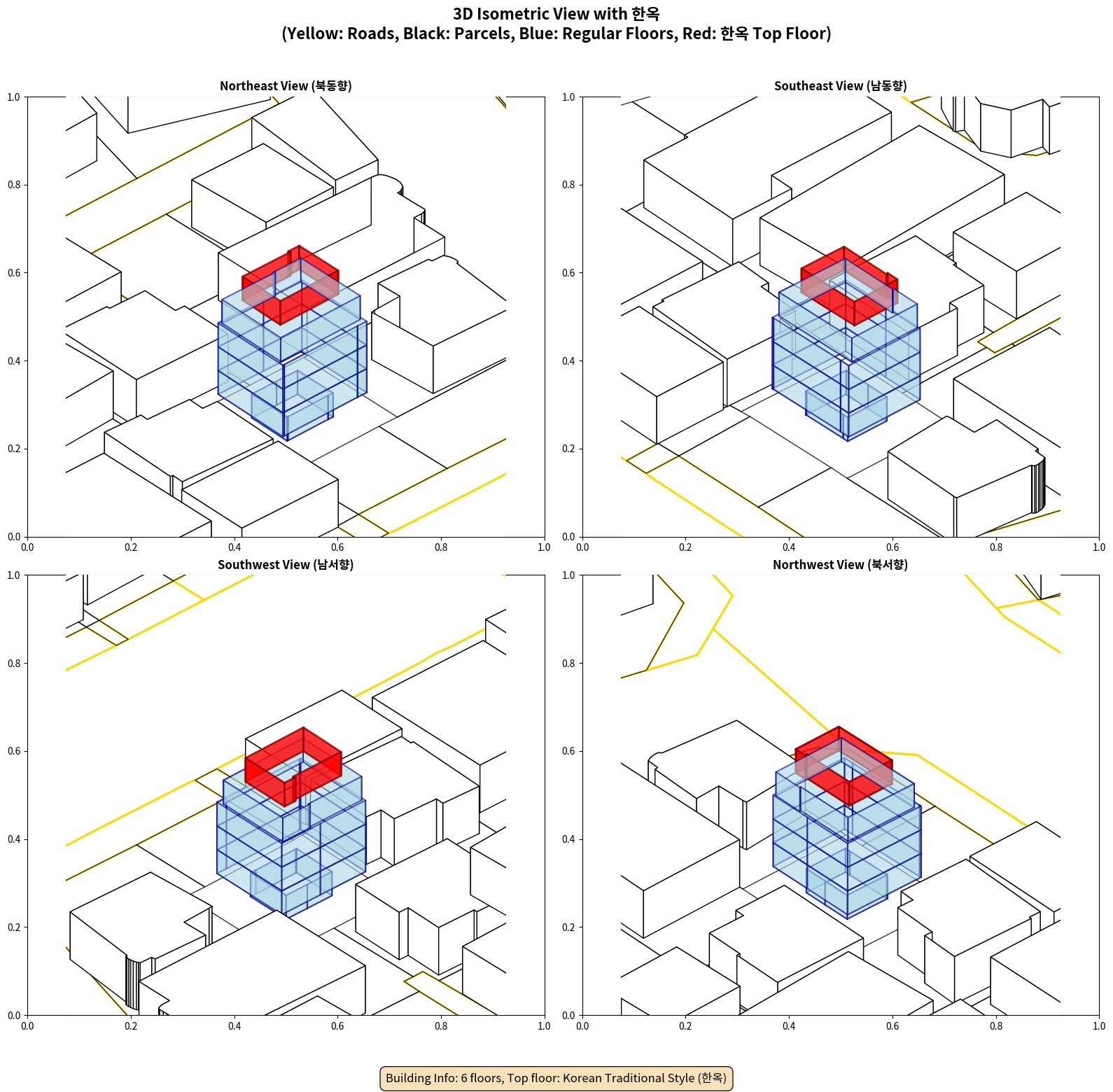 3D Isometric View with 한옥
(Yellow: Roads, Black: Parcels, Blue: Regular Floors, Red: 한옥 Top Floor)

Northeast View (북동향)

1.0
0.8
0.6
0.4
0.2
0.0
0.0 0.2 0.4 0.6 0.8 1.0

Southeast View (남동향)

1.0
0.8
0.6
0.4
0.2
0.0
0.0 0.2 0.4 0.6 0.8 1.0

Southwest View (남서향)

1.0
0.8
0.6
0.4
0.2
0.0
0.0 0.2 0.4 0.6 0.8 1.0

Northwest View (북서향)

1.0
0.8
0.6
0.4
0.2
0.0
0.0 0.2 0.4 0.6 0.8 1.0

Building Info: 6 floors, Top floor: Korean Traditional Style (한옥)