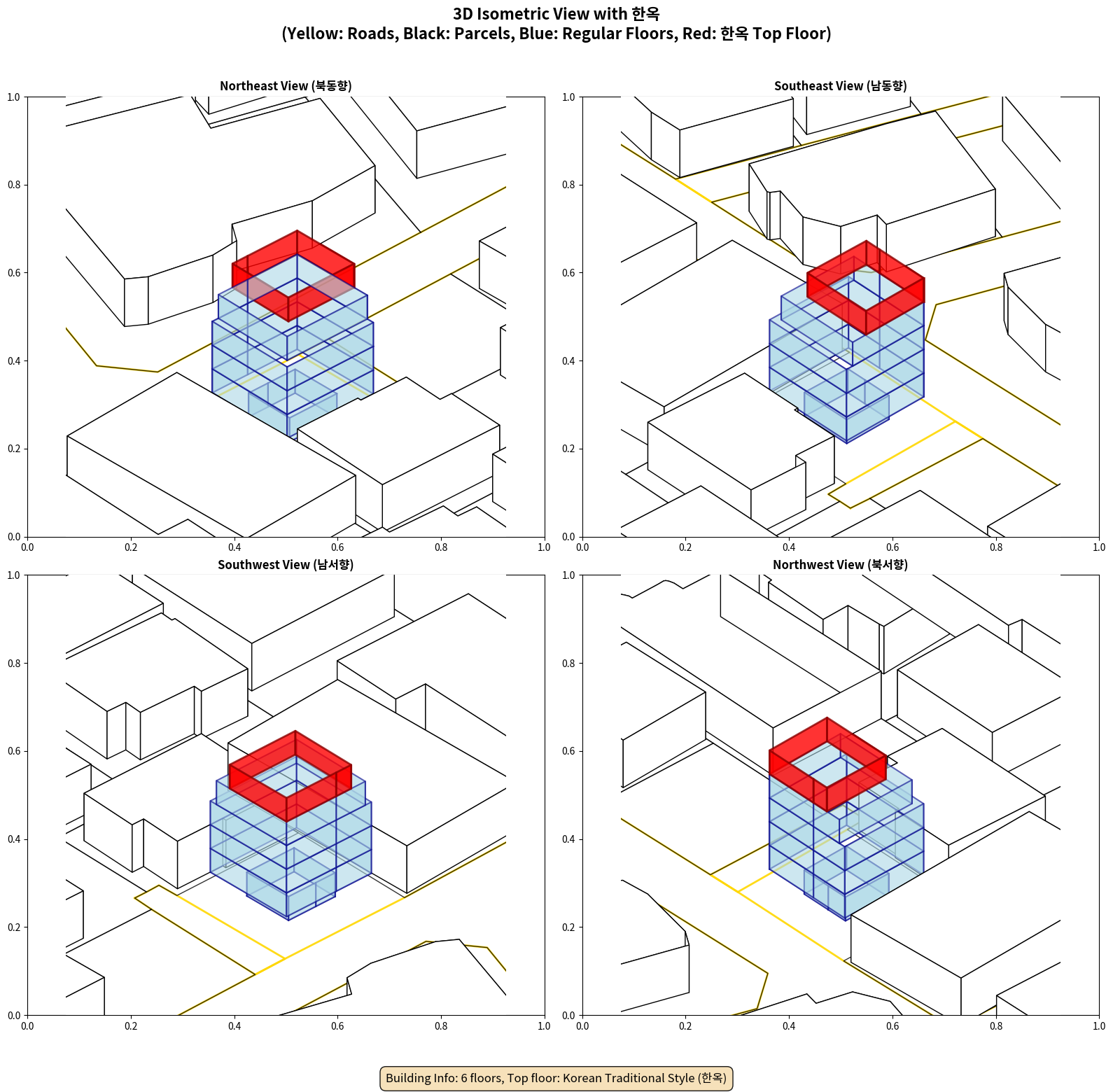 3D Isometric View with 한옥
(Yellow: Roads, Black: Parcels, Blue: Regular Floors, Red: 한옥 Top Floor)

Northeast View (북동향)

1.0
0.8
0.6
0.4
0.2
0.0
0.0 0.2 0.4 0.6 0.8 1.0

Southeast View (남동향)

1.0
0.8
0.6
0.4
0.2
0.0
0.0 0.2 0.4 0.6 0.8 1.0

Southwest View (남서향)

1.0
0.8
0.6
0.4
0.2
0.0
0.0 0.2 0.4 0.6 0.8 1.0

Northwest View (북서향)

1.0
0.8
0.6
0.4
0.2
0.0
0.0 0.2 0.4 0.6 0.8 1.0

Building Info: 6 floors, Top floor: Korean Traditional Style (한옥)