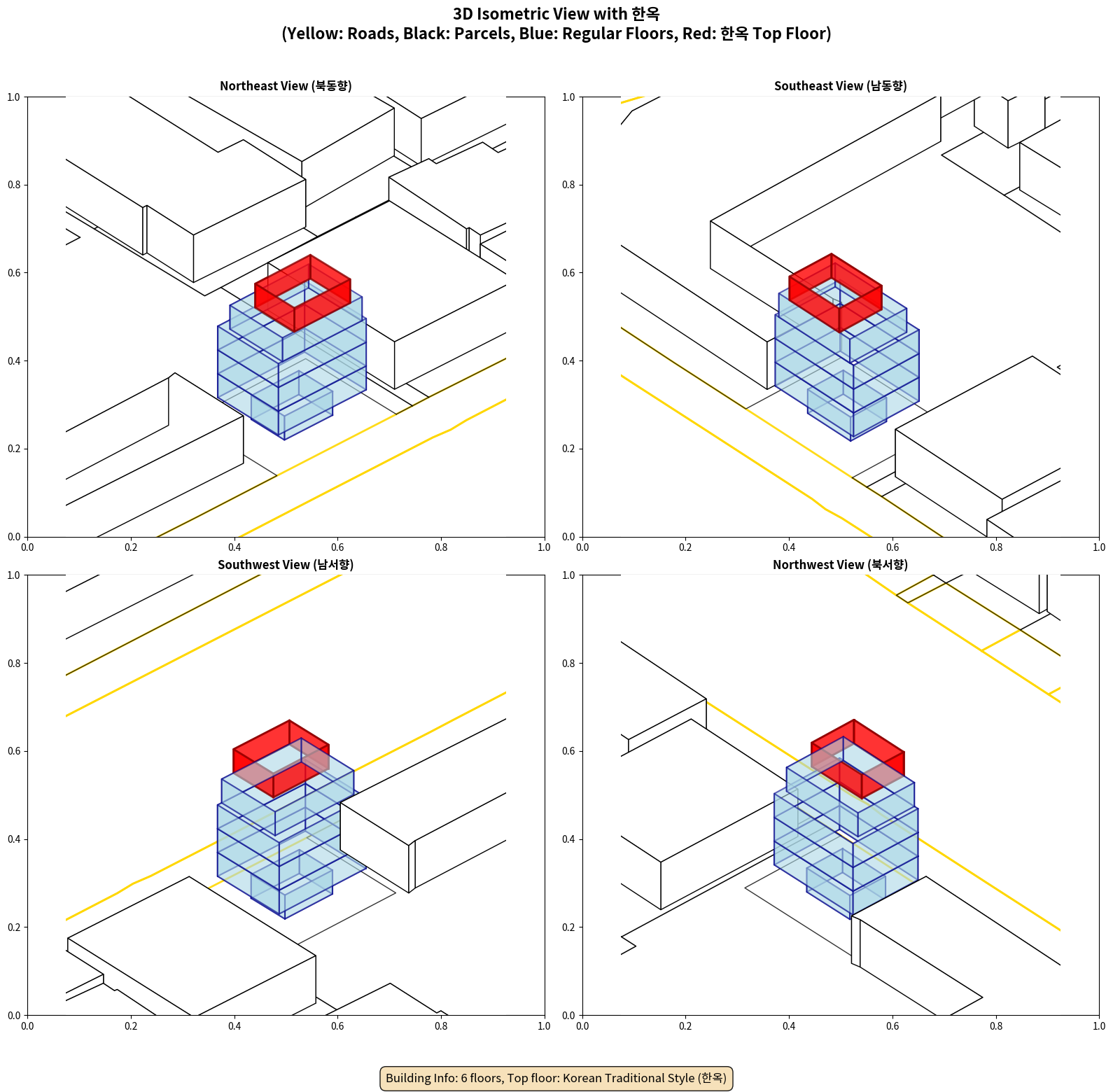 3D Isometric View with 한옥
(Yellow: Roads, Black: Parcels, Blue: Regular Floors, Red: 한옥 Top Floor)

Northeast View (북동향)

1.0
0.8
0.6
0.4
0.2
0.0
0.0 0.2 0.4 0.6 0.8 1.0

Southeast View (남동향)

1.0
0.8
0.6
0.4
0.2
0.0
0.0 0.2 0.4 0.6 0.8 1.0

Southwest View (남서향)

1.0
0.8
0.6
0.4
0.2
0.0
0.0 0.2 0.4 0.6 0.8 1.0

Northwest View (북서향)

1.0
0.8
0.6
0.4
0.2
0.0
0.0 0.2 0.4 0.6 0.8 1.0

Building Info: 6 floors, Top floor: Korean Traditional Style (한옥)